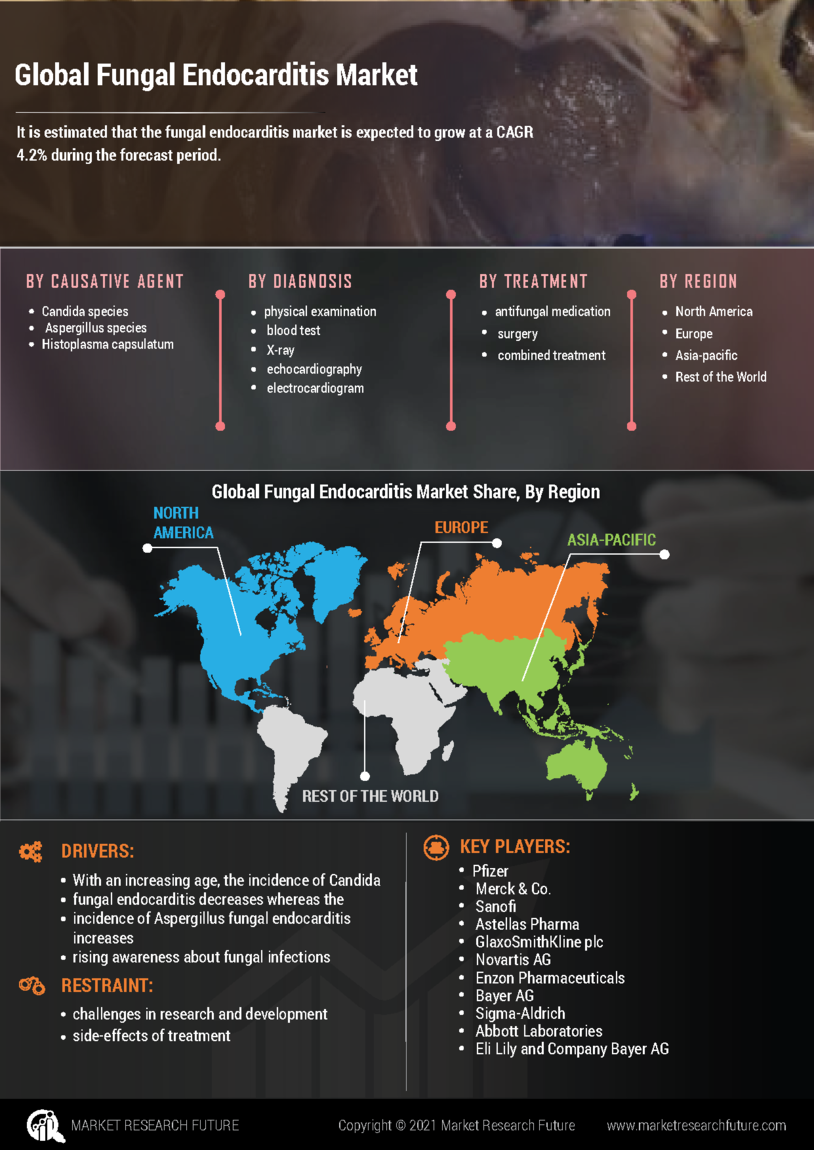 Global Fungal Endocarditis Market

It is estimated that the fungal endocarditis market is expected to grow at a CAGR 4.2% during the forecast period.

BY CAUSATIVE AGENT
- Candida species
- Aspergillus species
- Histoplasma capsulatum

BY DIAGNOSIS
- physical examination
- blood test
- X-ray
- echocardiography
- electrocardiogram

BY TREATMENT
- antifungal medication
- surgery
- combined treatment

BY REGION
- North America
- Europe
- Asia-pacific
- Rest of the World

Global Fungal Endocarditis Market Share, By Region

NORTH AMERICA

EUROPE

ASIA-PACIFIC

REST OF THE WORLD

DRIVERS:
- With an increasing age, the incidence of Candida
- fungal endocarditis decreases whereas the
- incidence of Aspergillus fungal endocarditis increases
- rising awareness about fungal infections

RESTRAINT:
- challenges in research and development
- side-effects of treatment

KEY PLAYERS:
- Pfizer
- Merck & Co.
- Sanofi
- Astellas Pharma
- GlaxoSmithKline plc
- Novartis AG
- Enzon Pharmaceuticals
- Bayer AG
- Sigma-Aldrich
- Abbott Laboratories
- Eli Lily and Company Bayer AG

MARKET RESEARCH FUTURE

Copyright © 2021 Market Research Future

www.marketresearchfuture.com