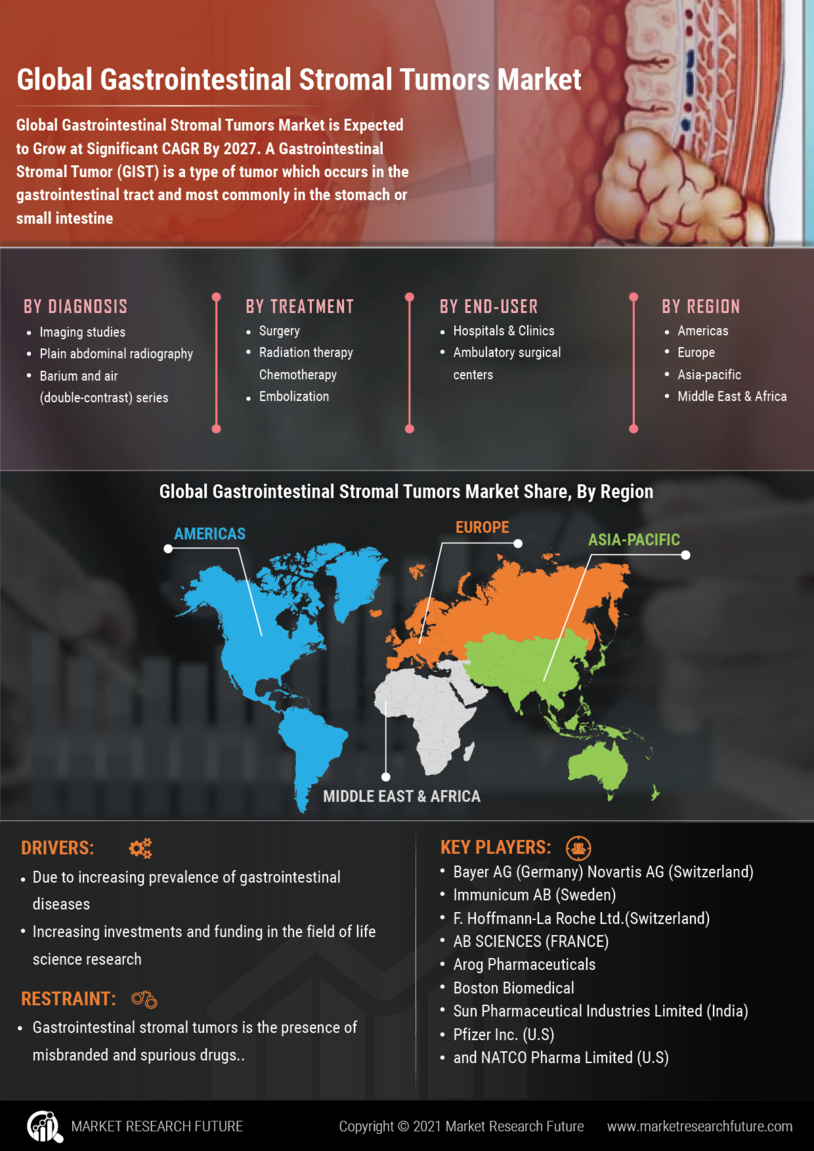 Global Gastrointestinal Stromal Tumors Market

Global Gastrointestinal Stromal Tumors Market is Expected to Grow at Significant CAGR By 2027. A Gastrointestinal Stromal Tumor (GIST) is a type of tumor which occurs in the gastrointestinal tract and most commonly in the stomach or small intestine

BY DIAGNOSIS
- Imaging studies
- Plain abdominal radiography
- Barium and air (double-contrast) series

BY TREATMENT
- Surgery
- Radiation therapy Chemotherapy
- Embolization

BY END-USER
- Hospitals & Clinics
- Ambulatory surgical centers

BY REGION
- Americas
- Europe
- Asia-pacific
- Middle East & Africa

Global Gastrointestinal Stromal Tumors Market Share, By Region

AMERICAS
EUROPE
ASIA-PACIFIC
MIDDLE EAST & AFRICA

DRIVERS:
- Due to increasing prevalence of gastrointestinal diseases
- Increasing investments and funding in the field of life science research

RESTRAINT:
- Gastrointestinal stromal tumors is the presence of misbranded and spurious drugs..

KEY PLAYERS:
- Bayer AG (Germany) Novartis AG (Switzerland)
- Immunicum AB (Sweden)
- F. Hoffmann-La Roche Ltd.(Switzerland)
- AB SCIENCES (FRANCE)
- Arog Pharmaceuticals
- Boston Biomedical
- Sun Pharmaceutical Industries Limited (India)
- Pfizer Inc. (U.S)
- and NATCO Pharma Limited (U.S)

MARKET RESEARCH FUTURE
Copyright © 2021 Market Research Future
www.marketresearchfuture.com