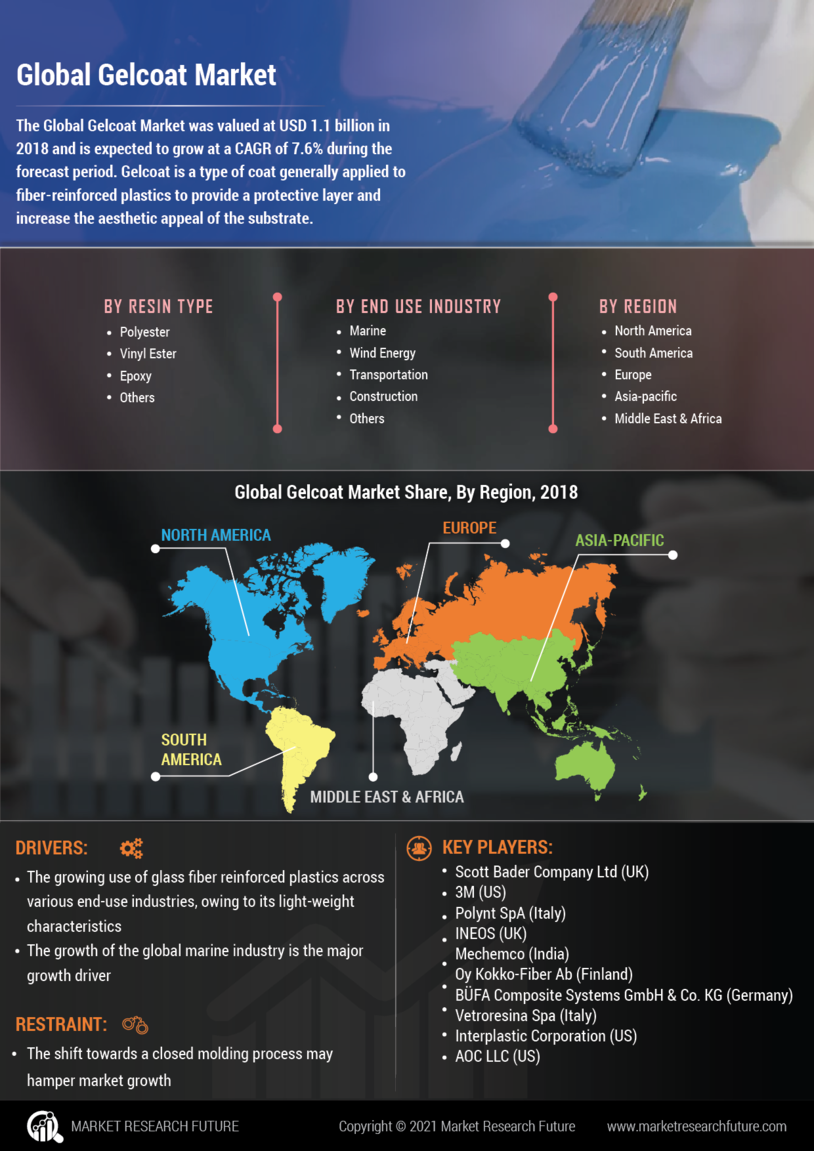 Global Gelcoat Market

The Global Gelcoat Market was valued at USD 1.1 billion in 2018 and is expected to grow at a CAGR of 7.6% during the forecast period. Gelcoat is a type of coat generally applied to fiber-reinforced plastics to provide a protective layer and increase the aesthetic appeal of the substrate.

BY RESIN TYPE
- Polyester
- Vinyl Ester
- Epoxy
- Others

BY END USE INDUSTRY
- Marine
- Wind Energy
- Transportation
- Construction
- Others

BY REGION
- North America
- South America
- Europe
- Asia-pacific
- Middle East & Africa

Global Gelcoat Market Share, By Region, 2018

NORTH AMERICA
EUROPE
ASIA-PACIFIC
SOUTH AMERICA
MIDDLE EAST & AFRICA

DRIVERS:
- The growing use of glass fiber reinforced plastics across various end-use industries, owing to its light-weight characteristics
- The growth of the global marine industry is the major growth driver

RESTRAINT:
- The shift towards a closed molding process may hamper market growth

KEY PLAYERS:
- Scott Bader Company Ltd (UK)
- 3M (US)
- Polynt SpA (Italy)
- INEOS (UK)
- Mechemco (India)
- Oy Kokko-Fiber Ab (Finland)
- BÜFA Composite Systems GmbH & Co. KG (Germany)
- Vetroresina Spa (Italy)
- Interplastic Corporation (US)
- AOC LLC (US)

MARKET RESEARCH FUTURE
Copyright © 2021 Market Research Future
www.marketresearchfuture.com