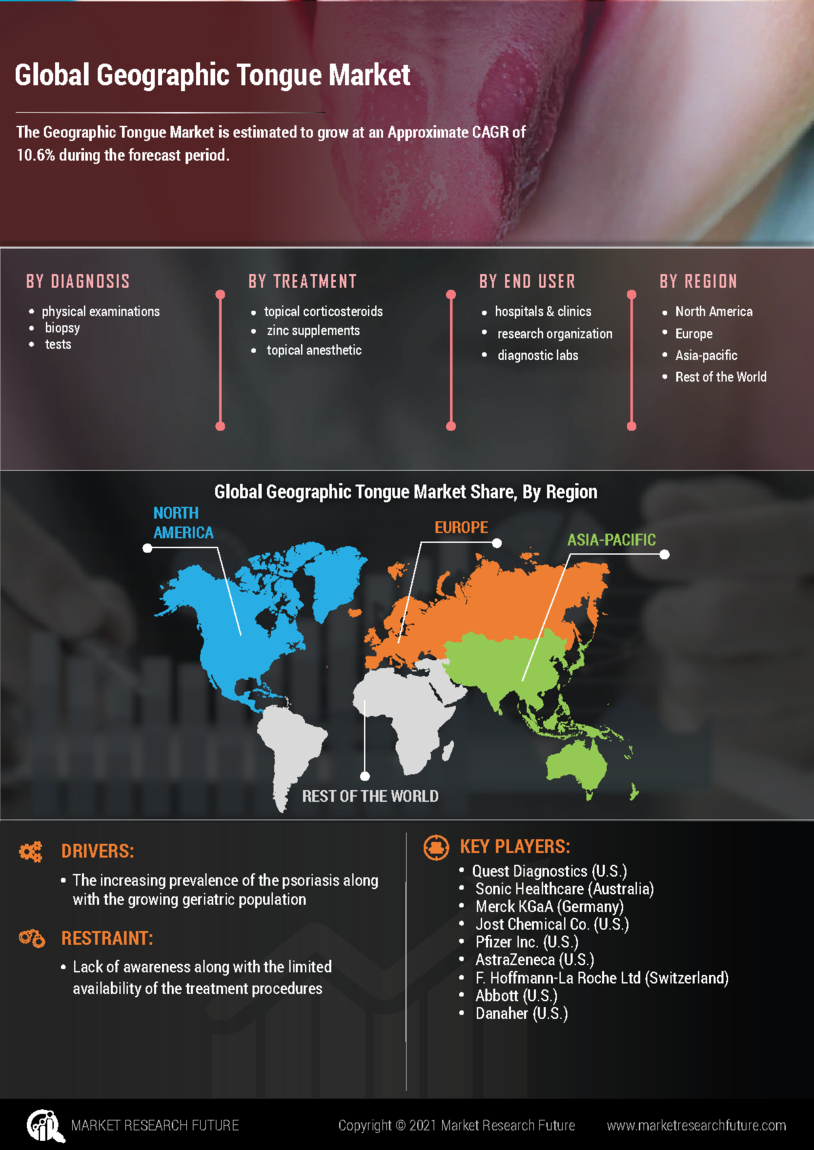 Global Geographic Tongue Market

The Geographic Tongue Market is estimated to grow at an Approximate CAGR of 10.6% during the forecast period.

BY DIAGNOSIS
- physical examinations
- biopsy
- tests

BY TREATMENT
- topical corticosteroids
- zinc supplements
- topical anesthetic

BY END USER
- hospitals & clinics
- research organization
- diagnostic labs

BY REGION
- North America
- Europe
- Asia-pacific
- Rest of the World

Global Geographic Tongue Market Share, By Region

NORTH AMERICA

EUROPE

ASIA-PACIFIC

REST OF THE WORLD

DRIVERS:
- The increasing prevalence of the psoriasis along with the growing geriatric population

RESTRAINT:
- Lack of awareness along with the limited availability of the treatment procedures

KEY PLAYERS:
- Quest Diagnostics (U.S.)
- Sonic Healthcare (Australia)
- Merck KGaA (Germany)
- Jost Chemical Co. (U.S.)
- Pfizer Inc. (U.S.)
- AstraZeneca (U.S.)
- F. Hoffmann-La Roche Ltd (Switzerland)
- Abbott (U.S.)
- Danaher (U.S.)

MARKET RESEARCH FUTURE

Copyright © 2021 Market Research Future

www.marketresearchfuture.com