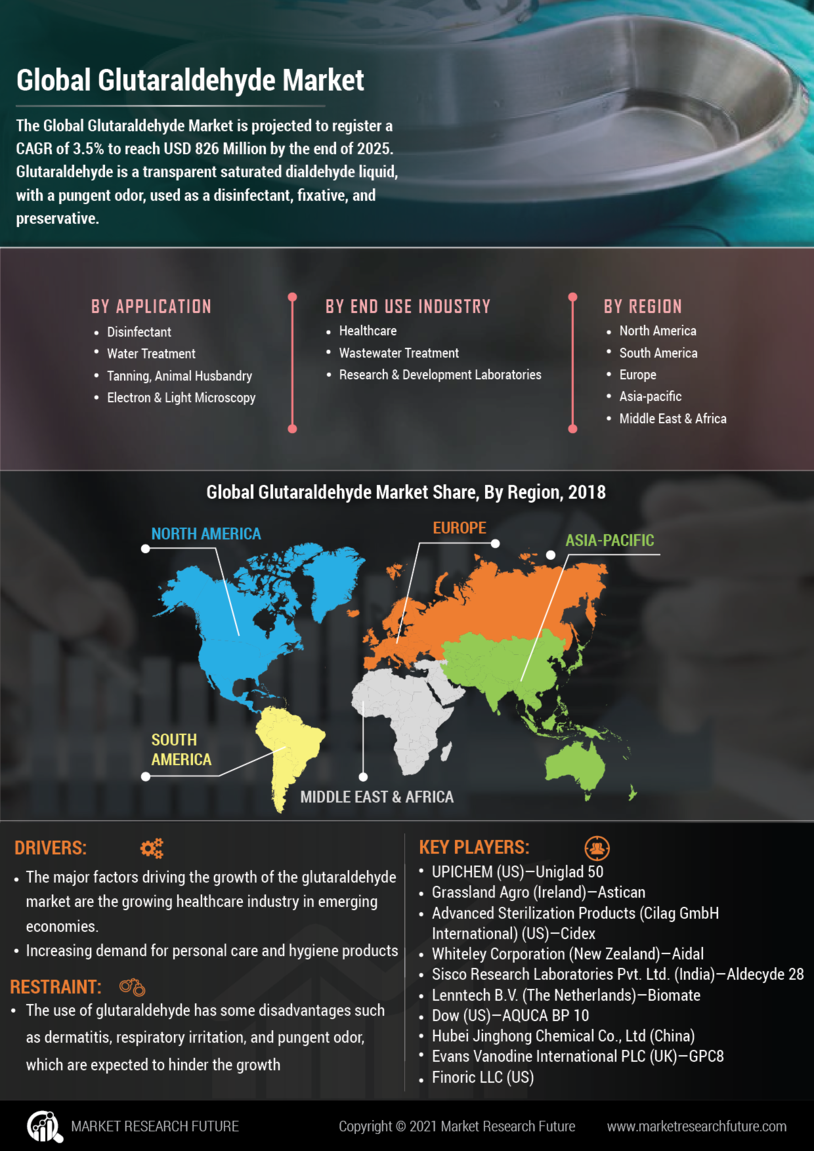 Global Glutaraldehyde Market

The Global Glutaraldehyde Market is projected to register a CAGR of 3.5% to reach USD 826 Million by the end of 2025. Glutaraldehyde is a transparent saturated dialdehyde liquid, with a pungent odor, used as a disinfectant, fixative, and preservative.

BY APPLICATION
- Disinfectant
- Water Treatment
- Tanning, Animal Husbandry
- Electron & Light Microscopy

BY END USE INDUSTRY
- Healthcare
- Wastewater Treatment
- Research & Development Laboratories

BY REGION
- North America
- South America
- Europe
- Asia-pacific
- Middle East & Africa

Global Glutaraldehyde Market Share, By Region, 2018

NORTH AMERICA
EUROPE
ASIA-PACIFIC
SOUTH AMERICA
MIDDLE EAST & AFRICA

DRIVERS:
- The major factors driving the growth of the glutaraldehyde market are the growing healthcare industry in emerging economies.
- Increasing demand for personal care and hygiene products

RESTRAINT:
- The use of glutaraldehyde has some disadvantages such as dermatitis, respiratory irritation, and pungent odor, which are expected to hinder the growth

KEY PLAYERS:
- UPICHEM (US)—Uniglad 50
- Grassland Agro (Ireland)—Astican
- Advanced Sterilization Products (Cilag GmbH International) (US)—Cidex
- Whiteley Corporation (New Zealand)—Aidal
- Sisco Research Laboratories Pvt. Ltd. (India)—Aldecyde 28
- Lenntech B.V. (The Netherlands)—Biomate
- Dow (US)—AQUCA BP 10
- Hubei Jinghong Chemical Co., Ltd (China)
- Evans Vanodine International PLC (UK)—GPC8
- Finoric LLC (US)

MARKET RESEARCH FUTURE
Copyright © 2021 Market Research Future
www.marketresearchfuture.com