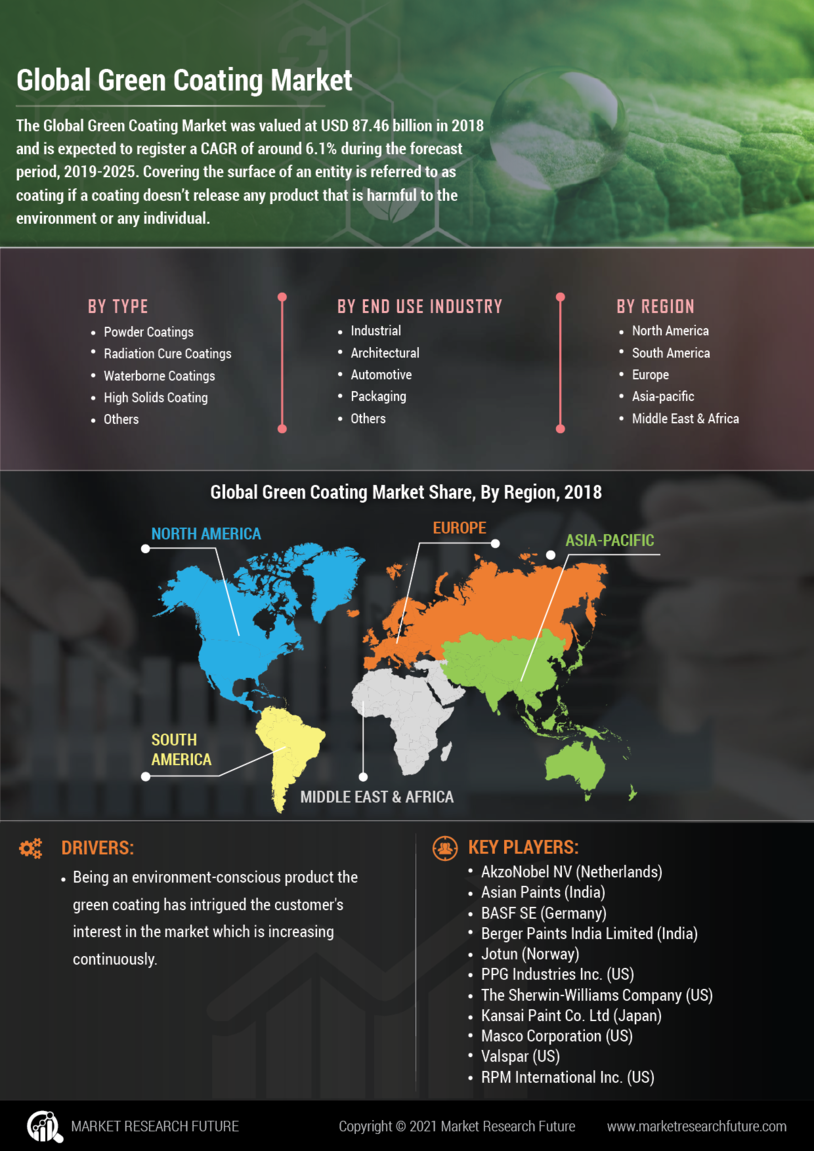 Global Green Coating Market

The Global Green Coating Market was valued at USD 87.46 billion in 2018 and is expected to register a CAGR of around 6.1% during the forecast period, 2019-2025. Covering the surface of an entity is referred to as coating if a coating doesn't release any product that is harmful to the environment or any individual.

BY TYPE
- Powder Coatings
- Radiation Cure Coatings
- Waterborne Coatings
- High Solids Coating
- Others

BY END USE INDUSTRY
- Industrial
- Architectural
- Automotive
- Packaging
- Others

BY REGION
- North America
- South America
- Europe
- Asia-pacific
- Middle East & Africa

Global Green Coating Market Share, By Region, 2018

NORTH AMERICA
EUROPE
ASIA-PACIFIC
SOUTH AMERICA
MIDDLE EAST & AFRICA

DRIVERS:
- Being an environment-conscious product the green coating has intrigued the customer's interest in the market which is increasing continuously.

KEY PLAYERS:
- AkzoNobel NV (Netherlands)
- Asian Paints (India)
- BASF SE (Germany)
- Berger Paints India Limited (India)
- Jotun (Norway)
- PPG Industries Inc. (US)
- The Sherwin-Williams Company (US)
- Kansai Paint Co. Ltd (Japan)
- Masco Corporation (US)
- Valspar (US)
- RPM International Inc. (US)

MARKET RESEARCH FUTURE
Copyright © 2021 Market Research Future
www.marketresearchfuture.com