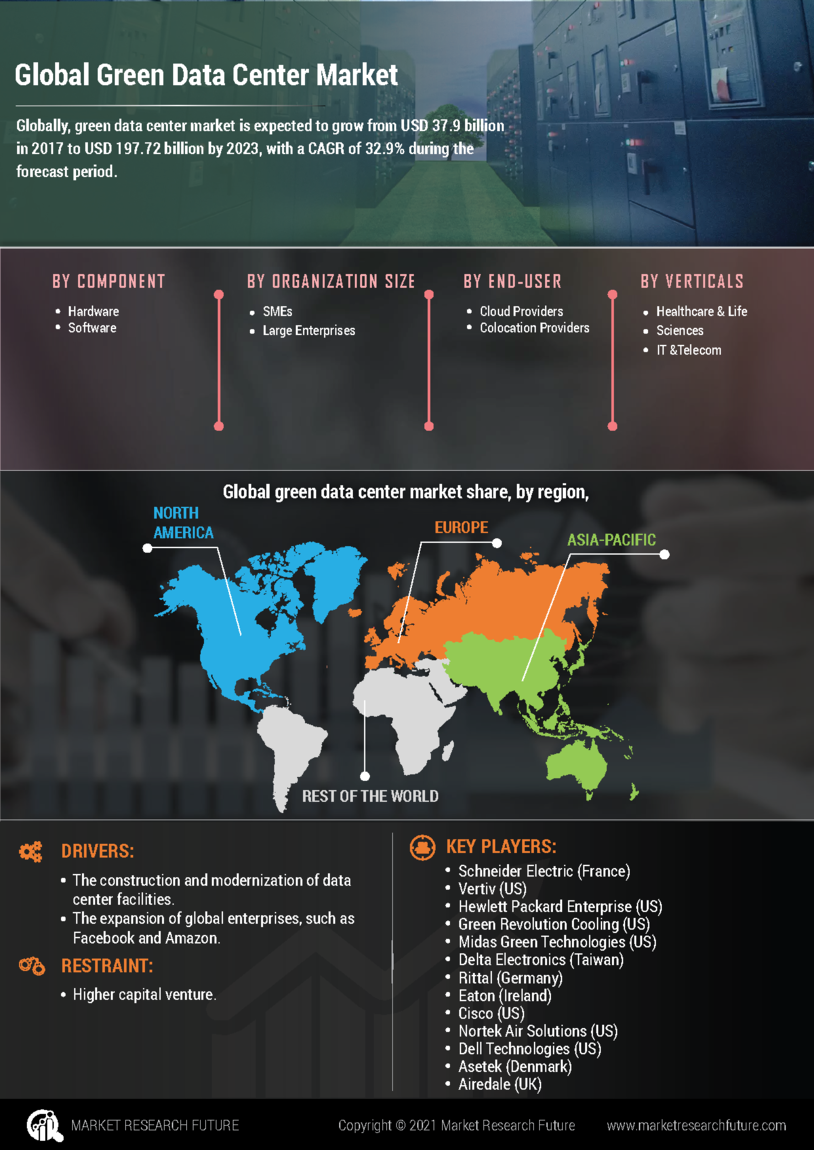 Global Green Data Center Market

Globally, green data center market is expected to grow from USD 37.9 billion in 2017 to USD 197.72 billion by 2023, with a CAGR of 32.9% during the forecast period.

BY COMPONENT
• Hardware
• Software

BY ORGANIZATION SIZE
• SMEs
• Large Enterprises

BY END-USER
• Cloud Providers
• Colocation Providers

BY VERTICALS
• Healthcare & Life
• Sciences
• IT &Telecom

Global green data center market share, by region,

NORTH AMERICA
EUROPE
ASIA-PACIFIC
REST OF THE WORLD

DRIVERS:
• The construction and modernization of data center facilities.
• The expansion of global enterprises, such as Facebook and Amazon.

RESTRAINT:
• Higher capital venture.

KEY PLAYERS:
• Schneider Electric (France)
• Vertiv (US)
• Hewlett Packard Enterprise (US)
• Green Revolution Cooling (US)
• Midas Green Technologies (US)
• Delta Electronics (Taiwan)
• Rittal (Germany)
• Eaton (Ireland)
• Cisco (US)
• Nortek Air Solutions (US)
• Dell Technologies (US)
• Asetek (Denmark)
• Airedale (UK)

MARKET RESEARCH FUTURE
Copyright © 2021 Market Research Future
www.marketresearchfuture.com