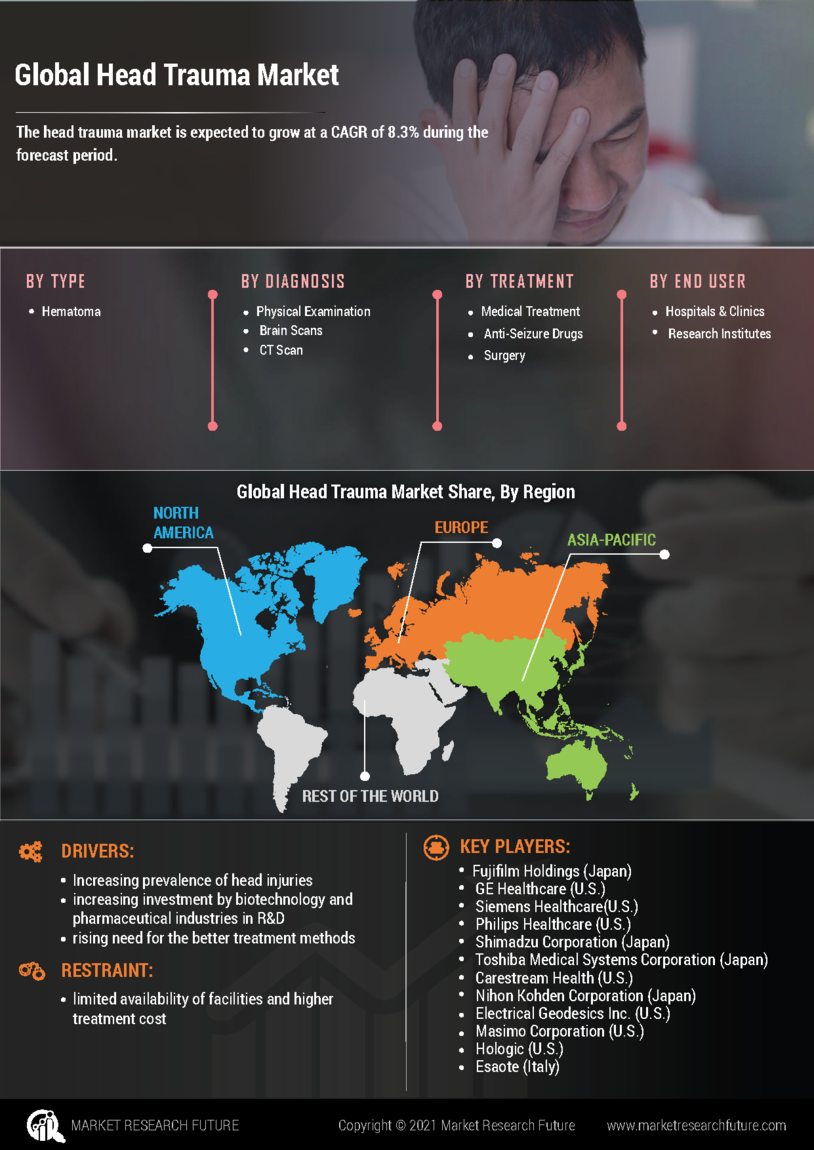 Global Head Trauma Market

The head trauma market is expected to grow at a CAGR of 8.3% during the forecast period.

BY TYPE
• Hematoma

BY DIAGNOSIS
• Physical Examination
• Brain Scans
• CT Scan

BY TREATMENT
• Medical Treatment
• Anti-Seizure Drugs
• Surgery

BY END USER
• Hospitals & Clinics
• Research Institutes

Global Head Trauma Market Share, By Region

NORTH AMERICA
EUROPE
ASIA-PACIFIC
REST OF THE WORLD

DRIVERS:
• Increasing prevalence of head injuries
• increasing investment by biotechnology and pharmaceutical industries in R&D
• rising need for the better treatment methods

RESTRAINT:
• limited availability of facilities and higher treatment cost

KEY PLAYERS:
• Fujifilm Holdings (Japan)
• GE Healthcare (U.S.)
• Siemens Healthcare(U.S.)
• Philips Healthcare (U.S.)
• Shimadzu Corporation (Japan)
• Toshiba Medical Systems Corporation (Japan)
• Carestream Health (U.S.)
• Nihon Kohden Corporation (Japan)
• Electrical Geodesics Inc. (U.S.)
• Masimo Corporation (U.S.)
• Hologic (U.S.)
• Esaote (Italy)

MARKET RESEARCH FUTURE
Copyright © 2021 Market Research Future
www.marketresearchfuture.com