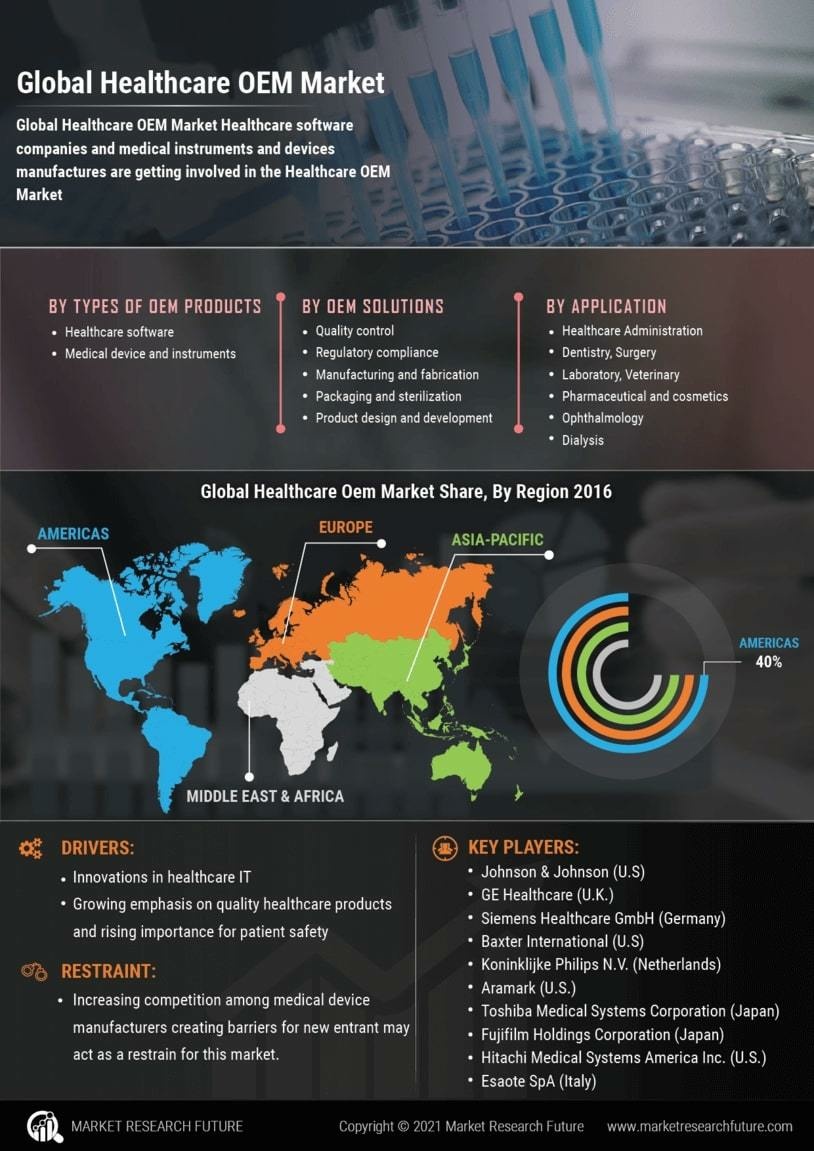 Global Healthcare OEM Market

Global Healthcare OEM Market Healthcare software companies and medical instruments and devices manufactures are getting involved in the Healthcare OEM Market

BY TYPES OF OEM PRODUCTS
- Healthcare software
- Medical device and instruments

BY OEM SOLUTIONS
- Quality control
- Regulatory compliance
- Manufacturing and fabrication
- Packaging and sterilization
- Product design and development

BY APPLICATION
- Healthcare Administration
- Dentistry, Surgery
- Laboratory, Veterinary
- Pharmaceutical and cosmetics
- Ophthalmology
- Dialysis

Global Healthcare Oem Market Share, By Region 2016

AMERICAS
EUROPE
ASIA-PACIFIC
MIDDLE EAST & AFRICA
AMERICAS 40%

DRIVERS:
- Innovations in healthcare IT
- Growing emphasis on quality healthcare products and rising importance for patient safety

RESTRAINT:
- Increasing competition among medical device manufacturers creating barriers for new entrant may act as a restrain for this market.

KEY PLAYERS:
- Johnson & Johnson (U.S)
- GE Healthcare (U.K.)
- Siemens Healthcare GmbH (Germany)
- Baxter International (U.S)
- Koninklijke Philips N.V. (Netherlands)
- Aramark (U.S.)
- Toshiba Medical Systems Corporation (Japan)
- Fujifilm Holdings Corporation (Japan)
- Hitachi Medical Systems America Inc. (U.S.)
- Esaote SpA (Italy)

MARKET RESEARCH FUTURE
Copyright © 2021 Market Research Future
www.marketresearchfuture.com