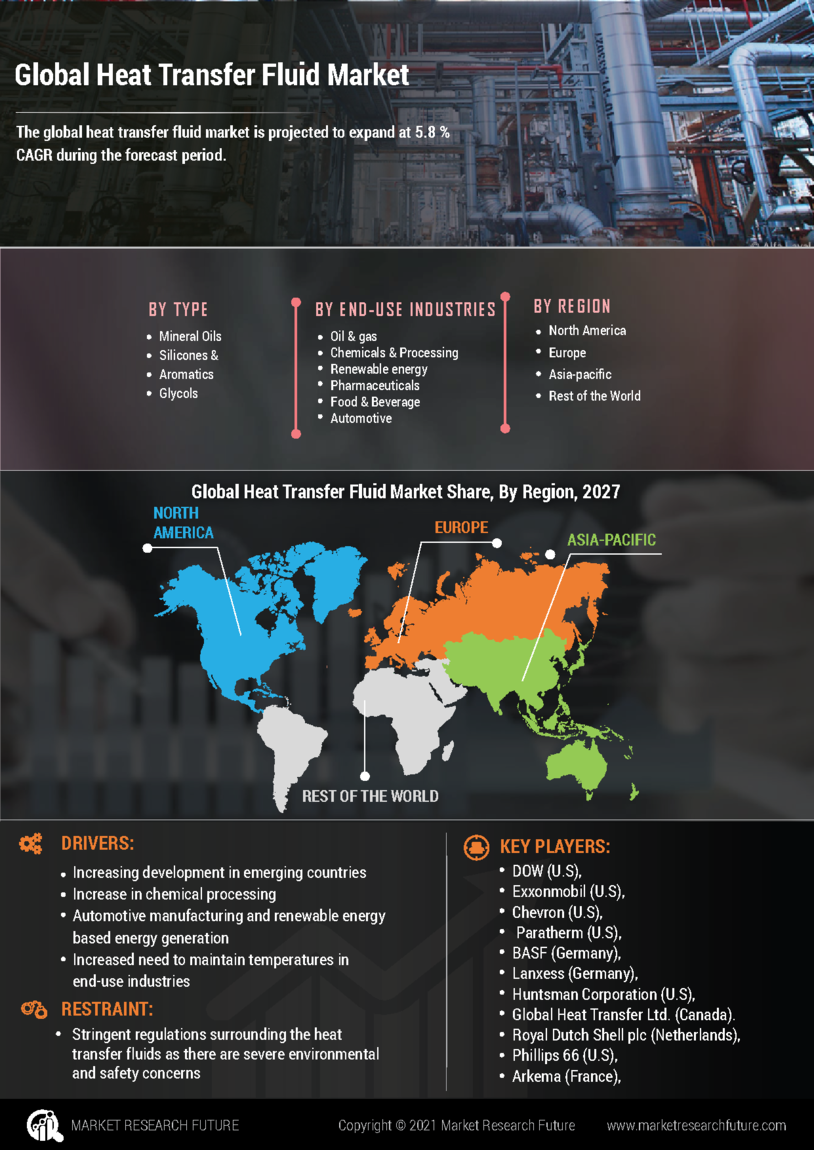 Global Heat Transfer Fluid Market

The global heat transfer fluid market is projected to expand at 5.8 % CAGR during the forecast period.

BY TYPE
- Mineral Oils
- Silicones &
- Aromatics
- Glycols

BY END-USE INDUSTRIES
- Oil & gas
- Chemicals & Processing
- Renewable energy
- Pharmaceuticals
- Food & Beverage
- Automotive

BY REGION
- North America
- Europe
- Asia-pacific
- Rest of the World

Global Heat Transfer Fluid Market Share, By Region, 2027

NORTH AMERICA
EUROPE
ASIA-PACIFIC
REST OF THE WORLD

DRIVERS:
- Increasing development in emerging countries
- Increase in chemical processing
- Automotive manufacturing and renewable energy based energy generation
- Increased need to maintain temperatures in end-use industries

RESTRAINT:
- Stringent regulations surrounding the heat transfer fluids as there are severe environmental and safety concerns

KEY PLAYERS:
- DOW (U.S),
- Exxonmobil (U.S),
- Chevron (U.S),
- Paratherm (U.S),
- BASF (Germany),
- Lanxess (Germany),
- Huntsman Corporation (U.S),
- Global Heat Transfer Ltd. (Canada).
- Royal Dutch Shell plc (Netherlands),
- Phillips 66 (U.S),
- Arkema (France),

MARKET RESEARCH FUTURE
Copyright © 2021 Market Research Future
www.marketresearchfuture.com