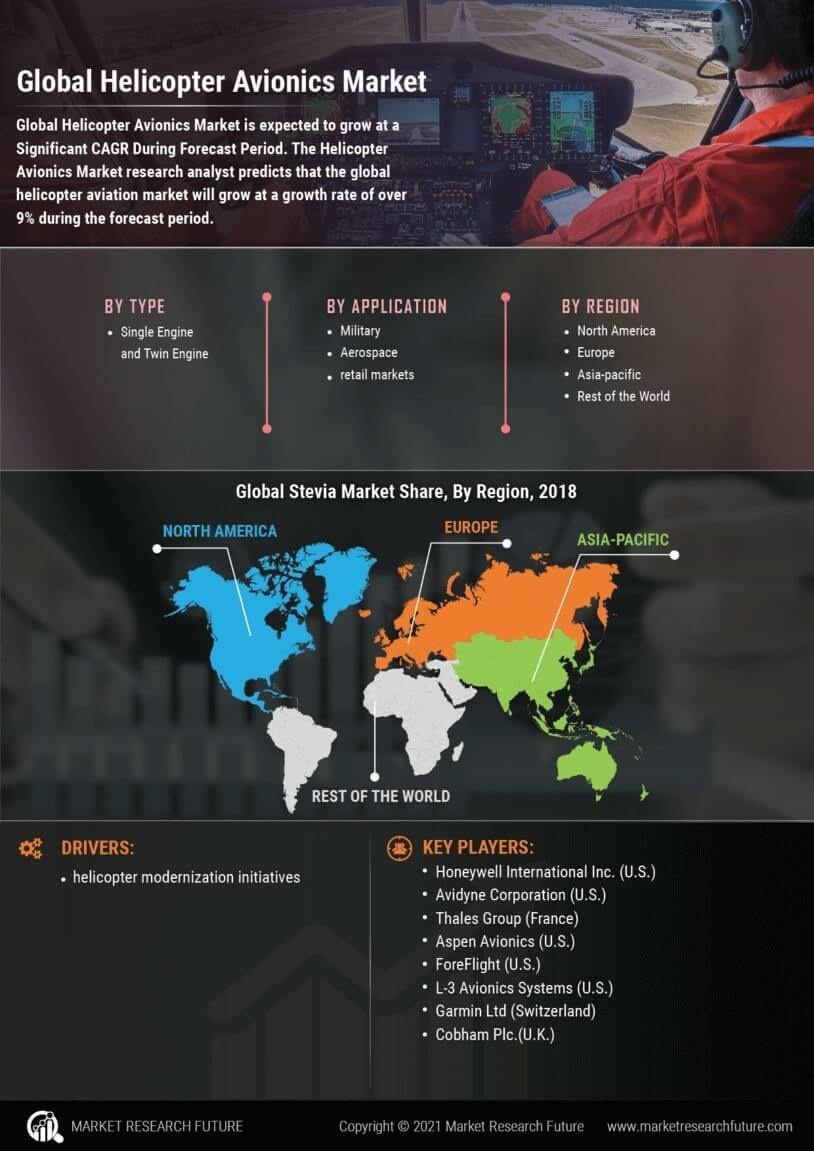 Global Helicopter Avionics Market

Global Helicopter Avionics Market is expected to grow at a Significant CAGR During Forecast Period. The Helicopter Avionics Market research analyst predicts that the global helicopter aviation market will grow at a growth rate of over 9% during the forecast period.

BY TYPE
• Single Engine and Twin Engine

BY APPLICATION
• Military
• Aerospace
• retail markets

BY REGION
• North America
• Europe
• Asia-pacific
• Rest of the World

Global Stevia Market Share, By Region, 2018

NORTH AMERICA
EUROPE
ASIA-PACIFIC
REST OF THE WORLD

DRIVERS:
• helicopter modernization initiatives

KEY PLAYERS:
• Honeywell International Inc. (U.S.)
• Avidyne Corporation (U.S.)
• Thales Group (France)
• Aspen Avionics (U.S.)
• ForeFlight (U.S.)
• L-3 Avionics Systems (U.S.)
• Garmin Ltd (Switzerland)
• Cobham Plc.(U.K.)

MARKET RESEARCH FUTURE
Copyright © 2021 Market Research Future
www.marketresearchfuture.com