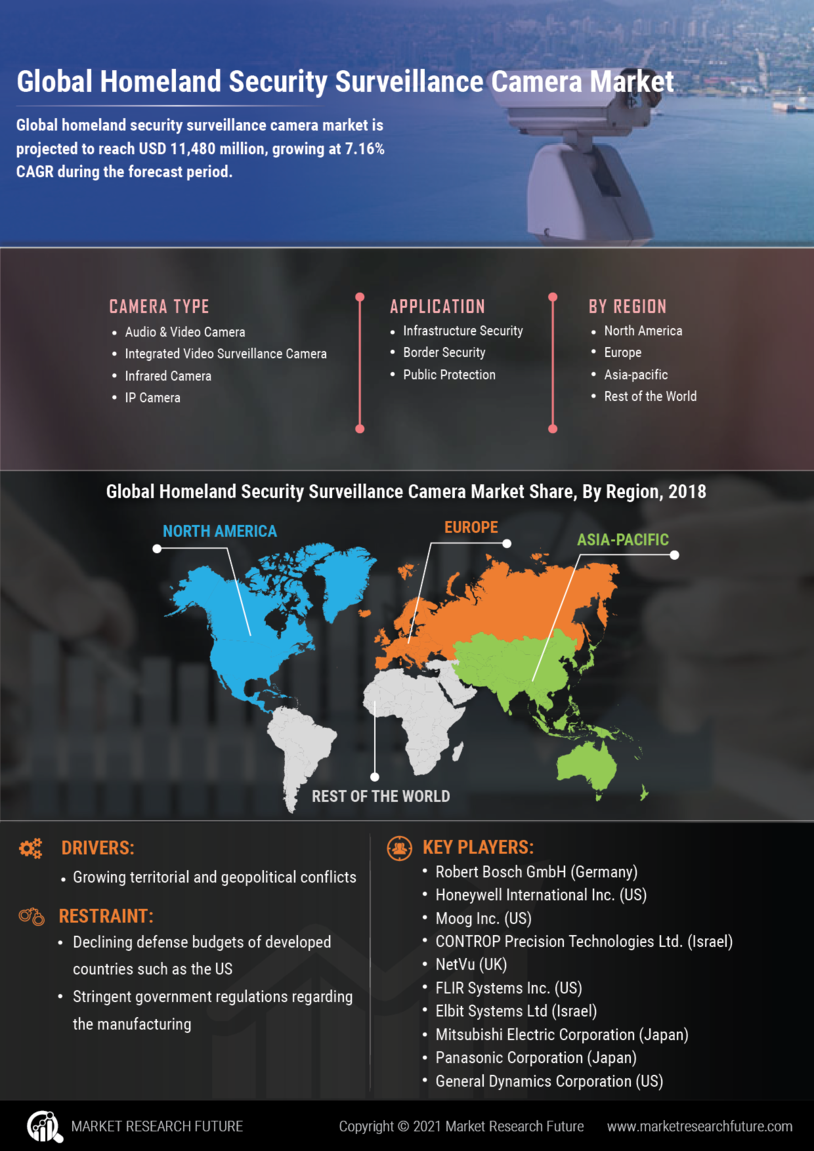 Global Homeland Security Surveillance Camera Market

Global homeland security surveillance camera market is projected to reach USD 11,480 million, growing at 7.16% CAGR during the forecast period.

CAMERA TYPE
- Audio & Video Camera
- Integrated Video Surveillance Camera
- Infrared Camera
- IP Camera

APPLICATION
- Infrastructure Security
- Border Security
- Public Protection

BY REGION
- North America
- Europe
- Asia-pacific
- Rest of the World

Global Homeland Security Surveillance Camera Market Share, By Region, 2018

NORTH AMERICA

EUROPE

ASIA-PACIFIC

REST OF THE WORLD

DRIVERS:
- Growing territorial and geopolitical conflicts

RESTRAINT:
- Declining defense budgets of developed countries such as the US
- Stringent government regulations regarding the manufacturing

KEY PLAYERS:
- Robert Bosch GmbH (Germany)
- Honeywell International Inc. (US)
- Moog Inc. (US)
- CONTROP Precision Technologies Ltd. (Israel)
- NetVu (UK)
- FLIR Systems Inc. (US)
- Elbit Systems Ltd (Israel)
- Mitsubishi Electric Corporation (Japan)
- Panasonic Corporation (Japan)
- General Dynamics Corporation (US)

MARKET RESEARCH FUTURE

Copyright © 2021 Market Research Future

www.marketresearchfuture.com