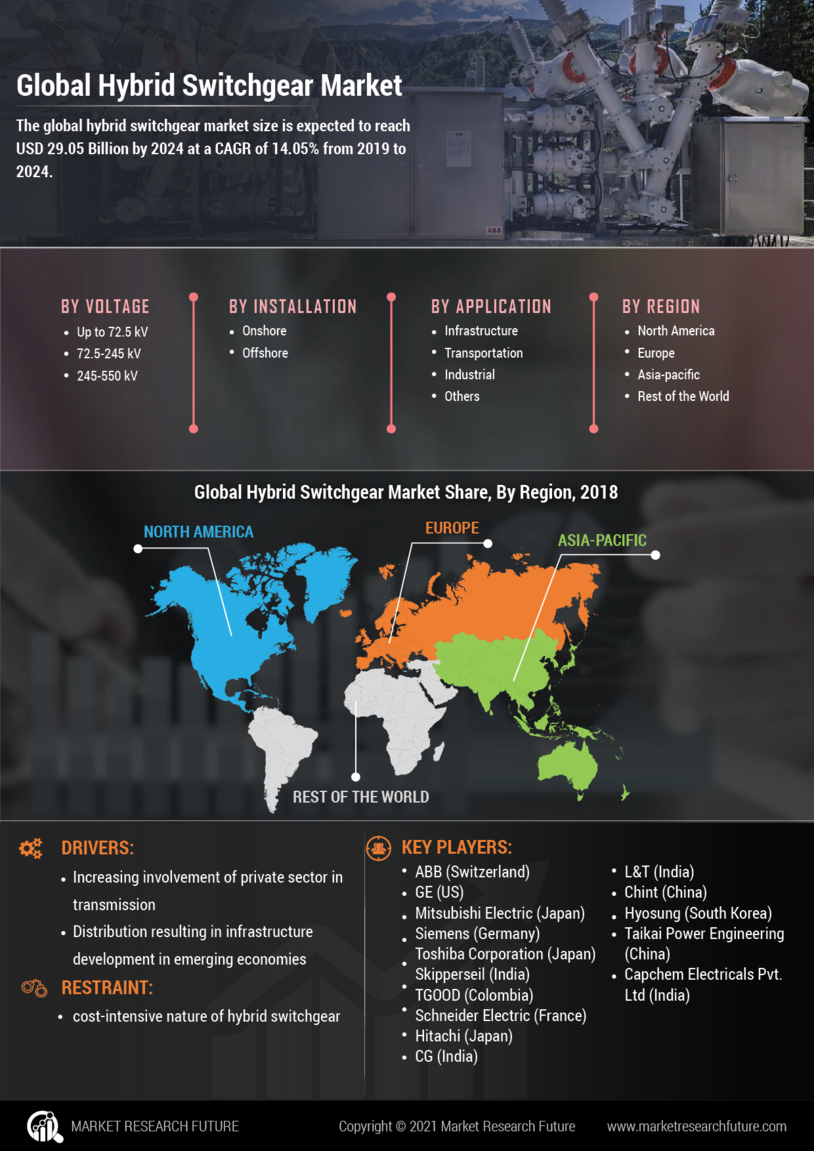 Global Hybrid Switchgear Market

The global hybrid switchgear market size is expected to reach USD 29.05 Billion by 2024 at a CAGR of 14.05% from 2019 to 2024.

ABB

BY VOLTAGE
- Up to 72.5 kV
- 72.5-245 kV
- 245-550 kV

BY INSTALLATION
- Onshore
- Offshore

BY APPLICATION
- Infrastructure
- Transportation
- Industrial
- Others

BY REGION
- North America
- Europe
- Asia-pacific
- Rest of the World

Global Hybrid Switchgear Market Share, By Region, 2018

NORTH AMERICA

EUROPE

ASIA-PACIFIC

REST OF THE WORLD

DRIVERS:
- Increasing involvement of private sector in transmission
- Distribution resulting in infrastructure development in emerging economies

RESTRAINT:
- cost-intensive nature of hybrid switchgear

KEY PLAYERS:
- ABB (Switzerland)
- GE (US)
- Mitsubishi Electric (Japan)
- Siemens (Germany)
- Toshiba Corporation (Japan)
- Skipperseil (India)
- TGOOD (Colombia)
- Schneider Electric (France)
- Hitachi (Japan)
- CG (India)
- L&T (India)
- Chint (China)
- Hyosung (South Korea)
- Taikai Power Engineering (China)
- Capchem Electricals Pvt. Ltd (India)

MARKET RESEARCH FUTURE

Copyright © 2021 Market Research Future

www.marketresearchfuture.com