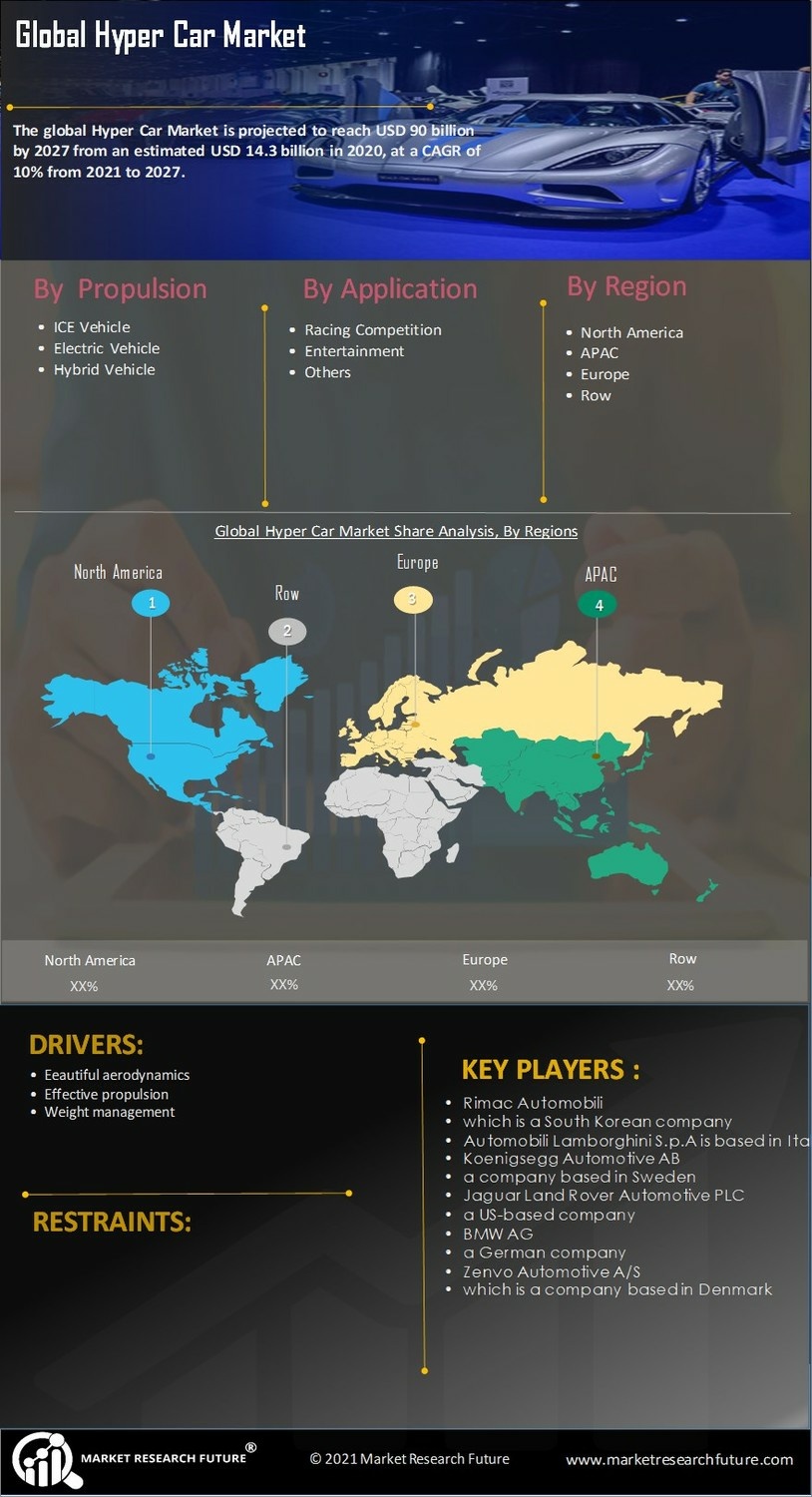 Global Hyper Car Market

The global Hyper Car Market is projected to reach USD 90 billion by 2027 from an estimated USD 14.3 billion in 2020, at a CAGR of 10% from 2021 to 2027.

By Propulsion
- ICE Vehicle
- Electric Vehicle
- Hybrid Vehicle

By Application
- Racing Competition
- Entertainment
- Others

By Region
- North America
- APAC
- Europe
- Row

Global Hyper Car Market Share Analysis, By Regions

North America 1
Row 2
Europe 3
APAC 4

| North America | APAC | Europe | Row |
|---|---|---|---|
| XX% | XX% | XX% | XX% |

DRIVERS:
- Eeautiful aerodynamics
- Effective propulsion
- Weight management

RESTRAINTS:

KEY PLAYERS :
- Rimac Automobili
- which is a South Korean company
- Automobili Lamborghini S.p.A is based in Ita
- Koenigsegg Automotive AB
- a company based in Sweden
- Jaguar Land Rover Automotive PLC
- a US-based company
- BMW AG
- a German company
- Zenvo Automotive A/S
- which is a company based in Denmark

MARKET RESEARCH FUTURE®
© 2021 Market Research Future
www.marketresearchfuture.com