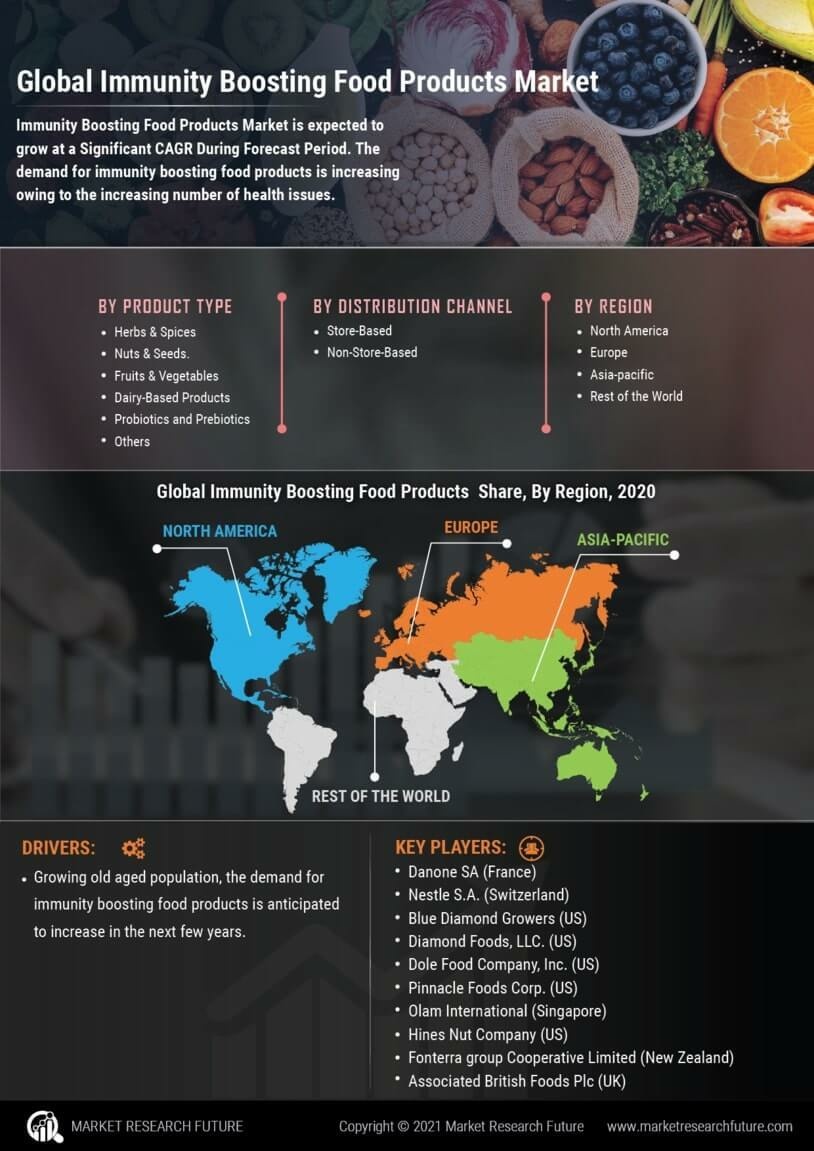 Global Immunity Boosting Food Products Market

Immunity Boosting Food Products Market is expected to grow at a Significant CAGR During Forecast Period. The demand for immunity boosting food products is increasing owing to the increasing number of health issues.

BY PRODUCT TYPE
• Herbs & Spices
• Nuts & Seeds.
• Fruits & Vegetables
• Dairy-Based Products
• Probiotics and Prebiotics
• Others

BY DISTRIBUTION CHANNEL
• Store-Based
• Non-Store-Based

BY REGION
• North America
• Europe
• Asia-pacific
• Rest of the World

Global Immunity Boosting Food Products Share, By Region, 2020

NORTH AMERICA
EUROPE
ASIA-PACIFIC
REST OF THE WORLD

DRIVERS:
• Growing old aged population, the demand for immunity boosting food products is anticipated to increase in the next few years.

KEY PLAYERS:
• Danone SA (France)
• Nestle S.A. (Switzerland)
• Blue Diamond Growers (US)
• Diamond Foods, LLC. (US)
• Dole Food Company, Inc. (US)
• Pinnacle Foods Corp. (US)
• Olam International (Singapore)
• Hines Nut Company (US)
• Fonterra group Cooperative Limited (New Zealand)
• Associated British Foods Plc (UK)

MARKET RESEARCH FUTURE
Copyright © 2021 Market Research Future
www.marketresearchfuture.com