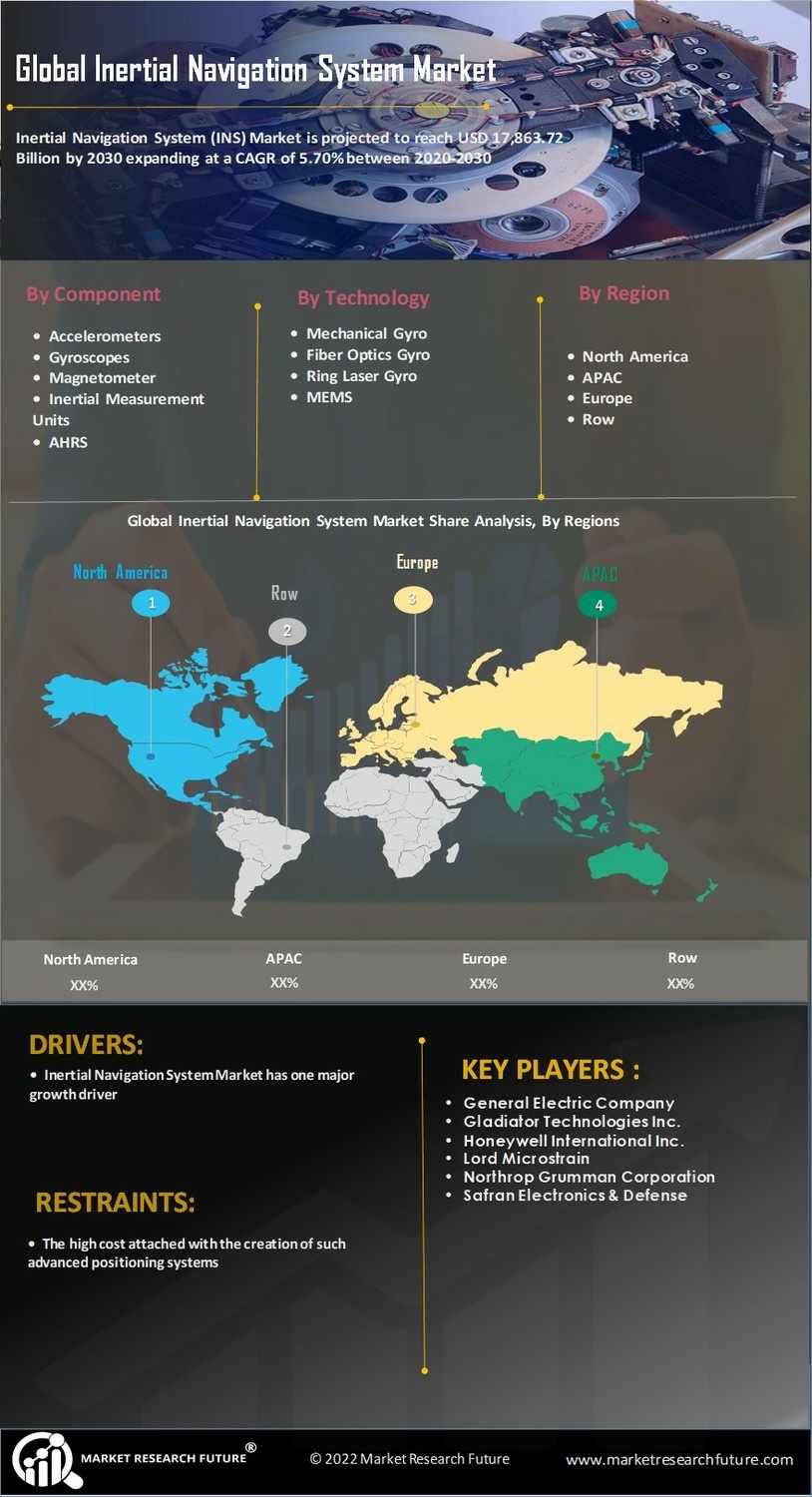 Global Inertial Navigation System Market

Inertial Navigation System (INS) Market is projected to reach USD 17,863.72 Billion by 2030 expanding at a CAGR of 5.70% between 2020-2030

By Component
• Accelerometers
• Gyroscopes
• Magnetometer
• Inertial Measurement Units
• AHRS

By Technology
• Mechanical Gyro
• Fiber Optics Gyro
• Ring Laser Gyro
• MEMS

By Region
• North America
• APAC
• Europe
• Row

Global Inertial Navigation System Market Share Analysis, By Regions

North America
1
Row
2
Europe
3
APAC
4

| North America | APAC | Europe | Row |
|---|---|---|---|
| XX% | XX% | XX% | XX% |

DRIVERS:
• Inertial Navigation System Market has one major growth driver

RESTRAINTS:
• The high cost attached with the creation of such advanced positioning systems

KEY PLAYERS :
• General Electric Company
• Gladiator Technologies Inc.
• Honeywell International Inc.
• Lord Microstrain
• Northrop Grumman Corporation
• Safran Electronics & Defense

MARKET RESEARCH FUTURE®
© 2022 Market Research Future
www.marketresearchfuture.com