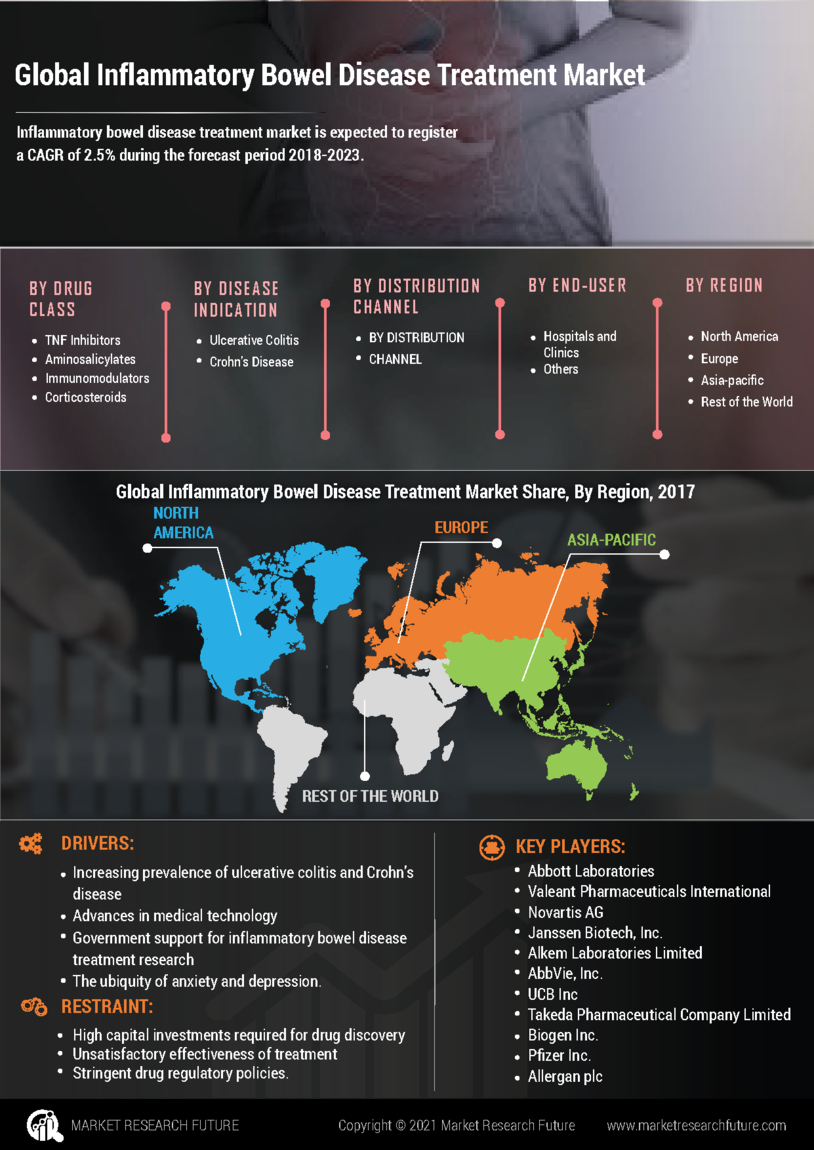 Global Inflammatory Bowel Disease Treatment Market

Inflammatory bowel disease treatment market is expected to register a CAGR of 2.5% during the forecast period 2018-2023.

BY DRUG CLASS
- TNF Inhibitors
- Aminosalicylates
- Immunomodulators
- Corticosteroids

BY DISEASE INDICATION
- Ulcerative Colitis
- Crohn's Disease

BY DISTRIBUTION CHANNEL
- BY DISTRIBUTION
- CHANNEL

BY END-USER
- Hospitals and Clinics
- Others

BY REGION
- North America
- Europe
- Asia-pacific
- Rest of the World

Global Inflammatory Bowel Disease Treatment Market Share, By Region, 2017

NORTH AMERICA

EUROPE

ASIA-PACIFIC

REST OF THE WORLD

DRIVERS:
- Increasing prevalence of ulcerative colitis and Crohn's disease
- Advances in medical technology
- Government support for inflammatory bowel disease treatment research
- The ubiquity of anxiety and depression.

RESTRAINT:
- High capital investments required for drug discovery
- Unsatisfactory effectiveness of treatment
- Stringent drug regulatory policies.

KEY PLAYERS:
- Abbott Laboratories
- Valeant Pharmaceuticals International
- Novartis AG
- Janssen Biotech, Inc.
- Alkem Laboratories Limited
- AbbVie, Inc.
- UCB Inc
- Takeda Pharmaceutical Company Limited
- Biogen Inc.
- Pfizer Inc.
- Allergan plc

MARKET RESEARCH FUTURE

Copyright © 2021 Market Research Future

www.marketresearchfuture.com