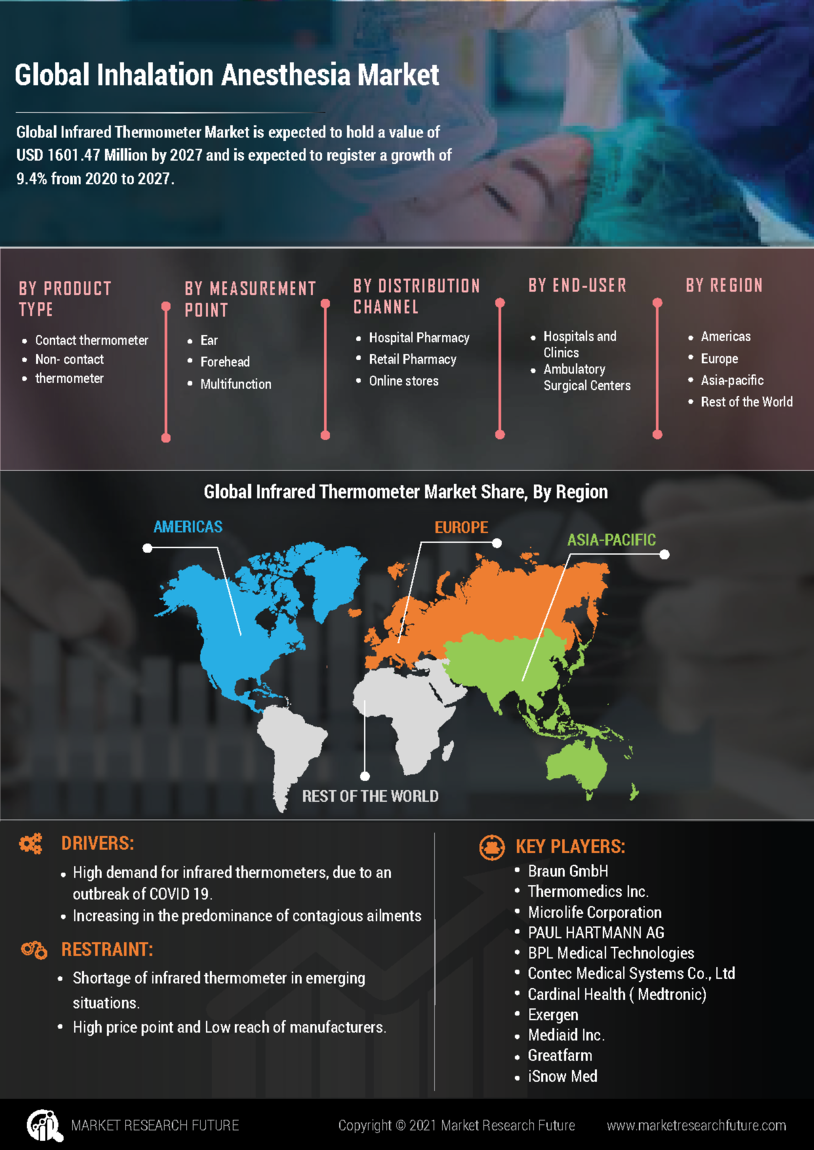 Global Inhalation Anesthesia Market

Global Infrared Thermometer Market is expected to hold a value of USD 1601.47 Million by 2027 and is expected to register a growth of 9.4% from 2020 to 2027.

BY PRODUCT TYPE
- Contact thermometer
- Non- contact
- thermometer

BY MEASUREMENT POINT
- Ear
- Forehead
- Multifunction

BY DISTRIBUTION CHANNEL
- Hospital Pharmacy
- Retail Pharmacy
- Online stores

BY END-USER
- Hospitals and Clinics
- Ambulatory Surgical Centers

BY REGION
- Americas
- Europe
- Asia-pacific
- Rest of the World

Global Infrared Thermometer Market Share, By Region

AMERICAS
EUROPE
ASIA-PACIFIC
REST OF THE WORLD

DRIVERS:
- High demand for infrared thermometers, due to an outbreak of COVID 19.
- Increasing in the predominance of contagious ailments

RESTRAINT:
- Shortage of infrared thermometer in emerging situations.
- High price point and Low reach of manufacturers.

KEY PLAYERS:
- Braun GmbH
- Thermomedics Inc.
- Microlife Corporation
- PAUL HARTMANN AG
- BPL Medical Technologies
- Contec Medical Systems Co., Ltd
- Cardinal Health ( Medtronic)
- Exergen
- Mediaid Inc.
- Greatfarm
- iSnow Med

MARKET RESEARCH FUTURE
Copyright © 2021 Market Research Future
www.marketresearchfuture.com