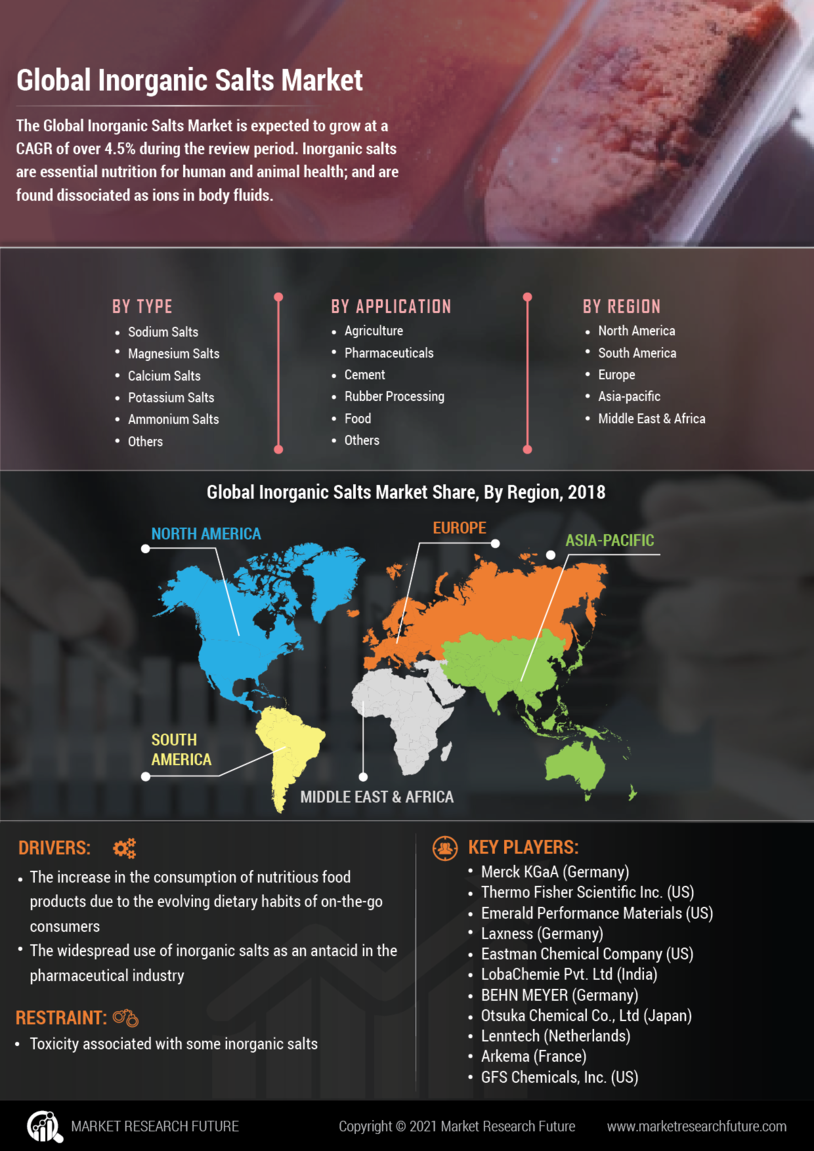 Global Inorganic Salts Market

The Global Inorganic Salts Market is expected to grow at a CAGR of over 4.5% during the review period. Inorganic salts are essential nutrition for human and animal health; and are found dissociated as ions in body fluids.

BY TYPE
- Sodium Salts
- Magnesium Salts
- Calcium Salts
- Potassium Salts
- Ammonium Salts
- Others

BY APPLICATION
- Agriculture
- Pharmaceuticals
- Cement
- Rubber Processing
- Food
- Others

BY REGION
- North America
- South America
- Europe
- Asia-pacific
- Middle East & Africa

Global Inorganic Salts Market Share, By Region, 2018

NORTH AMERICA
EUROPE
ASIA-PACIFIC
SOUTH AMERICA
MIDDLE EAST & AFRICA

DRIVERS:
- The increase in the consumption of nutritious food products due to the evolving dietary habits of on-the-go consumers
- The widespread use of inorganic salts as an antacid in the pharmaceutical industry

RESTRAINT:
- Toxicity associated with some inorganic salts

KEY PLAYERS:
- Merck KGaA (Germany)
- Thermo Fisher Scientific Inc. (US)
- Emerald Performance Materials (US)
- Laxness (Germany)
- Eastman Chemical Company (US)
- LobaChemie Pvt. Ltd (India)
- BEHN MEYER (Germany)
- Otsuka Chemical Co., Ltd (Japan)
- Lenntech (Netherlands)
- Arkema (France)
- GFS Chemicals, Inc. (US)

MARKET RESEARCH FUTURE
Copyright © 2021 Market Research Future
www.marketresearchfuture.com