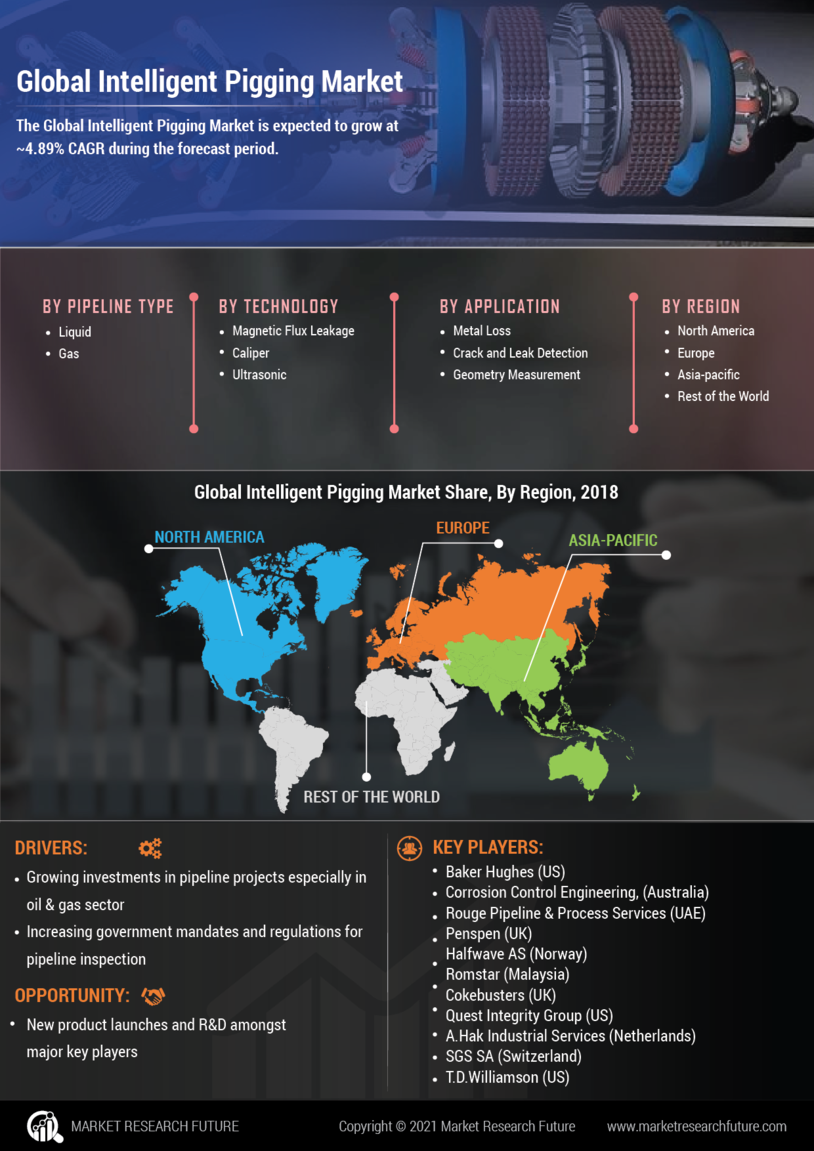 Global Intelligent Pigging Market

The Global Intelligent Pigging Market is expected to grow at ~4.89% CAGR during the forecast period.

BY PIPELINE TYPE
- Liquid
- Gas

BY TECHNOLOGY
- Magnetic Flux Leakage
- Caliper
- Ultrasonic

BY APPLICATION
- Metal Loss
- Crack and Leak Detection
- Geometry Measurement

BY REGION
- North America
- Europe
- Asia-pacific
- Rest of the World

Global Intelligent Pigging Market Share, By Region, 2018

NORTH AMERICA
EUROPE
ASIA-PACIFIC
REST OF THE WORLD

DRIVERS:
- Growing investments in pipeline projects especially in oil & gas sector
- Increasing government mandates and regulations for pipeline inspection

OPPORTUNITY:
- New product launches and R&D amongst major key players

KEY PLAYERS:
- Baker Hughes (US)
- Corrosion Control Engineering, (Australia)
- Rouge Pipeline & Process Services (UAE)
- Penspen (UK)
- Halfwave AS (Norway)
- Romstar (Malaysia)
- Cokebusters (UK)
- Quest Integrity Group (US)
- A.Hak Industrial Services (Netherlands)
- SGS SA (Switzerland)
- T.D.Williamson (US)

MARKET RESEARCH FUTURE
Copyright © 2021 Market Research Future
www.marketresearchfuture.com