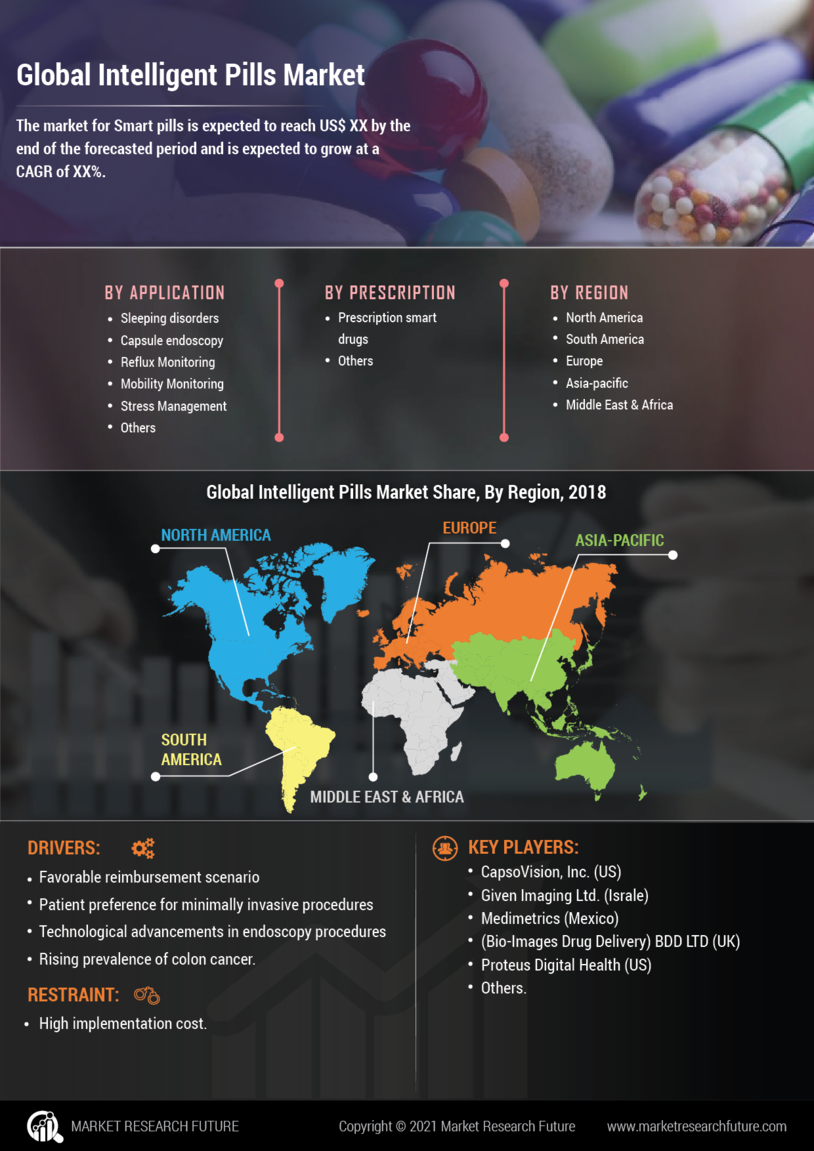 Global Intelligent Pills Market

The market for Smart pills is expected to reach US$ XX by the end of the forecasted period and is expected to grow at a CAGR of XX%.

BY APPLICATION
- Sleeping disorders
- Capsule endoscopy
- Reflux Monitoring
- Mobility Monitoring
- Stress Management
- Others

BY PRESCRIPTION
- Prescription smart drugs
- Others

BY REGION
- North America
- South America
- Europe
- Asia-pacific
- Middle East & Africa

Global Intelligent Pills Market Share, By Region, 2018

NORTH AMERICA
EUROPE
ASIA-PACIFIC
SOUTH AMERICA
MIDDLE EAST & AFRICA

DRIVERS:
- Favorable reimbursement scenario
- Patient preference for minimally invasive procedures
- Technological advancements in endoscopy procedures
- Rising prevalence of colon cancer.

RESTRAINT:
- High implementation cost.

KEY PLAYERS:
- CapsoVision, Inc. (US)
- Given Imaging Ltd. (Israle)
- Medimetrics (Mexico)
- (Bio-Images Drug Delivery) BDD LTD (UK)
- Proteus Digital Health (US)
- Others.

MARKET RESEARCH FUTURE
Copyright © 2021 Market Research Future
www.marketresearchfuture.com