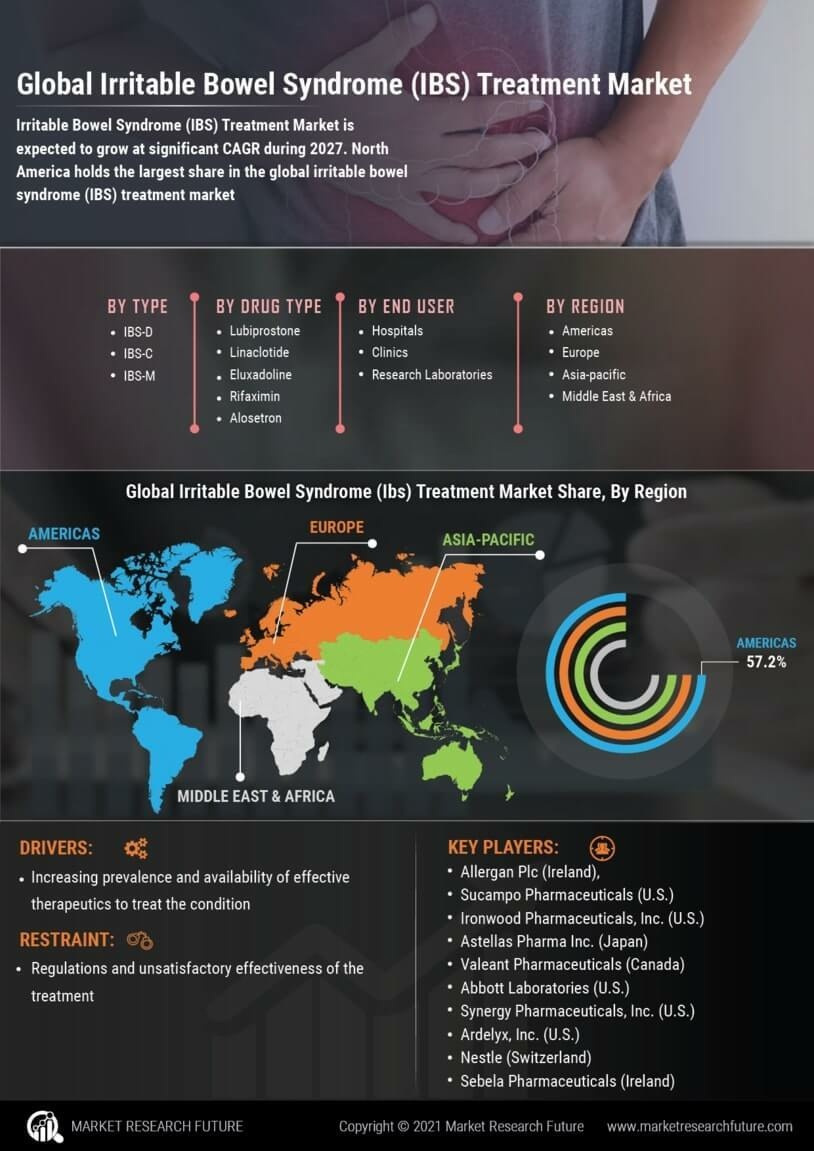 Global Irritable Bowel Syndrome (IBS) Treatment Market

Irritable Bowel Syndrome (IBS) Treatment Market is expected to grow at significant CAGR during 2027. North America holds the largest share in the global irritable bowel syndrome (IBS) treatment market

BY TYPE
• IBS-D
• IBS-C
• IBS-M

BY DRUG TYPE
• Lubiprostone
• Linaclotide
• Eluxadoline
• Rifaximin
• Alosetron

BY END USER
• Hospitals
• Clinics
• Research Laboratories

BY REGION
• Americas
• Europe
• Asia-pacific
• Middle East & Africa

Global Irritable Bowel Syndrome (Ibs) Treatment Market Share, By Region

AMERICAS
EUROPE
ASIA-PACIFIC
MIDDLE EAST & AFRICA
AMERICAS
57.2%

DRIVERS:
• Increasing prevalence and availability of effective therapeutics to treat the condition

RESTRAINT:
• Regulations and unsatisfactory effectiveness of the treatment

KEY PLAYERS:
• Allergan Plc (Ireland),
• Sucampo Pharmaceuticals (U.S.)
• Ironwood Pharmaceuticals, Inc. (U.S.)
• Astellas Pharma Inc. (Japan)
• Valeant Pharmaceuticals (Canada)
• Abbott Laboratories (U.S.)
• Synergy Pharmaceuticals, Inc. (U.S.)
• Ardelyx, Inc. (U.S.)
• Nestle (Switzerland)
• Sebela Pharmaceuticals (Ireland)

MARKET RESEARCH FUTURE
Copyright © 2021 Market Research Future
www.marketresearchfuture.com