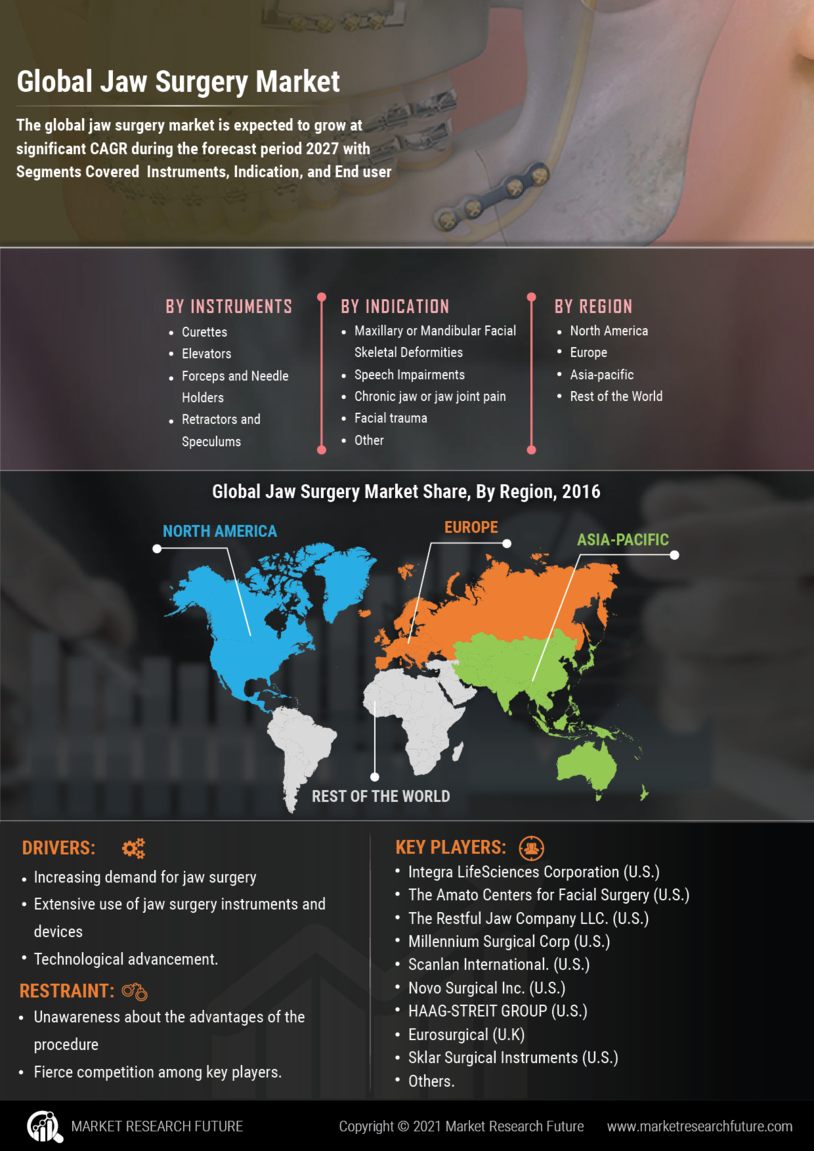 Global Jaw Surgery Market

The global jaw surgery market is expected to grow at significant CAGR during the forecast period 2027 with Segments Covered Instruments, Indication, and End user

BY INSTRUMENTS
- Curettes
- Elevators
- Forceps and Needle Holders
- Retractors and Speculums

BY INDICATION
- Maxillary or Mandibular Facial Skeletal Deformities
- Speech Impairments
- Chronic jaw or jaw joint pain
- Facial trauma
- Other

BY REGION
- North America
- Europe
- Asia-pacific
- Rest of the World

Global Jaw Surgery Market Share, By Region, 2016

NORTH AMERICA
EUROPE
ASIA-PACIFIC
REST OF THE WORLD

DRIVERS:
- Increasing demand for jaw surgery
- Extensive use of jaw surgery instruments and devices
- Technological advancement.

RESTRAINT:
- Unawareness about the advantages of the procedure
- Fierce competition among key players.

KEY PLAYERS:
- Integra LifeSciences Corporation (U.S.)
- The Amato Centers for Facial Surgery (U.S.)
- The Restful Jaw Company LLC. (U.S.)
- Millennium Surgical Corp (U.S.)
- Scanlan International. (U.S.)
- Novo Surgical Inc. (U.S.)
- HAAG-STREIT GROUP (U.S.)
- Eurosurgical (U.K)
- Sklar Surgical Instruments (U.S.)
- Others.

MARKET RESEARCH FUTURE
Copyright © 2021 Market Research Future
www.marketresearchfuture.com