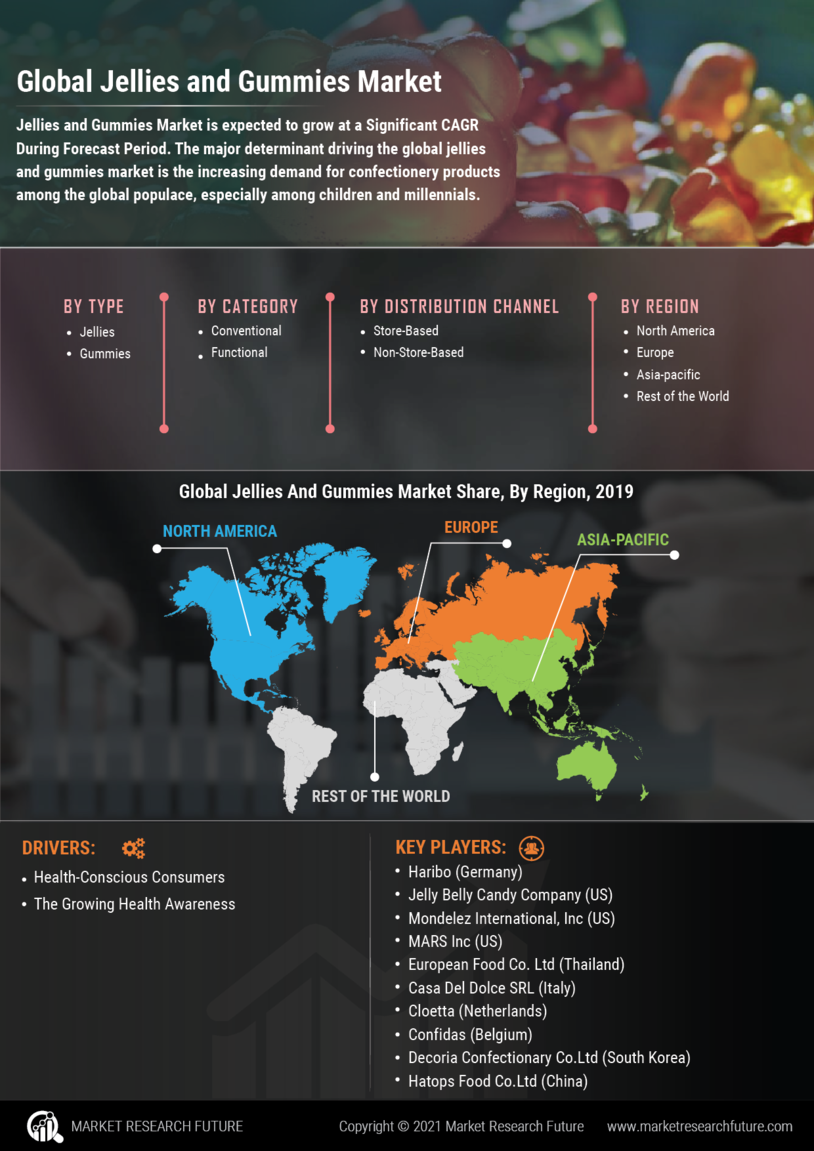 Global Jellies and Gummies Market

Jellies and Gummies Market is expected to grow at a Significant CAGR During Forecast Period. The major determinant driving the global jellies and gummies market is the increasing demand for confectionery products among the global populace, especially among children and millennials.

BY TYPE
• Jellies
• Gummies

BY CATEGORY
• Conventional
• Functional

BY DISTRIBUTION CHANNEL
• Store-Based
• Non-Store-Based

BY REGION
• North America
• Europe
• Asia-pacific
• Rest of the World

Global Jellies And Gummies Market Share, By Region, 2019

NORTH AMERICA

EUROPE

ASIA-PACIFIC

REST OF THE WORLD

DRIVERS:
• Health-Conscious Consumers
• The Growing Health Awareness

KEY PLAYERS:
• Haribo (Germany)
• Jelly Belly Candy Company (US)
• Mondelez International, Inc (US)
• MARS Inc (US)
• European Food Co. Ltd (Thailand)
• Casa Del Dolce SRL (Italy)
• Cloetta (Netherlands)
• Confidas (Belgium)
• Decoria Confectionary Co.Ltd (South Korea)
• Hatops Food Co.Ltd (China)

MARKET RESEARCH FUTURE

Copyright © 2021 Market Research Future

www.marketresearchfuture.com