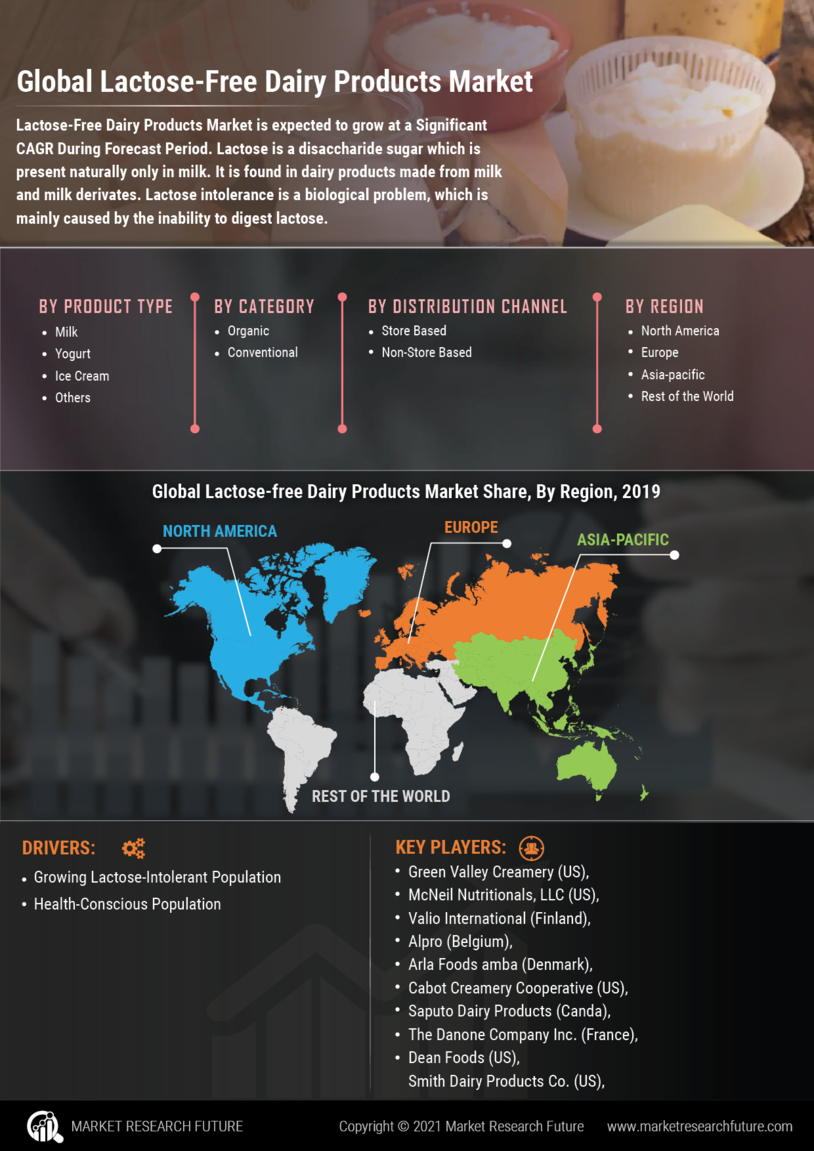 Global Lactose-Free Dairy Products Market

Lactose-Free Dairy Products Market is expected to grow at a Significant CAGR During Forecast Period. Lactose is a disaccharide sugar which is present naturally only in milk. It is found in dairy products made from milk and milk derivates. Lactose intolerance is a biological problem, which is mainly caused by the inability to digest lactose.

BY PRODUCT TYPE
- Milk
- Yogurt
- Ice Cream
- Others

BY CATEGORY
- Organic
- Conventional

BY DISTRIBUTION CHANNEL
- Store Based
- Non-Store Based

BY REGION
- North America
- Europe
- Asia-pacific
- Rest of the World

Global Lactose-free Dairy Products Market Share, By Region, 2019

NORTH AMERICA

EUROPE

ASIA-PACIFIC

REST OF THE WORLD

DRIVERS:
- Growing Lactose-Intolerant Population
- Health-Conscious Population

KEY PLAYERS:
- Green Valley Creamery (US),
- McNeil Nutritionals, LLC (US),
- Valio International (Finland),
- Alpro (Belgium),
- Arla Foods amba (Denmark),
- Cabot Creamery Cooperative (US),
- Saputo Dairy Products (Canda),
- The Danone Company Inc. (France),
- Dean Foods (US),
Smith Dairy Products Co. (US),

MARKET RESEARCH FUTURE

Copyright © 2021 Market Research Future

www.marketresearchfuture.com