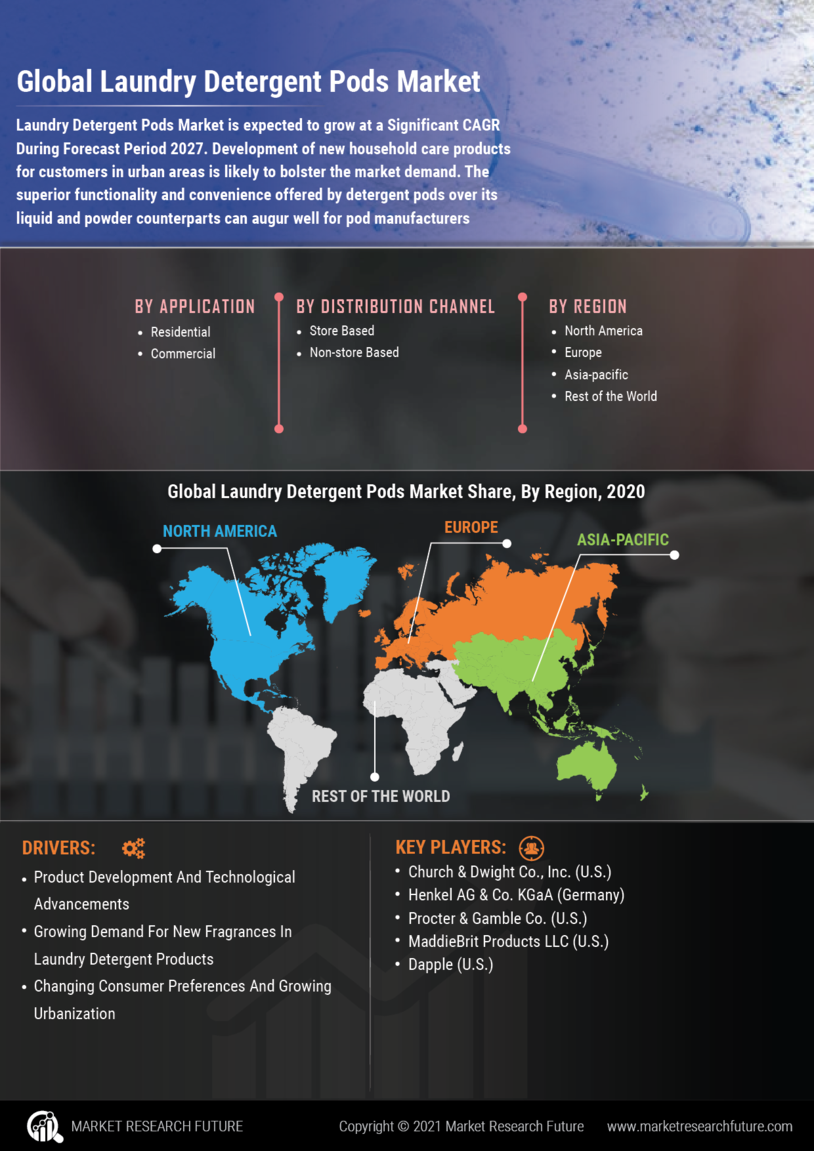 Global Laundry Detergent Pods Market

Laundry Detergent Pods Market is expected to grow at a Significant CAGR During Forecast Period 2027. Development of new household care products for customers in urban areas is likely to bolster the market demand. The superior functionality and convenience offered by detergent pods over its liquid and powder counterparts can augur well for pod manufacturers

BY APPLICATION
• Residential
• Commercial

BY DISTRIBUTION CHANNEL
• Store Based
• Non-store Based

BY REGION
• North America
• Europe
• Asia-pacific
• Rest of the World

Global Laundry Detergent Pods Market Share, By Region, 2020

NORTH AMERICA
EUROPE
ASIA-PACIFIC
REST OF THE WORLD

DRIVERS:
• Product Development And Technological Advancements
• Growing Demand For New Fragrances In Laundry Detergent Products
• Changing Consumer Preferences And Growing Urbanization

KEY PLAYERS:
• Church & Dwight Co., Inc. (U.S.)
• Henkel AG & Co. KGaA (Germany)
• Procter & Gamble Co. (U.S.)
• MaddieBrit Products LLC (U.S.)
• Dapple (U.S.)

MARKET RESEARCH FUTURE
Copyright © 2021 Market Research Future
www.marketresearchfuture.com