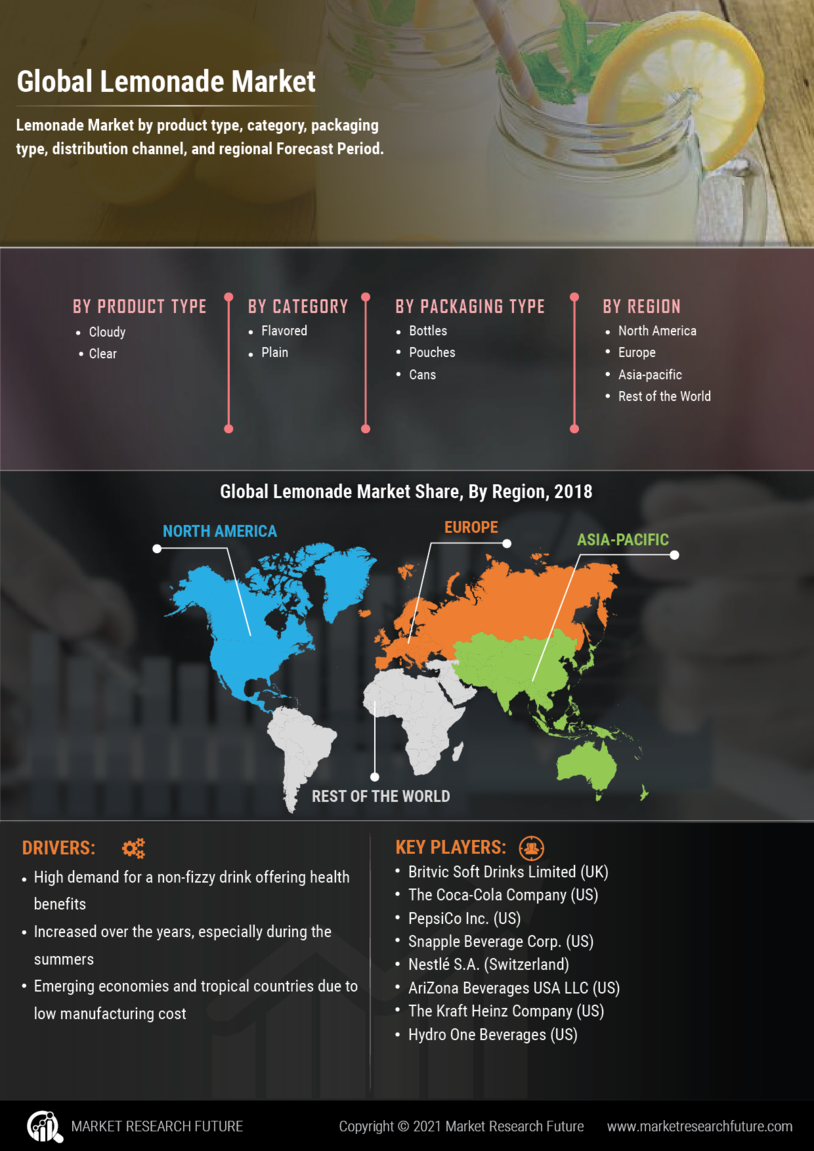 Global Lemonade Market

Lemonade Market by product type, category, packaging type, distribution channel, and regional Forecast Period.

BY PRODUCT TYPE
- Cloudy
- Clear

BY CATEGORY
- Flavored
- Plain

BY PACKAGING TYPE
- Bottles
- Pouches
- Cans

BY REGION
- North America
- Europe
- Asia-pacific
- Rest of the World

Global Lemonade Market Share, By Region, 2018

NORTH AMERICA
EUROPE
ASIA-PACIFIC
REST OF THE WORLD

DRIVERS:
- High demand for a non-fizzy drink offering health benefits
- Increased over the years, especially during the summers
- Emerging economies and tropical countries due to low manufacturing cost

KEY PLAYERS:
- Britvic Soft Drinks Limited (UK)
- The Coca-Cola Company (US)
- PepsiCo Inc. (US)
- Snapple Beverage Corp. (US)
- Nestlé S.A. (Switzerland)
- AriZona Beverages USA LLC (US)
- The Kraft Heinz Company (US)
- Hydro One Beverages (US)

MARKET RESEARCH FUTURE
Copyright © 2021 Market Research Future
www.marketresearchfuture.com