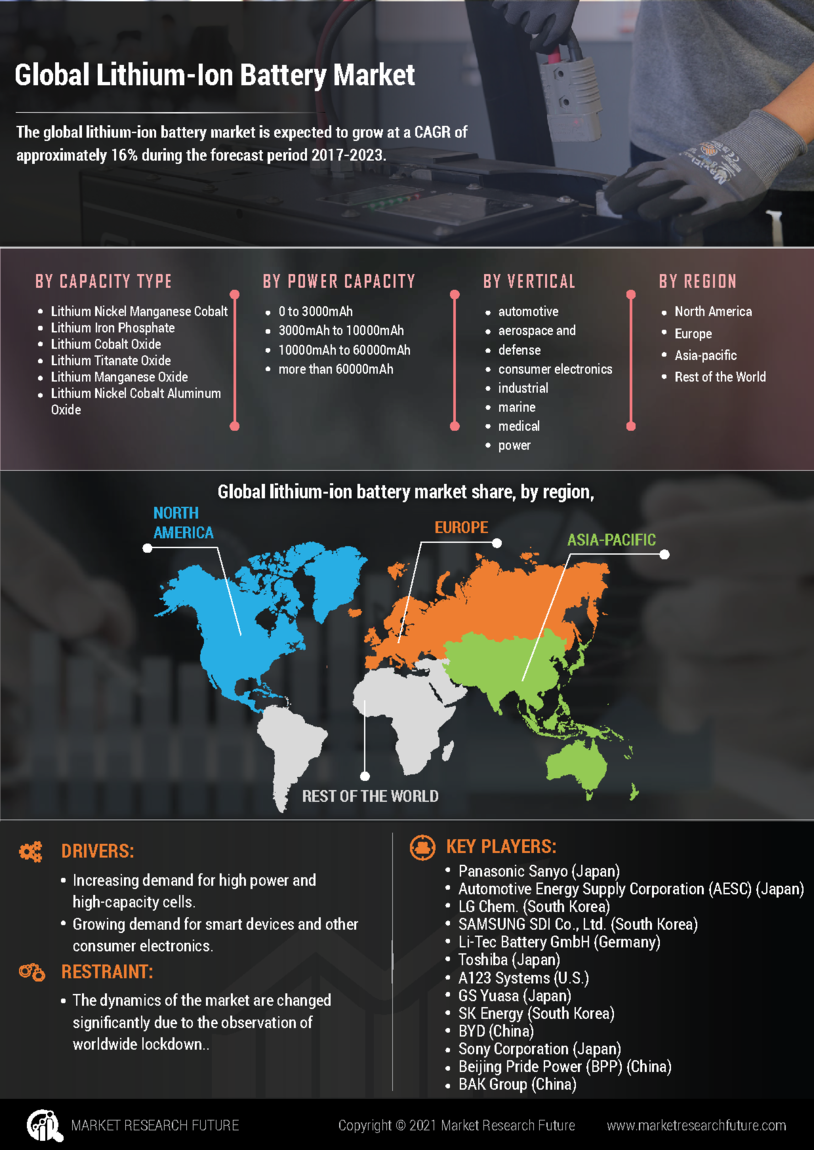 Global Lithium-Ion Battery Market

The global lithium-ion battery market is expected to grow at a CAGR of approximately 16% during the forecast period 2017-2023.

BY CAPACITY TYPE
- Lithium Nickel Manganese Cobalt
- Lithium Iron Phosphate
- Lithium Cobalt Oxide
- Lithium Titanate Oxide
- Lithium Manganese Oxide
- Lithium Nickel Cobalt Aluminum Oxide

BY POWER CAPACITY
- 0 to 3000mAh
- 3000mAh to 10000mAh
- 10000mAh to 60000mAh
- more than 60000mAh

BY VERTICAL
- automotive
- aerospace and
- defense
- consumer electronics
- industrial
- marine
- medical
- power

BY REGION
- North America
- Europe
- Asia-pacific
- Rest of the World

Global lithium-ion battery market share, by region,

NORTH AMERICA
EUROPE
ASIA-PACIFIC
REST OF THE WORLD

DRIVERS:
- Increasing demand for high power and high-capacity cells.
- Growing demand for smart devices and other consumer electronics.

RESTRAINT:
- The dynamics of the market are changed significantly due to the observation of worldwide lockdown..

KEY PLAYERS:
- Panasonic Sanyo (Japan)
- Automotive Energy Supply Corporation (AESC) (Japan)
- LG Chem. (South Korea)
- SAMSUNG SDI Co., Ltd. (South Korea)
- Li-Tec Battery GmbH (Germany)
- Toshiba (Japan)
- A123 Systems (U.S.)
- GS Yuasa (Japan)
- SK Energy (South Korea)
- BYD (China)
- Sony Corporation (Japan)
- Beijing Pride Power (BPP) (China)
- BAK Group (China)

MARKET RESEARCH FUTURE
Copyright © 2021 Market Research Future
www.marketresearchfuture.com