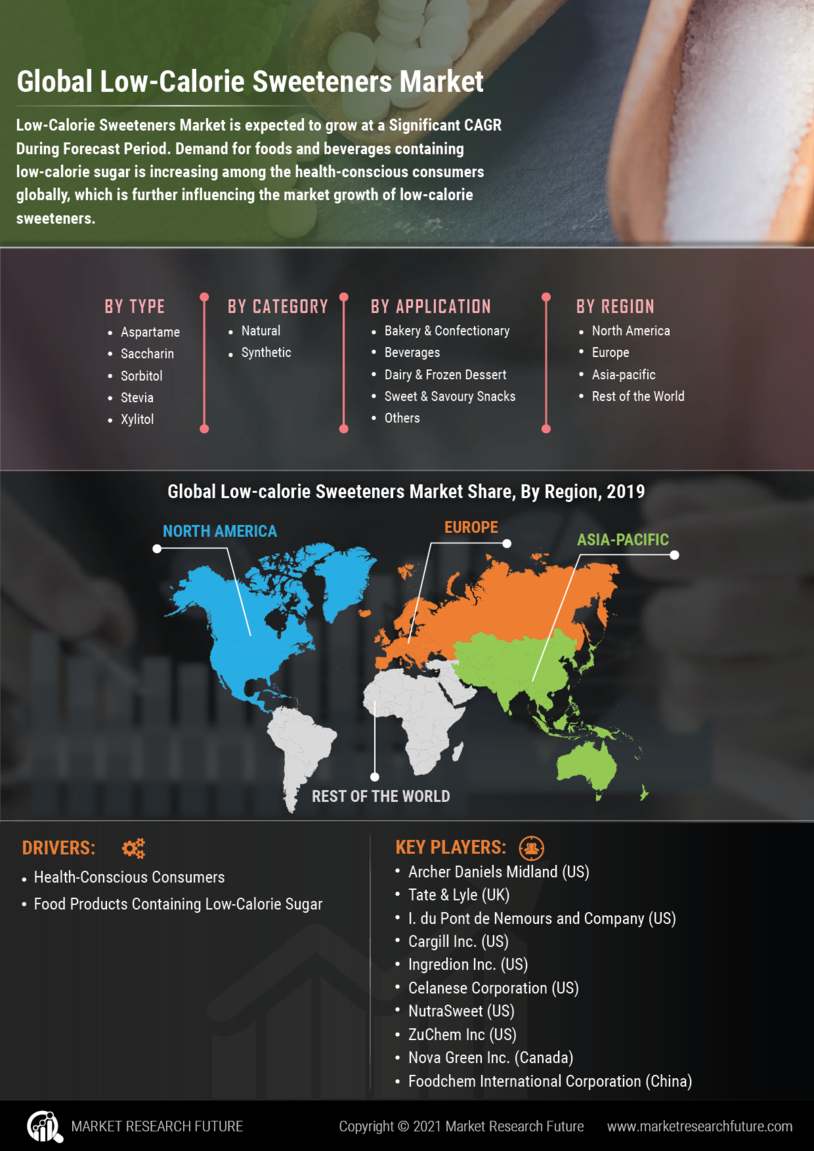 Global Low-Calorie Sweeteners Market

Low-Calorie Sweeteners Market is expected to grow at a Significant CAGR During Forecast Period. Demand for foods and beverages containing low-calorie sugar is increasing among the health-conscious consumers globally, which is further influencing the market growth of low-calorie sweeteners.

BY TYPE
• Aspartame
• Saccharin
• Sorbitol
• Stevia
• Xylitol

BY CATEGORY
• Natural
• Synthetic

BY APPLICATION
• Bakery & Confectionary
• Beverages
• Dairy & Frozen Dessert
• Sweet & Savoury Snacks
• Others

BY REGION
• North America
• Europe
• Asia-pacific
• Rest of the World

Global Low-calorie Sweeteners Market Share, By Region, 2019

NORTH AMERICA

EUROPE

ASIA-PACIFIC

REST OF THE WORLD

DRIVERS:
• Health-Conscious Consumers
• Food Products Containing Low-Calorie Sugar

KEY PLAYERS:
• Archer Daniels Midland (US)
• Tate & Lyle (UK)
• I. du Pont de Nemours and Company (US)
• Cargill Inc. (US)
• Ingredion Inc. (US)
• Celanese Corporation (US)
• NutraSweet (US)
• ZuChem Inc (US)
• Nova Green Inc. (Canada)
• Foodchem International Corporation (China)

MARKET RESEARCH FUTURE
Copyright © 2021 Market Research Future
www.marketresearchfuture.com