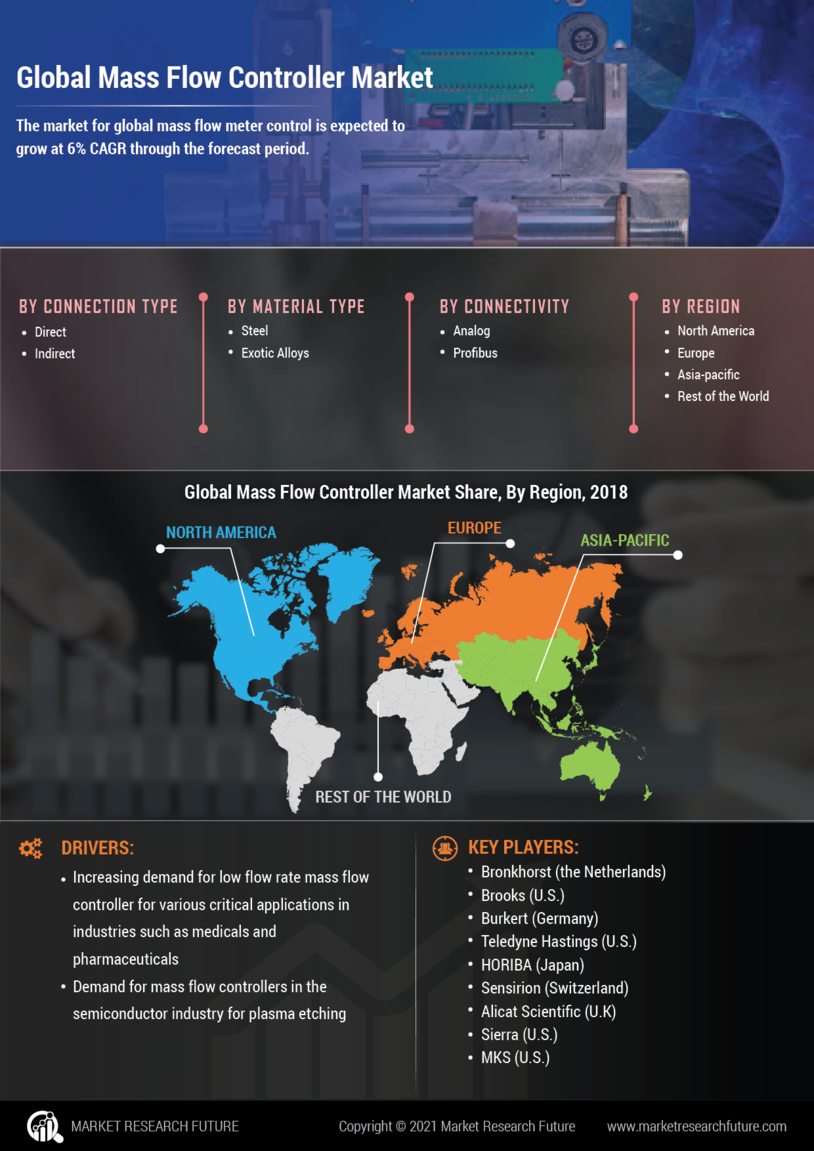 Global Mass Flow Controller Market

The market for global mass flow meter control is expected to grow at 6% CAGR through the forecast period.

BY CONNECTION TYPE
- Direct
- Indirect

BY MATERIAL TYPE
- Steel
- Exotic Alloys

BY CONNECTIVITY
- Analog
- Profibus

BY REGION
- North America
- Europe
- Asia-pacific
- Rest of the World

Global Mass Flow Controller Market Share, By Region, 2018

NORTH AMERICA

EUROPE

ASIA-PACIFIC

REST OF THE WORLD

DRIVERS:
- Increasing demand for low flow rate mass flow controller for various critical applications in industries such as medicals and pharmaceuticals
- Demand for mass flow controllers in the semiconductor industry for plasma etching

KEY PLAYERS:
- Bronkhorst (the Netherlands)
- Brooks (U.S.)
- Burkert (Germany)
- Teledyne Hastings (U.S.)
- HORIBA (Japan)
- Sensirion (Switzerland)
- Alicat Scientific (U.K)
- Sierra (U.S.)
- MKS (U.S.)

MARKET RESEARCH FUTURE

Copyright © 2021 Market Research Future

www.marketresearchfuture.com