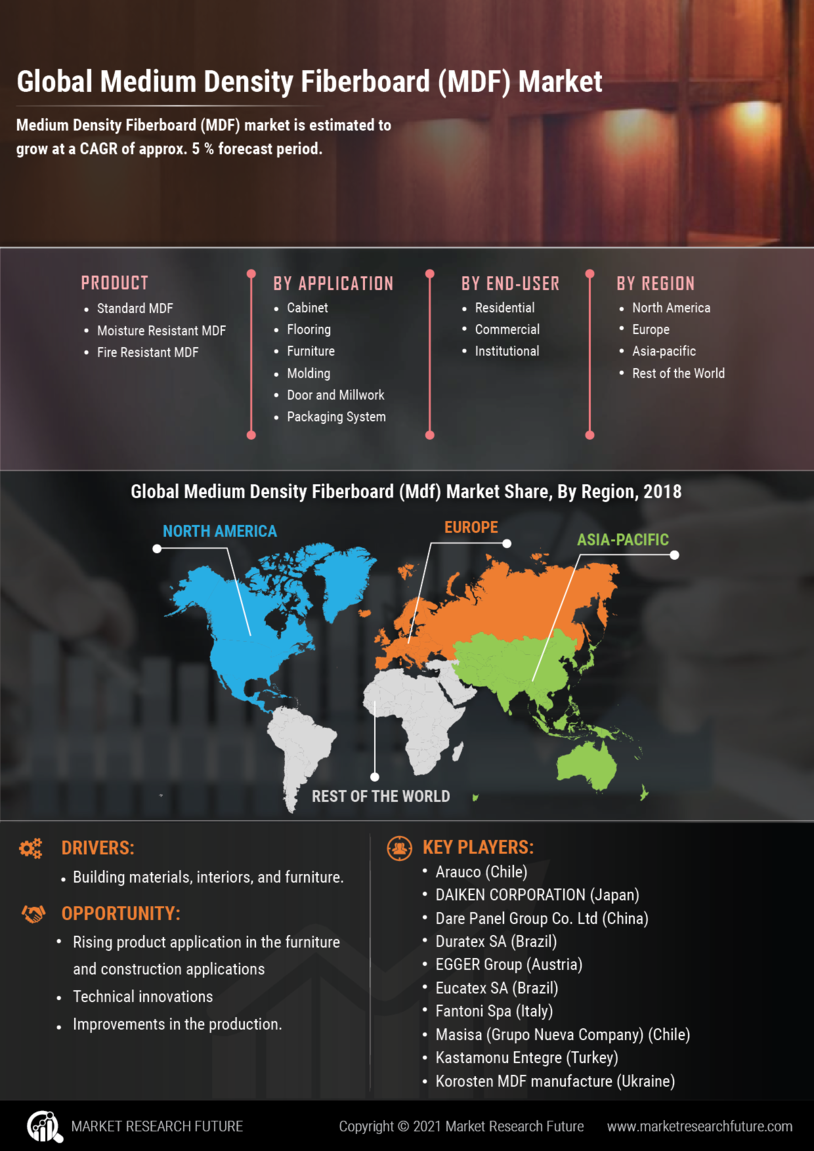 Global Medium Density Fiberboard (MDF) Market

Medium Density Fiberboard (MDF) market is estimated to grow at a CAGR of approx. 5 % forecast period.

PRODUCT
- Standard MDF
- Moisture Resistant MDF
- Fire Resistant MDF

BY APPLICATION
- Cabinet
- Flooring
- Furniture
- Molding
- Door and Millwork
- Packaging System

BY END-USER
- Residential
- Commercial
- Institutional

BY REGION
- North America
- Europe
- Asia-pacific
- Rest of the World

Global Medium Density Fiberboard (Mdf) Market Share, By Region, 2018

NORTH AMERICA
EUROPE
ASIA-PACIFIC
REST OF THE WORLD

DRIVERS:
- Building materials, interiors, and furniture.

OPPORTUNITY:
- Rising product application in the furniture and construction applications
- Technical innovations
- Improvements in the production.

KEY PLAYERS:
- Arauco (Chile)
- DAIKEN CORPORATION (Japan)
- Dare Panel Group Co. Ltd (China)
- Duratex SA (Brazil)
- EGGER Group (Austria)
- Eucatex SA (Brazil)
- Fantoni Spa (Italy)
- Masisa (Grupo Nueva Company) (Chile)
- Kastamonu Entegre (Turkey)
- Korosten MDF manufacture (Ukraine)

MARKET RESEARCH FUTURE
Copyright © 2021 Market Research Future
www.marketresearchfuture.com