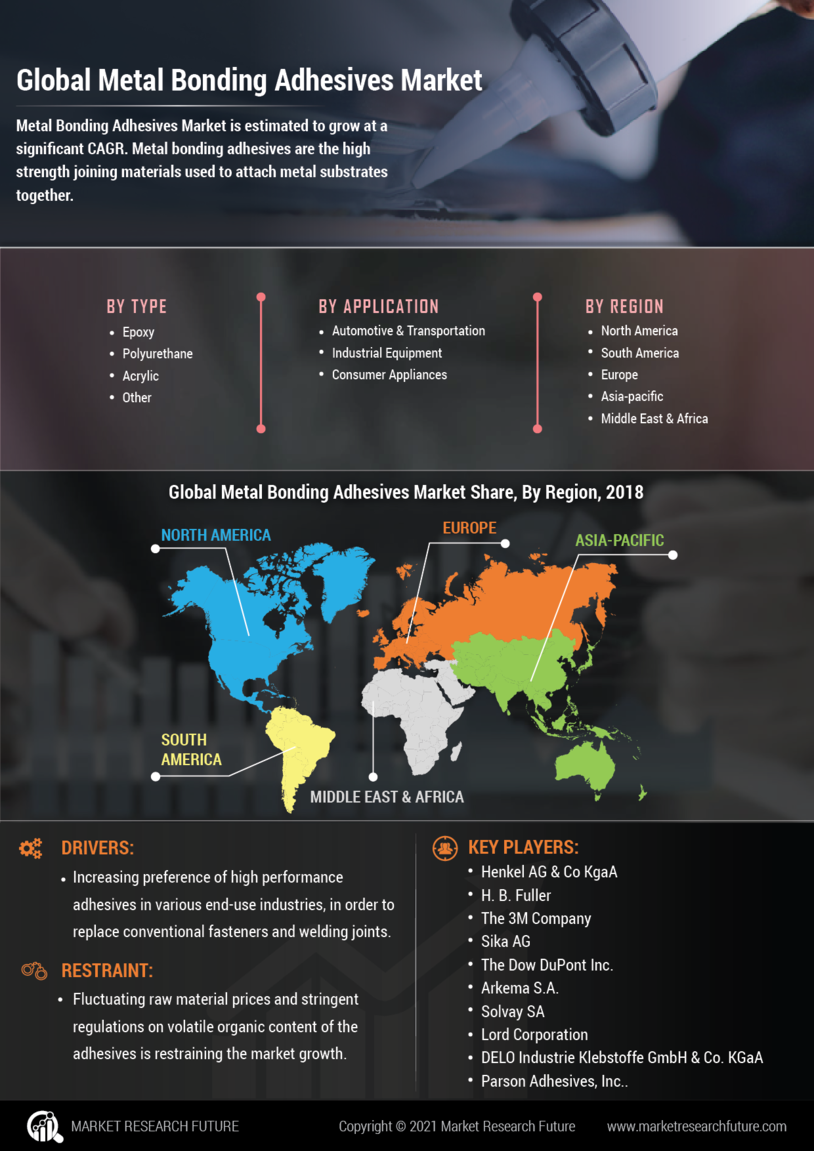 Global Metal Bonding Adhesives Market

Metal Bonding Adhesives Market is estimated to grow at a significant CAGR. Metal bonding adhesives are the high strength joining materials used to attach metal substrates together.

BY TYPE
- Epoxy
- Polyurethane
- Acrylic
- Other

BY APPLICATION
- Automotive & Transportation
- Industrial Equipment
- Consumer Appliances

BY REGION
- North America
- South America
- Europe
- Asia-pacific
- Middle East & Africa

Global Metal Bonding Adhesives Market Share, By Region, 2018

NORTH AMERICA
EUROPE
ASIA-PACIFIC
SOUTH AMERICA
MIDDLE EAST & AFRICA

DRIVERS:
- Increasing preference of high performance adhesives in various end-use industries, in order to replace conventional fasteners and welding joints.

RESTRAINT:
- Fluctuating raw material prices and stringent regulations on volatile organic content of the adhesives is restraining the market growth.

KEY PLAYERS:
- Henkel AG & Co KgaA
- H. B. Fuller
- The 3M Company
- Sika AG
- The Dow DuPont Inc.
- Arkema S.A.
- Solvay SA
- Lord Corporation
- DELO Industrie Klebstoffe GmbH & Co. KGaA
- Parson Adhesives, Inc..

MARKET RESEARCH FUTURE
Copyright © 2021 Market Research Future
www.marketresearchfuture.com