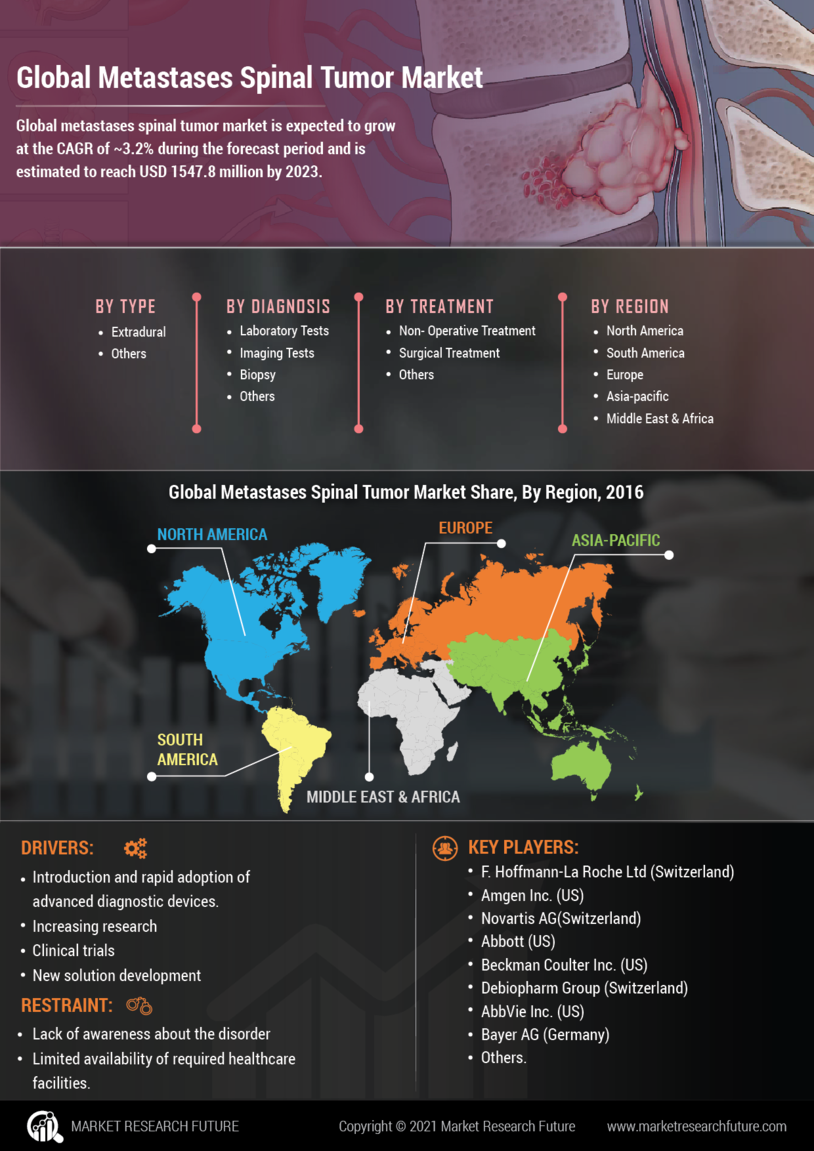 Global Metastases Spinal Tumor Market

Global metastases spinal tumor market is expected to grow at the CAGR of ~3.2% during the forecast period and is estimated to reach USD 1547.8 million by 2023.

BY TYPE
• Extradural
• Others

BY DIAGNOSIS
• Laboratory Tests
• Imaging Tests
• Biopsy
• Others

BY TREATMENT
• Non- Operative Treatment
• Surgical Treatment
• Others

BY REGION
• North America
• South America
• Europe
• Asia-pacific
• Middle East & Africa

Global Metastases Spinal Tumor Market Share, By Region, 2016

NORTH AMERICA
EUROPE
ASIA-PACIFIC
SOUTH AMERICA
MIDDLE EAST & AFRICA

DRIVERS:
• Introduction and rapid adoption of advanced diagnostic devices.
• Increasing research
• Clinical trials
• New solution development

RESTRAINT:
• Lack of awareness about the disorder
• Limited availability of required healthcare facilities.

KEY PLAYERS:
• F. Hoffmann-La Roche Ltd (Switzerland)
• Amgen Inc. (US)
• Novartis AG(Switzerland)
• Abbott (US)
• Beckman Coulter Inc. (US)
• Debiopharm Group (Switzerland)
• AbbVie Inc. (US)
• Bayer AG (Germany)
• Others.

MARKET RESEARCH FUTURE
Copyright © 2021 Market Research Future
www.marketresearchfuture.com