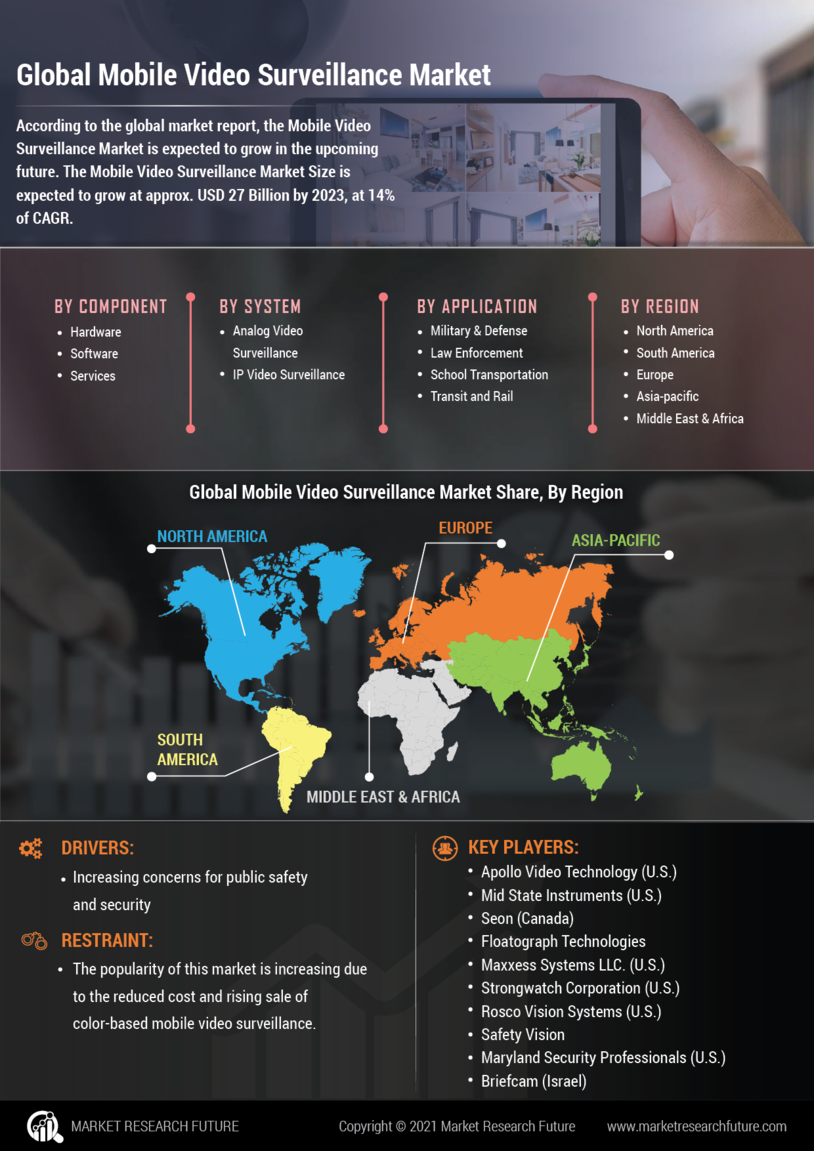 Global Mobile Video Surveillance Market

According to the global market report, the Mobile Video Surveillance Market is expected to grow in the upcoming future. The Mobile Video Surveillance Market Size is expected to grow at approx. USD 27 Billion by 2023, at 14% of CAGR.

BY COMPONENT
- Hardware
- Software
- Services

BY SYSTEM
- Analog Video Surveillance
- IP Video Surveillance

BY APPLICATION
- Military & Defense
- Law Enforcement
- School Transportation
- Transit and Rail

BY REGION
- North America
- South America
- Europe
- Asia-pacific
- Middle East & Africa

Global Mobile Video Surveillance Market Share, By Region

NORTH AMERICA
EUROPE
ASIA-PACIFIC
SOUTH AMERICA
MIDDLE EAST & AFRICA

DRIVERS:
- Increasing concerns for public safety and security

RESTRAINT:
- The popularity of this market is increasing due to the reduced cost and rising sale of color-based mobile video surveillance.

KEY PLAYERS:
- Apollo Video Technology (U.S.)
- Mid State Instruments (U.S.)
- Seon (Canada)
- Floatograph Technologies
- Maxxess Systems LLC. (U.S.)
- Strongwatch Corporation (U.S.)
- Rosco Vision Systems (U.S.)
- Safety Vision
- Maryland Security Professionals (U.S.)
- Briefcam (Israel)

MARKET RESEARCH FUTURE
Copyright © 2021 Market Research Future
www.marketresearchfuture.com