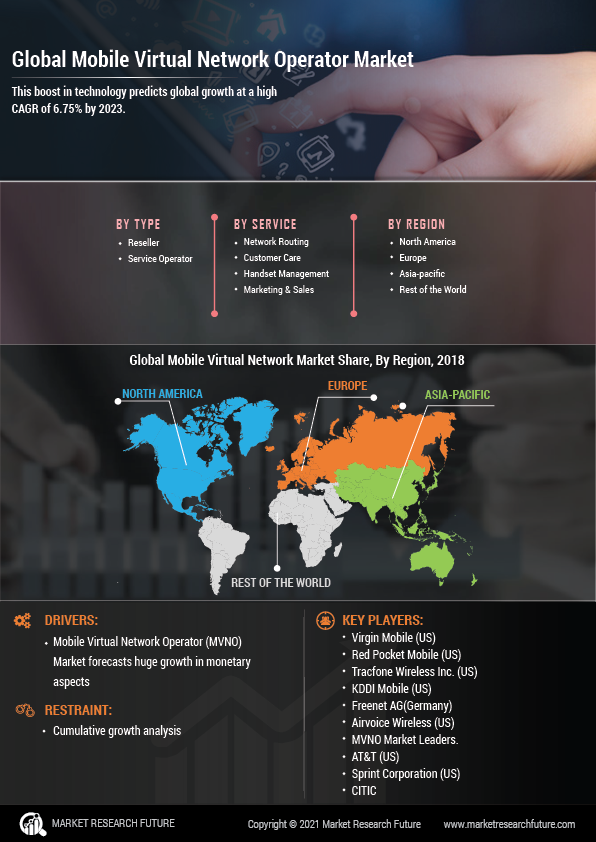 Global Mobile Virtual Network Operator Market

This boost in technology predicts global growth at a high CAGR of 6.75% by 2023.

BY TYPE
• Reseller
• Service Operator

BY SERVICE
• Network Routing
• Customer Care
• Handset Management
• Marketing & Sales

BY REGION
• North America
• Europe
• Asia-pacific
• Rest of the World

Global Mobile Virtual Network Market Share, By Region, 2018

NORTH AMERICA
EUROPE
ASIA-PACIFIC
REST OF THE WORLD

DRIVERS:
• Mobile Virtual Network Operator (MVNO) Market forecasts huge growth in monetary aspects

RESTRAINT:
• Cumulative growth analysis

KEY PLAYERS:
• Virgin Mobile (US)
• Red Pocket Mobile (US)
• Tracfone Wireless Inc. (US)
• KDDI Mobile (US)
• Freenet AG(Germany)
• Airvoice Wireless (US)
• MVNO Market Leaders.
• AT&T (US)
• Sprint Corporation (US)
• CITIC

MARKET RESEARCH FUTURE
Copyright © 2021 Market Research Future
www.marketresearchfuture.com