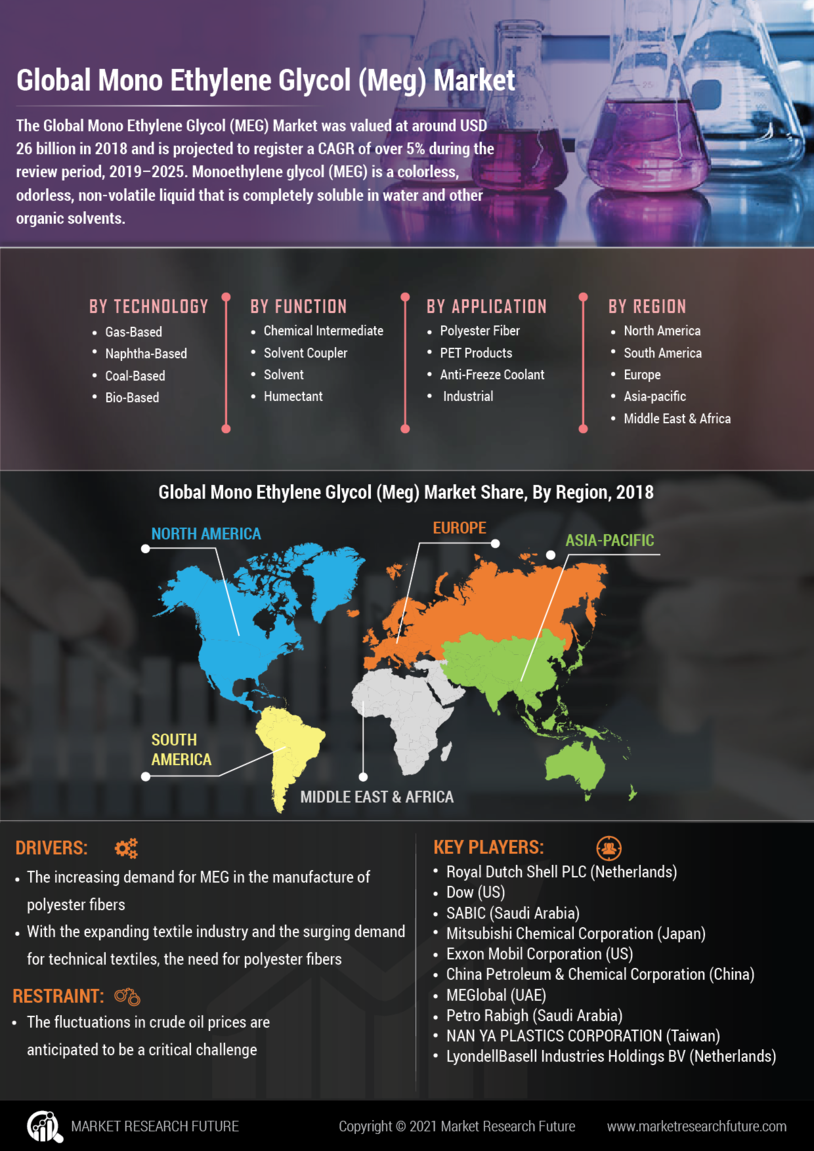 Global Mono Ethylene Glycol (Meg) Market

The Global Mono Ethylene Glycol (MEG) Market was valued at around USD 26 billion in 2018 and is projected to register a CAGR of over 5% during the review period, 2019–2025. Monoethylene glycol (MEG) is a colorless, odorless, non-volatile liquid that is completely soluble in water and other organic solvents.

BY TECHNOLOGY
- Gas-Based
- Naphtha-Based
- Coal-Based
- Bio-Based

BY FUNCTION
- Chemical Intermediate
- Solvent Coupler
- Solvent
- Humectant

BY APPLICATION
- Polyester Fiber
- PET Products
- Anti-Freeze Coolant
- Industrial

BY REGION
- North America
- South America
- Europe
- Asia-pacific
- Middle East & Africa

Global Mono Ethylene Glycol (Meg) Market Share, By Region, 2018

NORTH AMERICA
EUROPE
ASIA-PACIFIC
SOUTH AMERICA
MIDDLE EAST & AFRICA

DRIVERS:
- The increasing demand for MEG in the manufacture of polyester fibers
- With the expanding textile industry and the surging demand for technical textiles, the need for polyester fibers

RESTRAINT:
- The fluctuations in crude oil prices are anticipated to be a critical challenge

KEY PLAYERS:
- Royal Dutch Shell PLC (Netherlands)
- Dow (US)
- SABIC (Saudi Arabia)
- Mitsubishi Chemical Corporation (Japan)
- Exxon Mobil Corporation (US)
- China Petroleum & Chemical Corporation (China)
- MEGlobal (UAE)
- Petro Rabigh (Saudi Arabia)
- NAN YA PLASTICS CORPORATION (Taiwan)
- LyondellBasell Industries Holdings BV (Netherlands)

MARKET RESEARCH FUTURE
Copyright © 2021 Market Research Future
www.marketresearchfuture.com