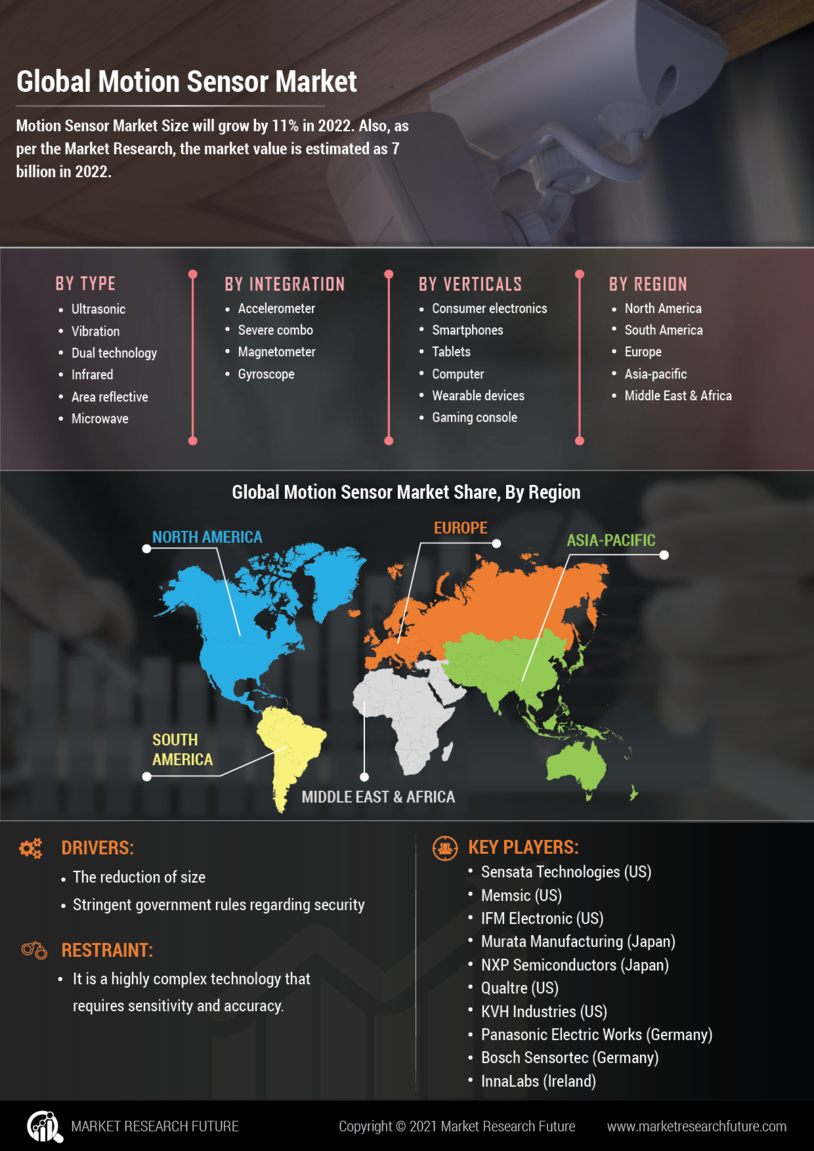 Global Motion Sensor Market

Motion Sensor Market Size will grow by 11% in 2022. Also, as per the Market Research, the market value is estimated as 7 billion in 2022.

BY TYPE
- Ultrasonic
- Vibration
- Dual technology
- Infrared
- Area reflective
- Microwave

BY INTEGRATION
- Accelerometer
- Severe combo
- Magnetometer
- Gyroscope

BY VERTICALS
- Consumer electronics
- Smartphones
- Tablets
- Computer
- Wearable devices
- Gaming console

BY REGION
- North America
- South America
- Europe
- Asia-pacific
- Middle East & Africa

Global Motion Sensor Market Share, By Region

NORTH AMERICA
EUROPE
ASIA-PACIFIC
SOUTH AMERICA
MIDDLE EAST & AFRICA

DRIVERS:
- The reduction of size
- Stringent government rules regarding security

RESTRAINT:
- It is a highly complex technology that requires sensitivity and accuracy.

KEY PLAYERS:
- Sensata Technologies (US)
- Memsic (US)
- IFM Electronic (US)
- Murata Manufacturing (Japan)
- NXP Semiconductors (Japan)
- Qualtre (US)
- KVH Industries (US)
- Panasonic Electric Works (Germany)
- Bosch Sensortec (Germany)
- InnaLabs (Ireland)

MARKET RESEARCH FUTURE
Copyright © 2021 Market Research Future
www.marketresearchfuture.com