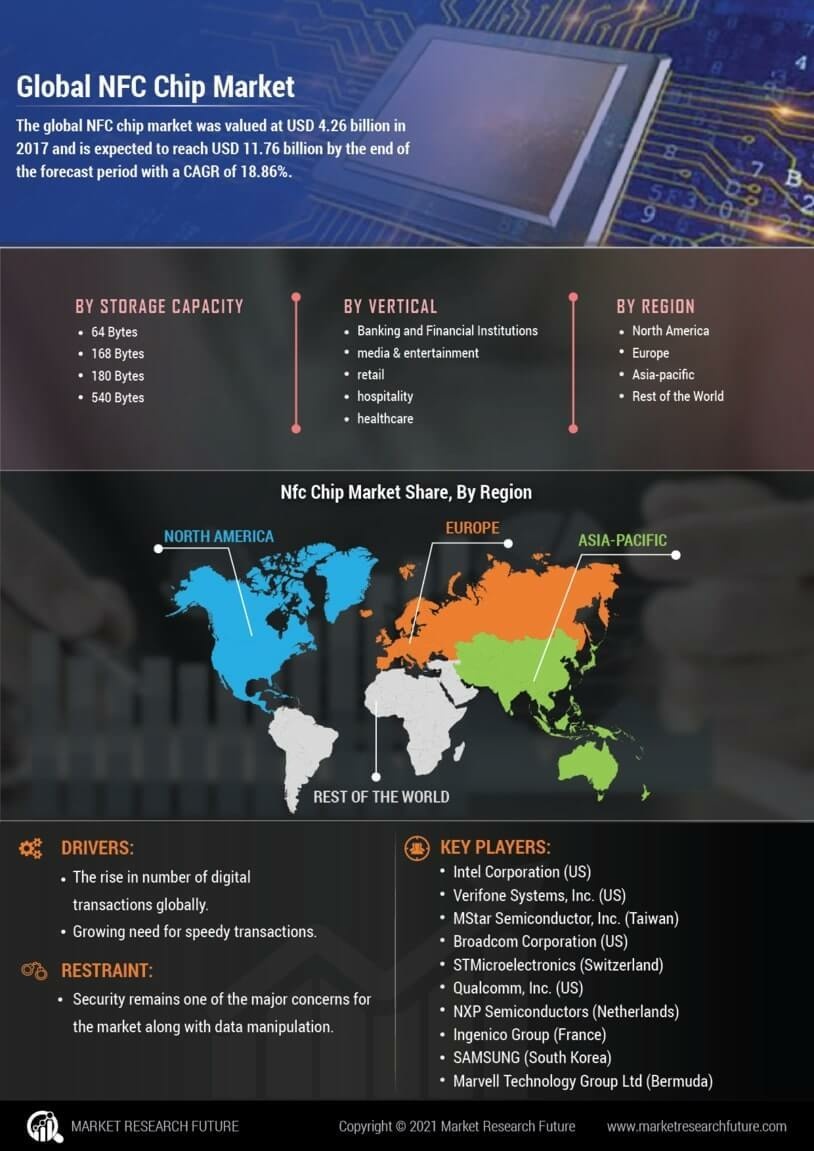 Global NFC Chip Market

The global NFC chip market was valued at USD 4.26 billion in 2017 and is expected to reach USD 11.76 billion by the end of the forecast period with a CAGR of 18.86%.

BY STORAGE CAPACITY
- 64 Bytes
- 168 Bytes
- 180 Bytes
- 540 Bytes

BY VERTICAL
- Banking and Financial Institutions
- media & entertainment
- retail
- hospitality
- healthcare

BY REGION
- North America
- Europe
- Asia-pacific
- Rest of the World

Nfc Chip Market Share, By Region

NORTH AMERICA
EUROPE
ASIA-PACIFIC
REST OF THE WORLD

DRIVERS:
- The rise in number of digital transactions globally.
- Growing need for speedy transactions.

RESTRAINT:
- Security remains one of the major concerns for the market along with data manipulation.

KEY PLAYERS:
- Intel Corporation (US)
- Verifone Systems, Inc. (US)
- MStar Semiconductor, Inc. (Taiwan)
- Broadcom Corporation (US)
- STMicroelectronics (Switzerland)
- Qualcomm, Inc. (US)
- NXP Semiconductors (Netherlands)
- Ingenico Group (France)
- SAMSUNG (South Korea)
- Marvell Technology Group Ltd (Bermuda)

MARKET RESEARCH FUTURE
Copyright © 2021 Market Research Future
www.marketresearchfuture.com