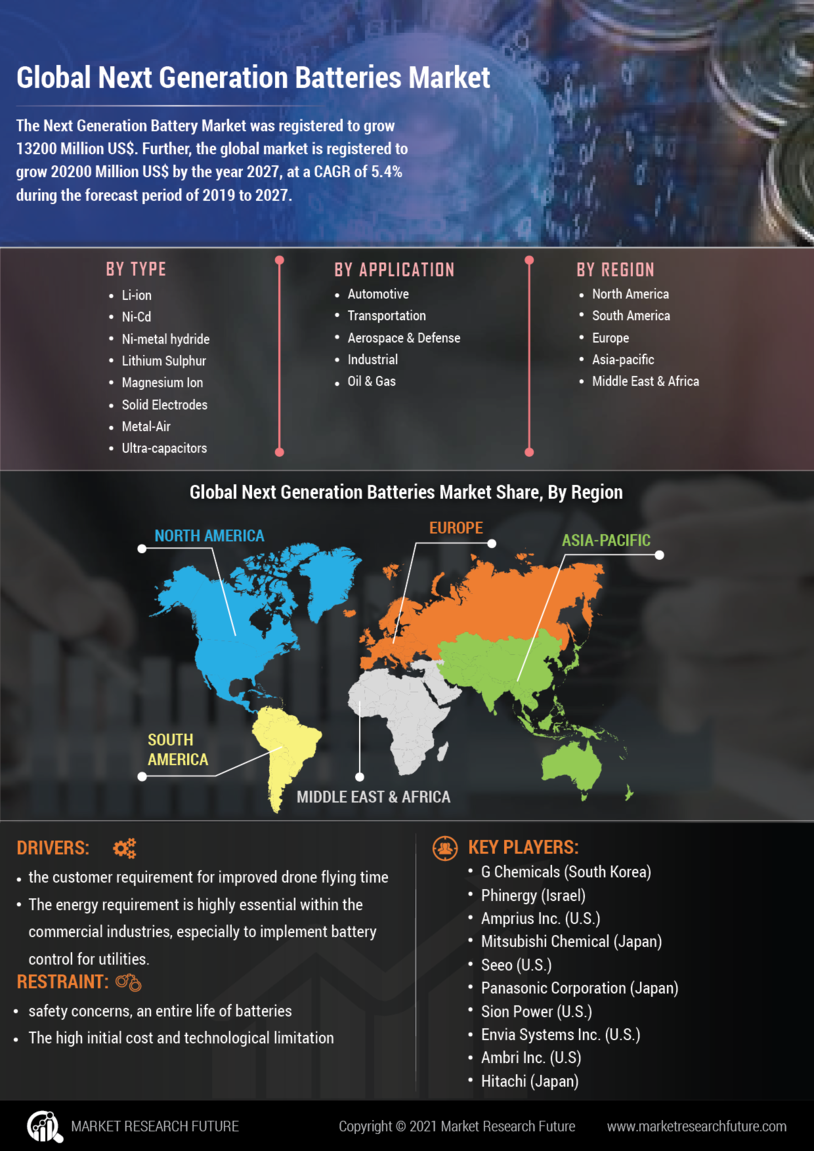 Global Next Generation Batteries Market

The Next Generation Battery Market was registered to grow 13200 Million US$. Further, the global market is registered to grow 20200 Million US$ by the year 2027, at a CAGR of 5.4% during the forecast period of 2019 to 2027.

BY TYPE
- Li-ion
- Ni-Cd
- Ni-metal hydride
- Lithium Sulphur
- Magnesium Ion
- Solid Electrodes
- Metal-Air
- Ultra-capacitors

BY APPLICATION
- Automotive
- Transportation
- Aerospace & Defense
- Industrial
- Oil & Gas

BY REGION
- North America
- South America
- Europe
- Asia-pacific
- Middle East & Africa

Global Next Generation Batteries Market Share, By Region

NORTH AMERICA
EUROPE
ASIA-PACIFIC
SOUTH AMERICA
MIDDLE EAST & AFRICA

DRIVERS:
- the customer requirement for improved drone flying time
- The energy requirement is highly essential within the commercial industries, especially to implement battery control for utilities.

RESTRAINT:
- safety concerns, an entire life of batteries
- The high initial cost and technological limitation

KEY PLAYERS:
- G Chemicals (South Korea)
- Phinergy (Israel)
- Amprius Inc. (U.S.)
- Mitsubishi Chemical (Japan)
- Seeo (U.S.)
- Panasonic Corporation (Japan)
- Sion Power (U.S.)
- Envia Systems Inc. (U.S.)
- Ambri Inc. (U.S)
- Hitachi (Japan)

MARKET RESEARCH FUTURE
Copyright © 2021 Market Research Future
www.marketresearchfuture.com