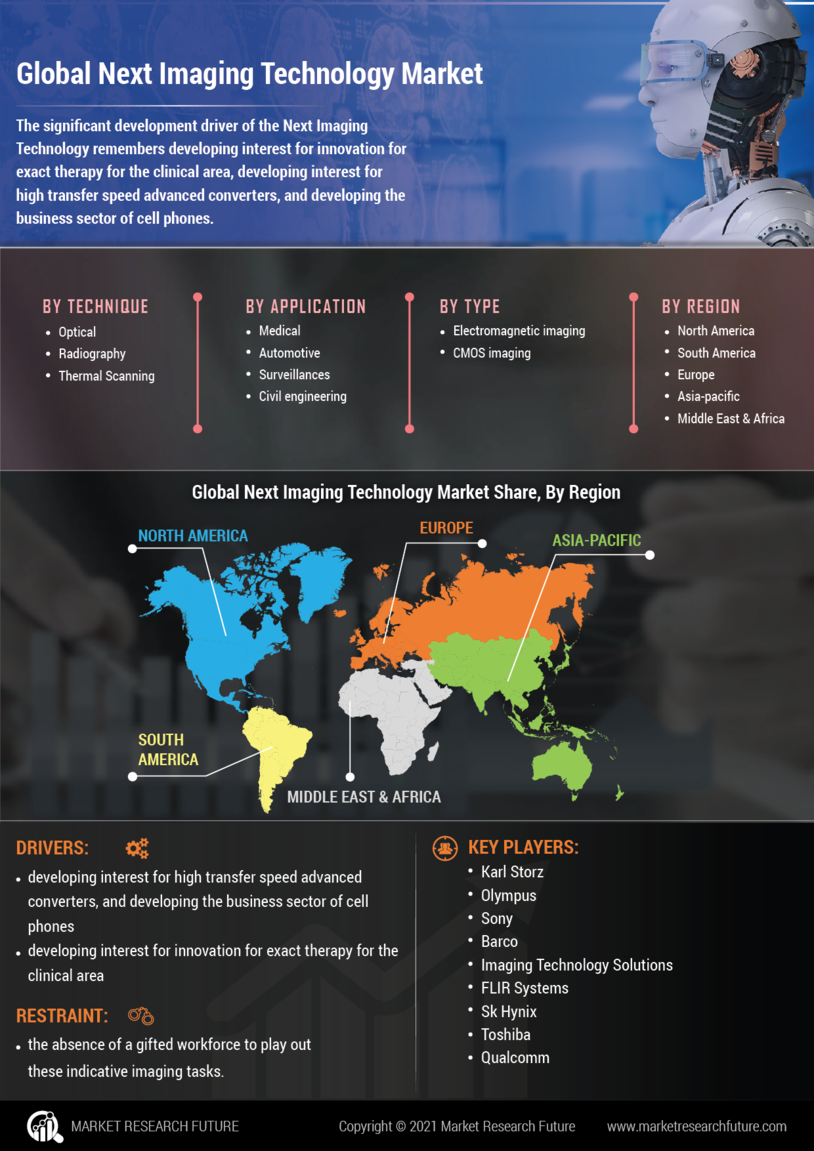 Global Next Imaging Technology Market

The significant development driver of the Next Imaging Technology remembers developing interest for innovation for exact therapy for the clinical area, developing interest for high transfer speed advanced converters, and developing the business sector of cell phones.

BY TECHNIQUE
- Optical
- Radiography
- Thermal Scanning

BY APPLICATION
- Medical
- Automotive
- Surveillances
- Civil engineering

BY TYPE
- Electromagnetic imaging
- CMOS imaging

BY REGION
- North America
- South America
- Europe
- Asia-pacific
- Middle East & Africa

Global Next Imaging Technology Market Share, By Region

NORTH AMERICA
EUROPE
ASIA-PACIFIC
SOUTH AMERICA
MIDDLE EAST & AFRICA

DRIVERS:
- developing interest for high transfer speed advanced converters, and developing the business sector of cell phones
- developing interest for innovation for exact therapy for the clinical area

RESTRAINT:
- the absence of a gifted workforce to play out these indicative imaging tasks.

KEY PLAYERS:
- Karl Storz
- Olympus
- Sony
- Barco
- Imaging Technology Solutions
- FLIR Systems
- Sk Hynix
- Toshiba
- Qualcomm

MARKET RESEARCH FUTURE
Copyright © 2021 Market Research Future
www.marketresearchfuture.com