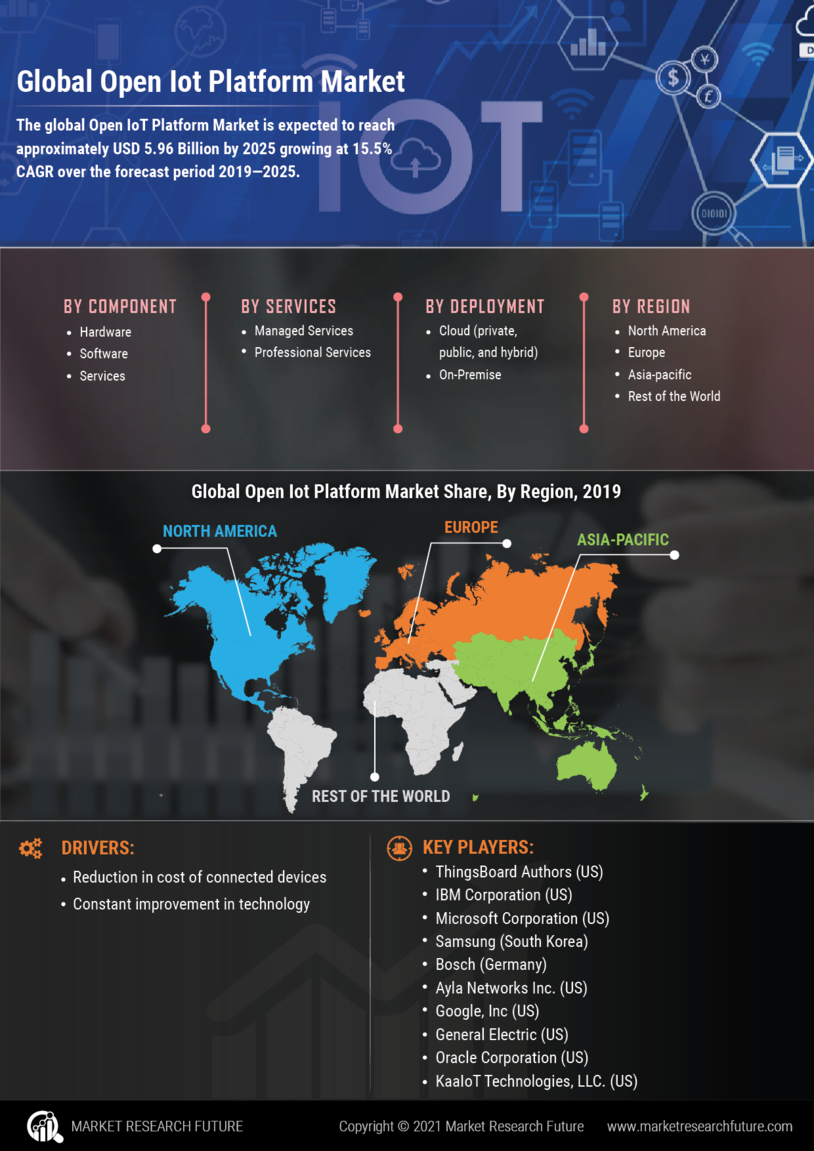 Global Open Iot Platform Market

The global Open IoT Platform Market is expected to reach approximately USD 5.96 Billion by 2025 growing at 15.5% CAGR over the forecast period 2019–2025.

IOT

BY COMPONENT
• Hardware
• Software
• Services

BY SERVICES
• Managed Services
• Professional Services

BY DEPLOYMENT
• Cloud (private, public, and hybrid)
• On-Premise

BY REGION
• North America
• Europe
• Asia-pacific
• Rest of the World

Global Open Iot Platform Market Share, By Region, 2019

NORTH AMERICA
EUROPE
ASIA-PACIFIC
REST OF THE WORLD

DRIVERS:
• Reduction in cost of connected devices
• Constant improvement in technology

KEY PLAYERS:
• ThingsBoard Authors (US)
• IBM Corporation (US)
• Microsoft Corporation (US)
• Samsung (South Korea)
• Bosch (Germany)
• Ayla Networks Inc. (US)
• Google, Inc (US)
• General Electric (US)
• Oracle Corporation (US)
• KaaIoT Technologies, LLC. (US)

MARKET RESEARCH FUTURE
Copyright © 2021 Market Research Future
www.marketresearchfuture.com