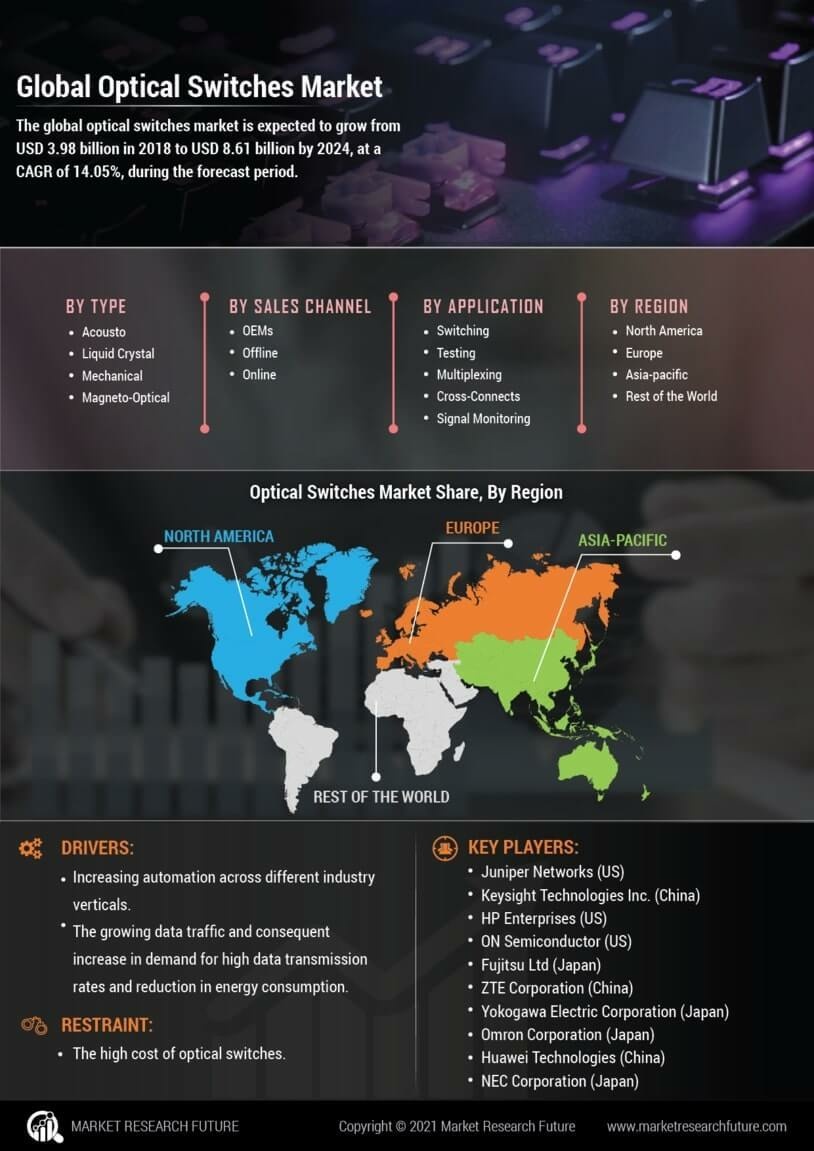 Global Optical Switches Market

The global optical switches market is expected to grow from USD 3.98 billion in 2018 to USD 8.61 billion by 2024, at a CAGR of 14.05%, during the forecast period.

BY TYPE
- Acousto
- Liquid Crystal
- Mechanical
- Magneto-Optical

BY SALES CHANNEL
- OEMs
- Offline
- Online

BY APPLICATION
- Switching
- Testing
- Multiplexing
- Cross-Connects
- Signal Monitoring

BY REGION
- North America
- Europe
- Asia-pacific
- Rest of the World

Optical Switches Market Share, By Region

NORTH AMERICA
EUROPE
ASIA-PACIFIC
REST OF THE WORLD

DRIVERS:
- Increasing automation across different industry verticals.
- The growing data traffic and consequent increase in demand for high data transmission rates and reduction in energy consumption.

RESTRAINT:
- The high cost of optical switches.

KEY PLAYERS:
- Juniper Networks (US)
- Keysight Technologies Inc. (China)
- HP Enterprises (US)
- ON Semiconductor (US)
- Fujitsu Ltd (Japan)
- ZTE Corporation (China)
- Yokogawa Electric Corporation (Japan)
- Omron Corporation (Japan)
- Huawei Technologies (China)
- NEC Corporation (Japan)

MARKET RESEARCH FUTURE
Copyright © 2021 Market Research Future
www.marketresearchfuture.com