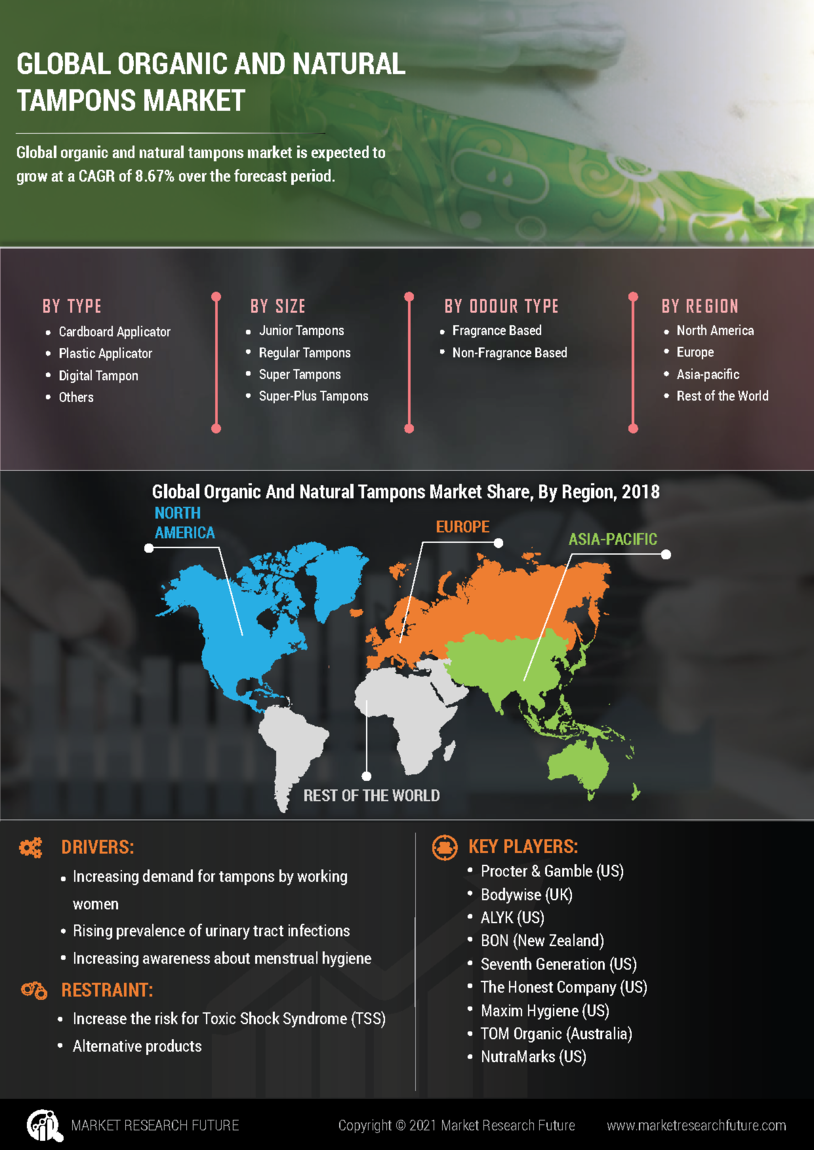 GLOBAL ORGANIC AND NATURAL TAMPONS MARKET

Global organic and natural tampons market is expected to grow at a CAGR of 8.67% over the forecast period.

BY TYPE
- Cardboard Applicator
- Plastic Applicator
- Digital Tampon
- Others

BY SIZE
- Junior Tampons
- Regular Tampons
- Super Tampons
- Super-Plus Tampons

BY ODOUR TYPE
- Fragrance Based
- Non-Fragrance Based

BY REGION
- North America
- Europe
- Asia-pacific
- Rest of the World

Global Organic And Natural Tampons Market Share, By Region, 2018

NORTH AMERICA

EUROPE

ASIA-PACIFIC

REST OF THE WORLD

DRIVERS:
- Increasing demand for tampons by working women
- Rising prevalence of urinary tract infections
- Increasing awareness about menstrual hygiene

RESTRAINT:
- Increase the risk for Toxic Shock Syndrome (TSS)
- Alternative products

KEY PLAYERS:
- Procter & Gamble (US)
- Bodywise (UK)
- ALYK (US)
- BON (New Zealand)
- Seventh Generation (US)
- The Honest Company (US)
- Maxim Hygiene (US)
- TOM Organic (Australia)
- NutraMarks (US)

MARKET RESEARCH FUTURE

Copyright © 2021 Market Research Future

www.marketresearchfuture.com