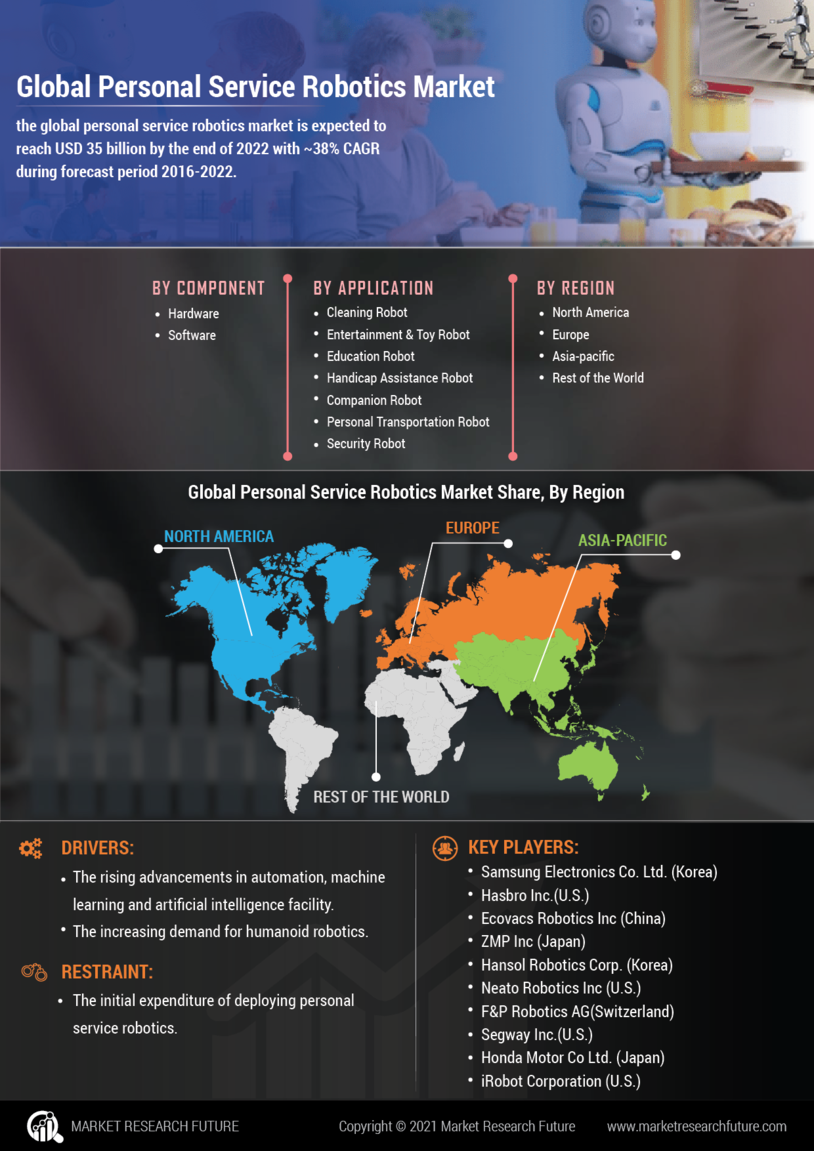 Global Personal Service Robotics Market

the global personal service robotics market is expected to reach USD 35 billion by the end of 2022 with ~38% CAGR during forecast period 2016-2022.

BY COMPONENT
- Hardware
- Software

BY APPLICATION
- Cleaning Robot
- Entertainment & Toy Robot
- Education Robot
- Handicap Assistance Robot
- Companion Robot
- Personal Transportation Robot
- Security Robot

BY REGION
- North America
- Europe
- Asia-pacific
- Rest of the World

Global Personal Service Robotics Market Share, By Region

NORTH AMERICA
EUROPE
ASIA-PACIFIC
REST OF THE WORLD

DRIVERS:
- The rising advancements in automation, machine learning and artificial intelligence facility.
- The increasing demand for humanoid robotics.

RESTRAINT:
- The initial expenditure of deploying personal service robotics.

KEY PLAYERS:
- Samsung Electronics Co. Ltd. (Korea)
- Hasbro Inc.(U.S.)
- Ecovacs Robotics Inc (China)
- ZMP Inc (Japan)
- Hansol Robotics Corp. (Korea)
- Neato Robotics Inc (U.S.)
- F&P Robotics AG(Switzerland)
- Segway Inc.(U.S.)
- Honda Motor Co Ltd. (Japan)
- iRobot Corporation (U.S.)

MARKET RESEARCH FUTURE
Copyright © 2021 Market Research Future
www.marketresearchfuture.com