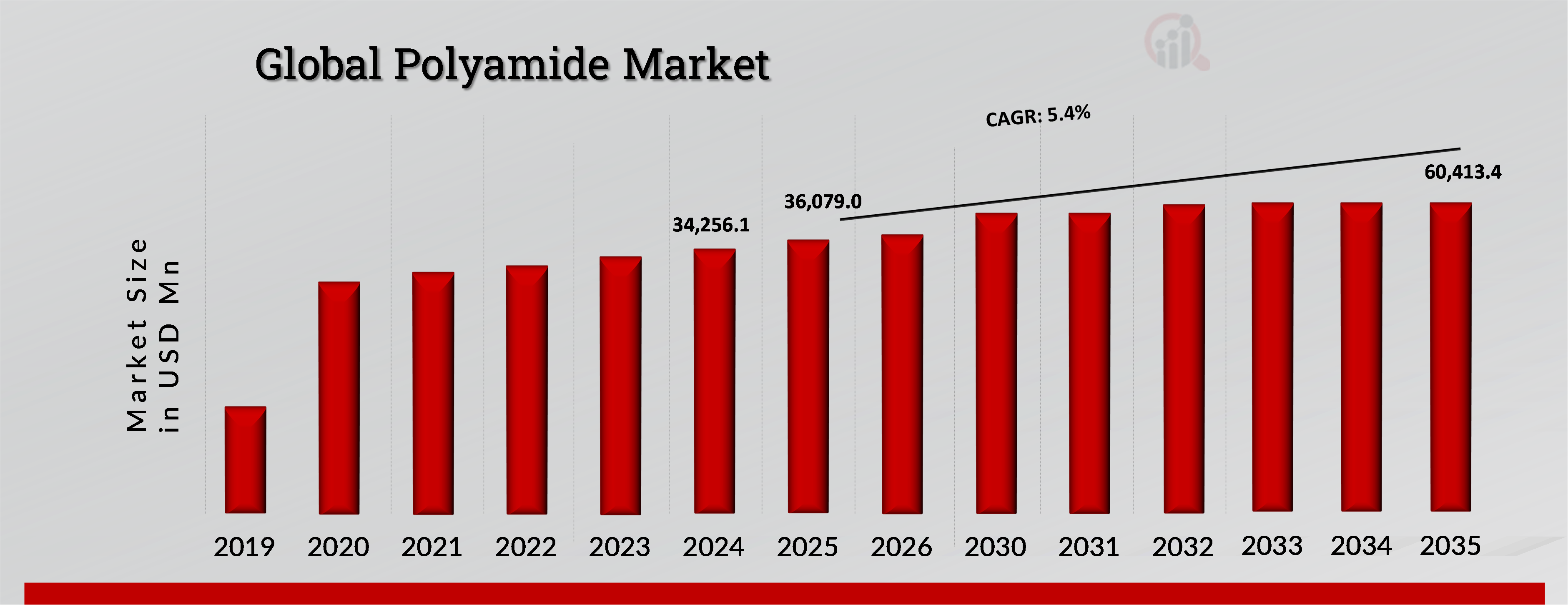 Global Polyamide Market

CAGR: 5.4%

Market Size in USD Mn

34,256.1

36,079.0

60,413.4

2019 2020 2021 2022 2023 2024 2025 2026 2030 2031 2032 2033 2034 2035