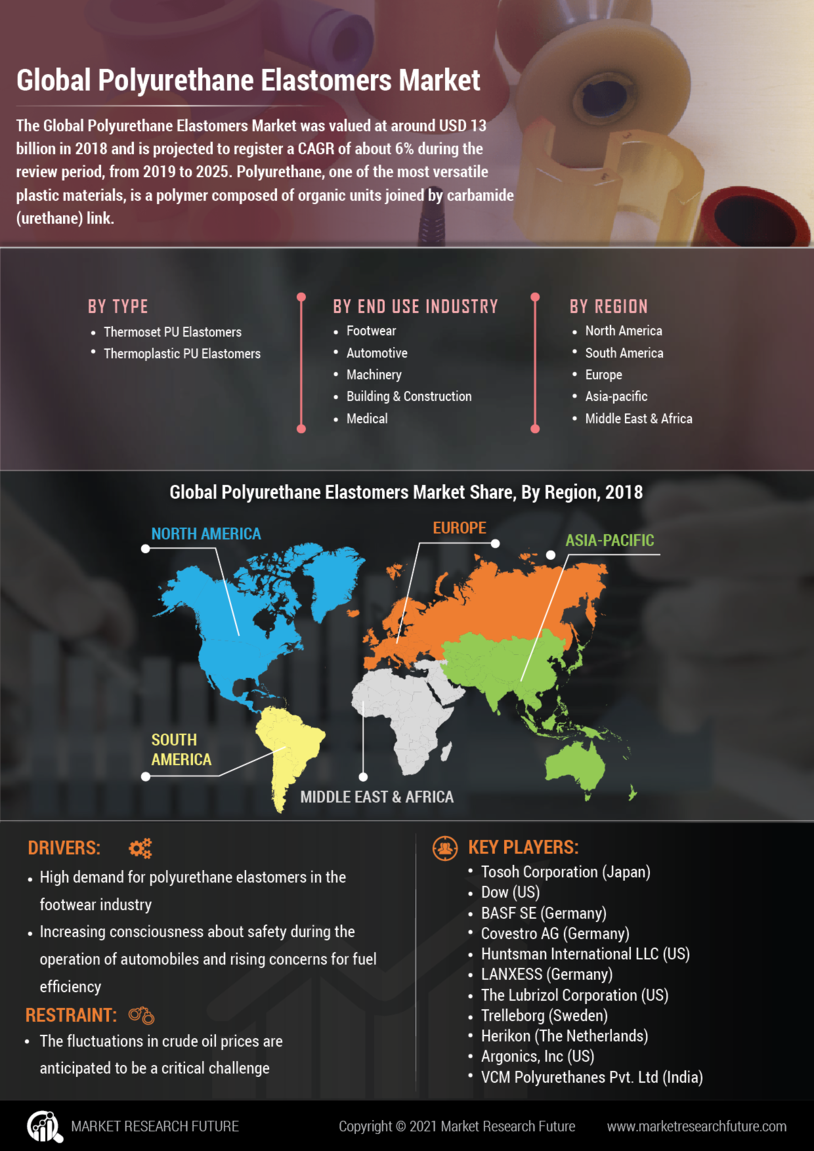 Global Polyurethane Elastomers Market

The Global Polyurethane Elastomers Market was valued at around USD 13 billion in 2018 and is projected to register a CAGR of about 6% during the review period, from 2019 to 2025. Polyurethane, one of the most versatile plastic materials, is a polymer composed of organic units joined by carbamide (urethane) link.

BY TYPE
• Thermoset PU Elastomers
• Thermoplastic PU Elastomers

BY END USE INDUSTRY
• Footwear
• Automotive
• Machinery
• Building & Construction
• Medical

BY REGION
• North America
• South America
• Europe
• Asia-pacific
• Middle East & Africa

Global Polyurethane Elastomers Market Share, By Region, 2018

NORTH AMERICA
EUROPE
ASIA-PACIFIC
SOUTH AMERICA
MIDDLE EAST & AFRICA

DRIVERS:
• High demand for polyurethane elastomers in the footwear industry
• Increasing consciousness about safety during the operation of automobiles and rising concerns for fuel efficiency

RESTRAINT:
• The fluctuations in crude oil prices are anticipated to be a critical challenge

KEY PLAYERS:
• Tosoh Corporation (Japan)
• Dow (US)
• BASF SE (Germany)
• Covestro AG (Germany)
• Huntsman International LLC (US)
• LANXESS (Germany)
• The Lubrizol Corporation (US)
• Trelleborg (Sweden)
• Herikon (The Netherlands)
• Argonics, Inc (US)
• VCM Polyurethanes Pvt. Ltd (India)

MARKET RESEARCH FUTURE
Copyright © 2021 Market Research Future
www.marketresearchfuture.com