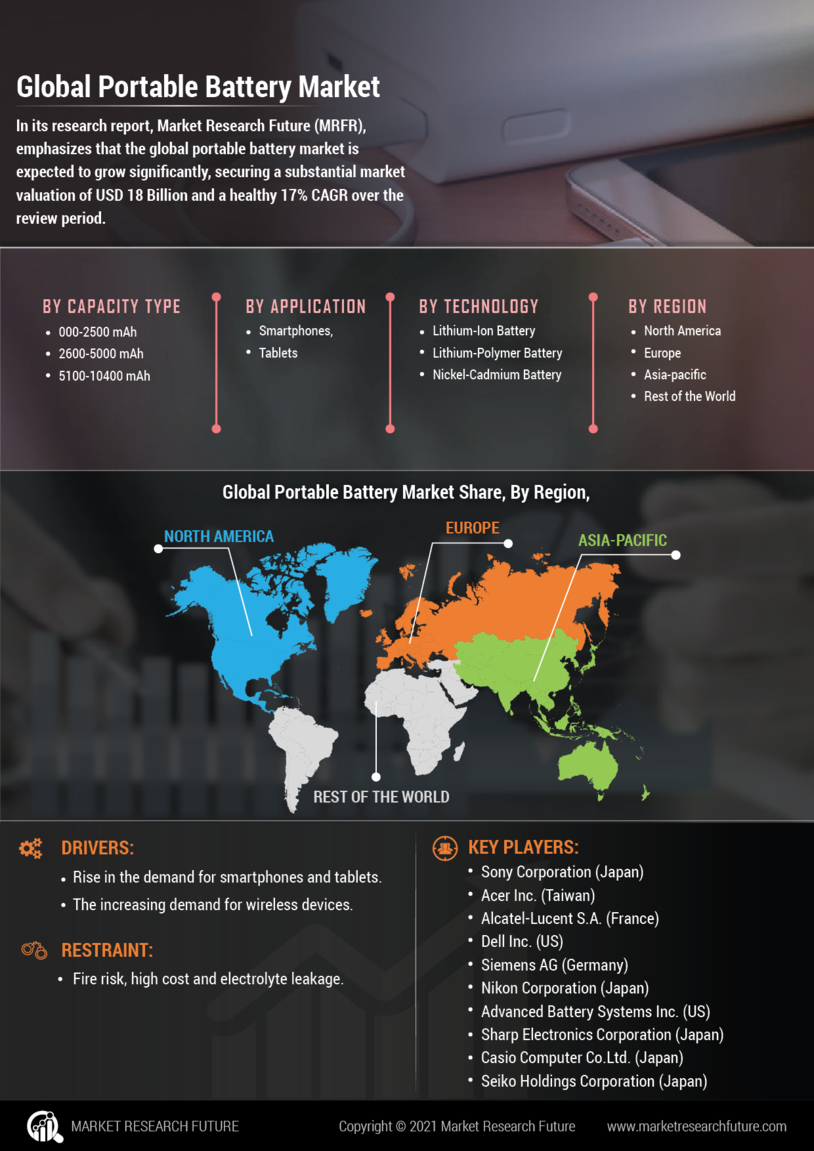 Global Portable Battery Market

In its research report, Market Research Future (MRFR), emphasizes that the global portable battery market is expected to grow significantly, securing a substantial market valuation of USD 18 Billion and a healthy 17% CAGR over the review period.

BY CAPACITY TYPE
- 000-2500 mAh
- 2600-5000 mAh
- 5100-10400 mAh

BY APPLICATION
- Smartphones,
- Tablets

BY TECHNOLOGY
- Lithium-Ion Battery
- Lithium-Polymer Battery
- Nickel-Cadmium Battery

BY REGION
- North America
- Europe
- Asia-pacific
- Rest of the World

Global Portable Battery Market Share, By Region,

NORTH AMERICA
EUROPE
ASIA-PACIFIC
REST OF THE WORLD

DRIVERS:
- Rise in the demand for smartphones and tablets.
- The increasing demand for wireless devices.

RESTRAINT:
- Fire risk, high cost and electrolyte leakage.

KEY PLAYERS:
- Sony Corporation (Japan)
- Acer Inc. (Taiwan)
- Alcatel-Lucent S.A. (France)
- Dell Inc. (US)
- Siemens AG (Germany)
- Nikon Corporation (Japan)
- Advanced Battery Systems Inc. (US)
- Sharp Electronics Corporation (Japan)
- Casio Computer Co.Ltd. (Japan)
- Seiko Holdings Corporation (Japan)

MARKET RESEARCH FUTURE
Copyright © 2021 Market Research Future
www.marketresearchfuture.com