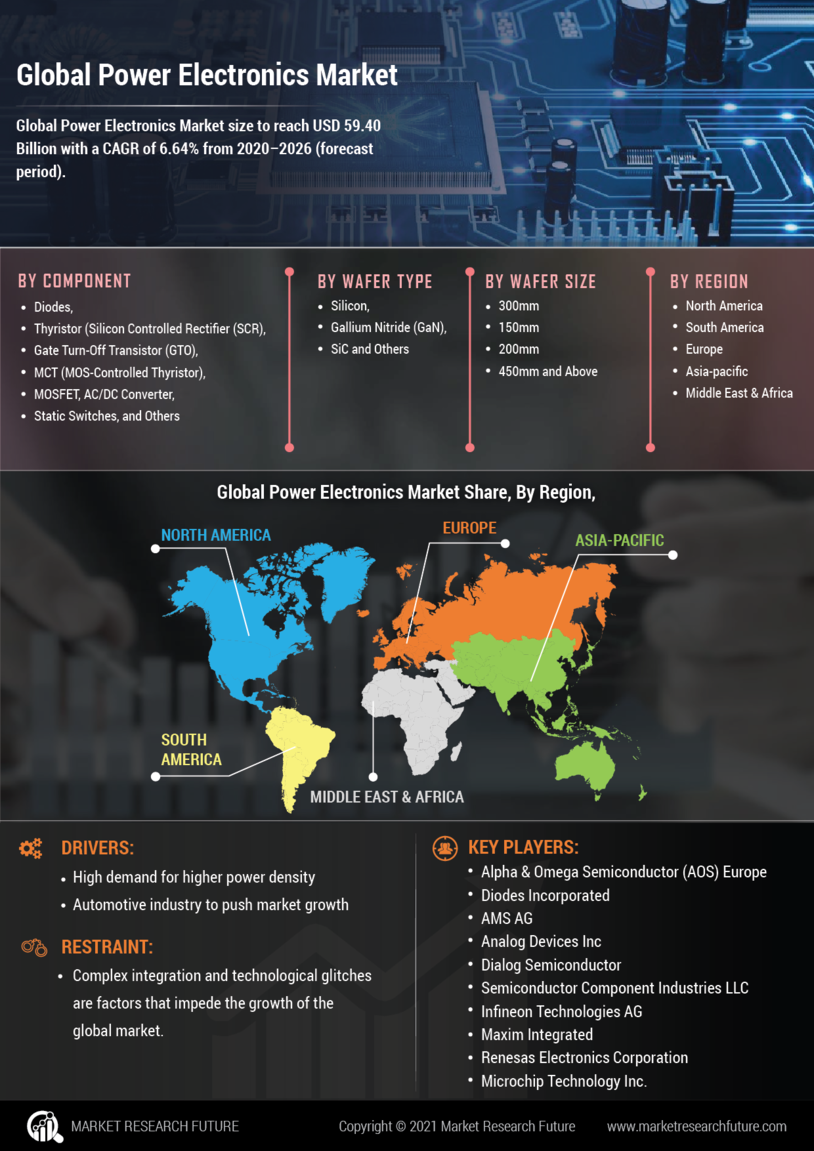 Global Power Electronics Market

Global Power Electronics Market size to reach USD 59.40 Billion with a CAGR of 6.64% from 2020–2026 (forecast period).

BY COMPONENT
- Diodes,
- Thyristor (Silicon Controlled Rectifier (SCR),
- Gate Turn-Off Transistor (GTO),
- MCT (MOS-Controlled Thyristor),
- MOSFET, AC/DC Converter,
- Static Switches, and Others

BY WAFER TYPE
- Silicon,
- Gallium Nitride (GaN),
- SiC and Others

BY WAFER SIZE
- 300mm
- 150mm
- 200mm
- 450mm and Above

BY REGION
- North America
- South America
- Europe
- Asia-pacific
- Middle East & Africa

Global Power Electronics Market Share, By Region,

NORTH AMERICA

EUROPE

ASIA-PACIFIC

SOUTH AMERICA

MIDDLE EAST & AFRICA

DRIVERS:
- High demand for higher power density
- Automotive industry to push market growth

RESTRAINT:
- Complex integration and technological glitches are factors that impede the growth of the global market.

KEY PLAYERS:
- Alpha & Omega Semiconductor (AOS) Europe
- Diodes Incorporated
- AMS AG
- Analog Devices Inc
- Dialog Semiconductor
- Semiconductor Component Industries LLC
- Infineon Technologies AG
- Maxim Integrated
- Renesas Electronics Corporation
- Microchip Technology Inc.

MARKET RESEARCH FUTURE

Copyright © 2021 Market Research Future

www.marketresearchfuture.com