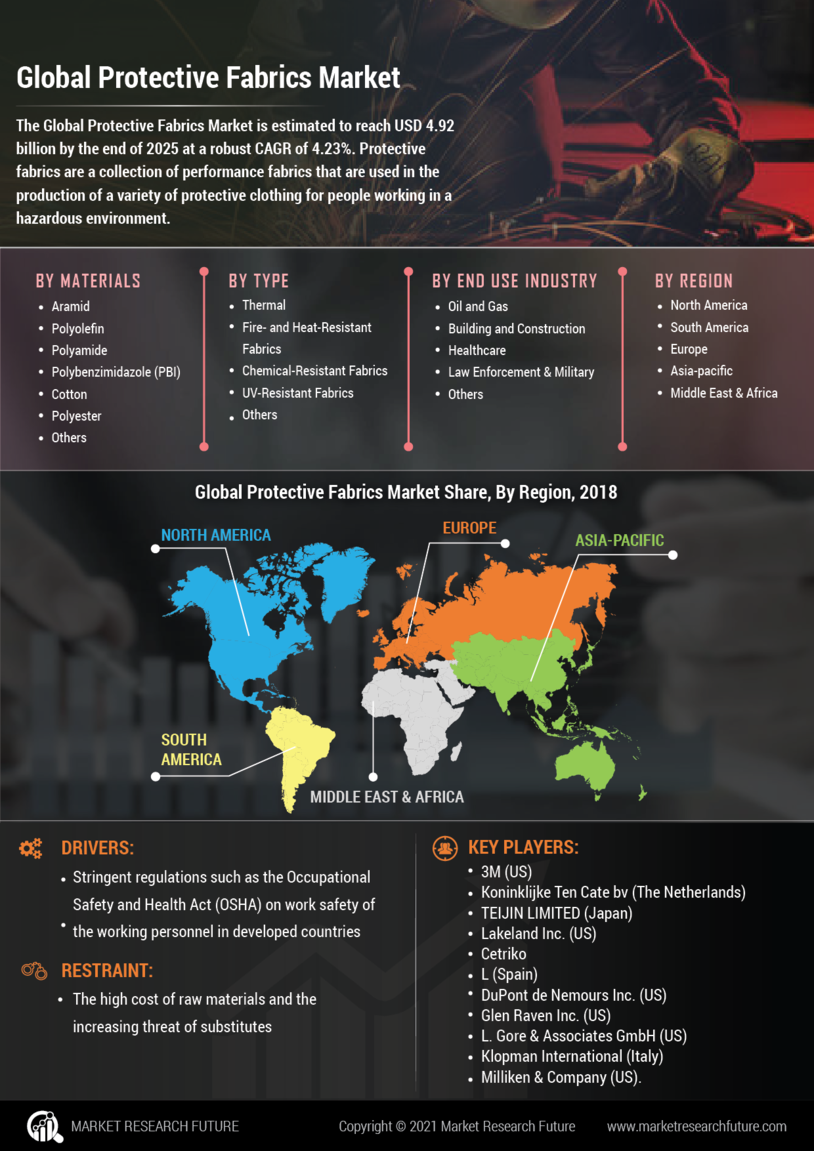 Global Protective Fabrics Market

The Global Protective Fabrics Market is estimated to reach USD 4.92 billion by the end of 2025 at a robust CAGR of 4.23%. Protective fabrics are a collection of performance fabrics that are used in the production of a variety of protective clothing for people working in a hazardous environment.

BY MATERIALS
- Aramid
- Polyolefin
- Polyamide
- Polybenzimidazole (PBI)
- Cotton
- Polyester
- Others

BY TYPE
- Thermal
- Fire- and Heat-Resistant Fabrics
- Chemical-Resistant Fabrics
- UV-Resistant Fabrics
- Others

BY END USE INDUSTRY
- Oil and Gas
- Building and Construction
- Healthcare
- Law Enforcement & Military
- Others

BY REGION
- North America
- South America
- Europe
- Asia-pacific
- Middle East & Africa

Global Protective Fabrics Market Share, By Region, 2018

NORTH AMERICA
EUROPE
ASIA-PACIFIC
SOUTH AMERICA
MIDDLE EAST & AFRICA

DRIVERS:
- Stringent regulations such as the Occupational Safety and Health Act (OSHA) on work safety of
- the working personnel in developed countries

RESTRAINT:
- The high cost of raw materials and the increasing threat of substitutes

KEY PLAYERS:
- 3M (US)
- Koninklijke Ten Cate bv (The Netherlands)
- TEIJIN LIMITED (Japan)
- Lakeland Inc. (US)
- Cetriko
- L (Spain)
- DuPont de Nemours Inc. (US)
- Glen Raven Inc. (US)
- L. Gore & Associates GmbH (US)
- Klopman International (Italy)
- Milliken & Company (US).

MARKET RESEARCH FUTURE
Copyright © 2021 Market Research Future
www.marketresearchfuture.com