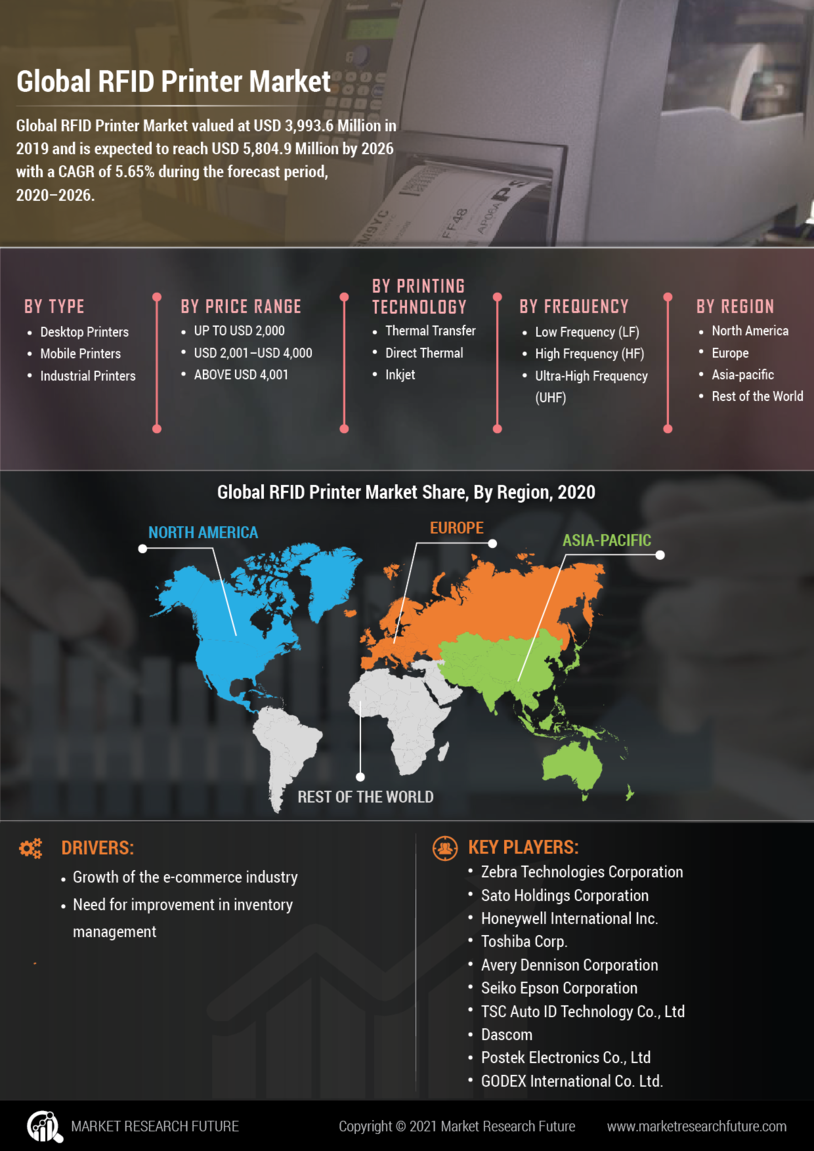 Global RFID Printer Market

Global RFID Printer Market valued at USD 3,993.6 Million in 2019 and is expected to reach USD 5,804.9 Million by 2026 with a CAGR of 5.65% during the forecast period, 2020–2026.

BY TYPE
• Desktop Printers
• Mobile Printers
• Industrial Printers

BY PRICE RANGE
• UP TO USD 2,000
• USD 2,001–USD 4,000
• ABOVE USD 4,001

BY PRINTING TECHNOLOGY
• Thermal Transfer
• Direct Thermal
• Inkjet

BY FREQUENCY
• Low Frequency (LF)
• High Frequency (HF)
• Ultra-High Frequency (UHF)

BY REGION
• North America
• Europe
• Asia-pacific
• Rest of the World

Global RFID Printer Market Share, By Region, 2020

NORTH AMERICA
EUROPE
ASIA-PACIFIC
REST OF THE WORLD

DRIVERS:
• Growth of the e-commerce industry
• Need for improvement in inventory management

KEY PLAYERS:
• Zebra Technologies Corporation
• Sato Holdings Corporation
• Honeywell International Inc.
• Toshiba Corp.
• Avery Dennison Corporation
• Seiko Epson Corporation
• TSC Auto ID Technology Co., Ltd
• Dascom
• Postek Electronics Co., Ltd
• GODEX International Co. Ltd.

MARKET RESEARCH FUTURE
Copyright © 2021 Market Research Future
www.marketresearchfuture.com